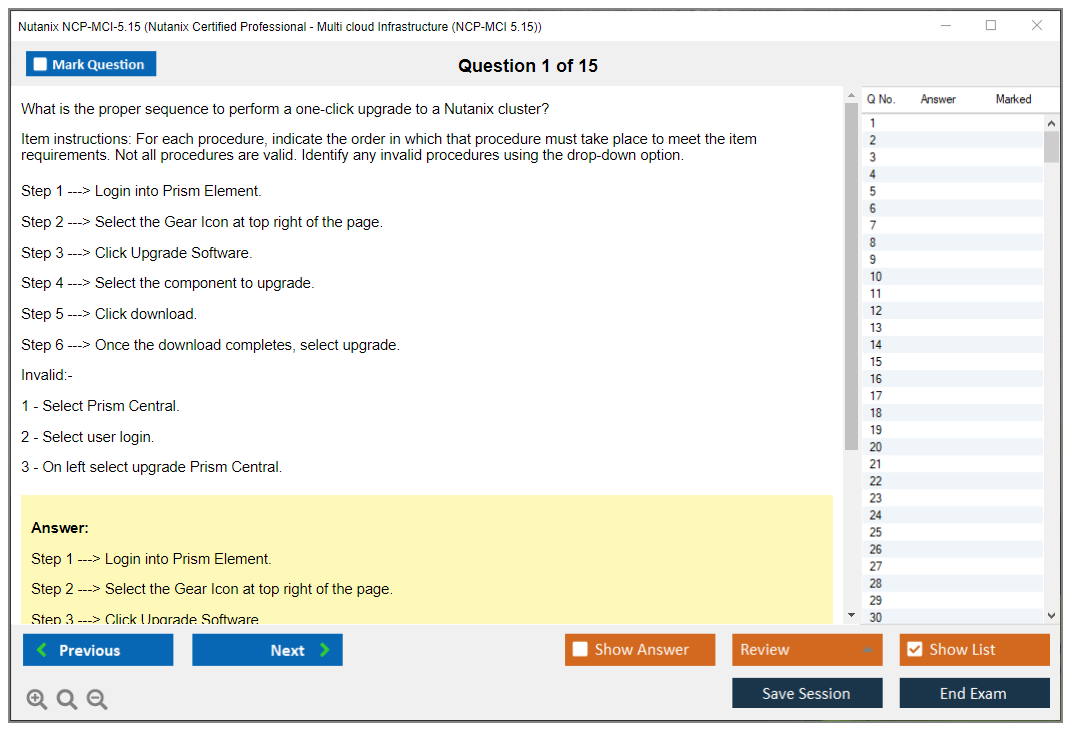 Nutanix NCP-MCI-5.15 (Nutanix Certified Professional - Multi cloud Infrastructure (NCP-MCI 5.15))

Mark Question

Question 1 of 15

What is the proper sequence to perform a one-click upgrade to a Nutanix cluster?

Item instructions: For each procedure, indicate the order in which that procedure must take place to meet the item requirements. Not all procedures are valid. Identify any invalid procedures using the drop-down option.

Step 1 ---> Login into Prism Element.

Step 2 ---> Select the Gear Icon at top right of the page.

Step 3 ---> Click Upgrade Software.

Step 4 ---> Select the component to upgrade.

Step 5 ---> Click download.

Step 6 ---> Once the download completes, select upgrade.

Invalid:-

1 - Select Prism Central.

2 - Select user login.

3 - On left select upgrade Prism Central.

Answer:

Step 1 ---> Login into Prism Element.

Step 2 ---> Select the Gear Icon at top right of the page.

Step 3 ---> Click Upgrade Software

| Q No. | Answer | Marked |
|---|---|---|
| 1 | | |
| 2 | | |
| 3 | | |
| 4 | | |
| 5 | | |
| 6 | | |
| 7 | | |
| 8 | | |
| 9 | | |
| 10 | | |
| 11 | | |
| 12 | | |
| 13 | | |
| 14 | | |
| 15 | | |
| 16 | | |
| 17 | | |
| 18 | | |
| 19 | | |
| 20 | | |
| 21 | | |
| 22 | | |
| 23 | | |
| 24 | | |
| 25 | | |
| 26 | | |
| 27 | | |
| 28 | | |
| 29 | | |
| 30 | | |

Previous

Next

Show Answer

Review

Show List

Save Session

End Exam