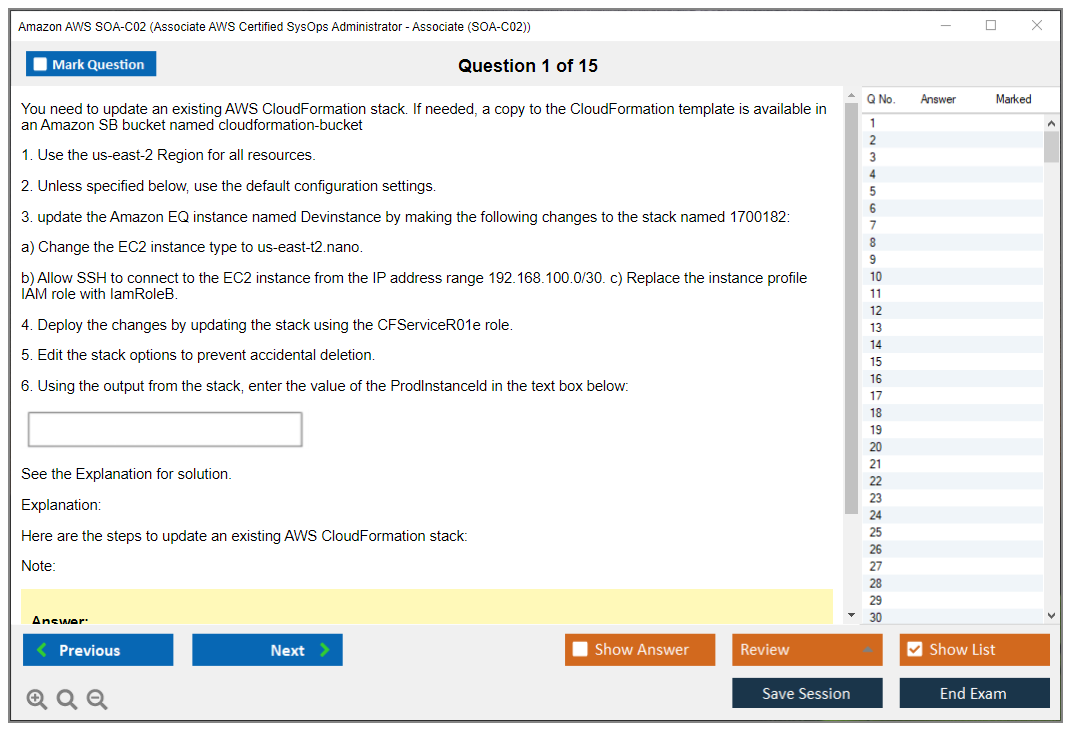 Amazon AWS SOA-C02 (Associate AWS Certified SysOps Administrator - Associate (SOA-C02))

Mark Question

Question 1 of 15

You need to update an existing AWS CloudFormation stack. If needed, a copy to the CloudFormation template is available in an Amazon SB bucket named cloudformation-bucket

1. Use the us-east-2 Region for all resources.

2. Unless specified below, use the default configuration settings.

3. update the Amazon EQ instance named Devinstance by making the following changes to the stack named 1700182:

a) Change the EC2 instance type to us-east-t2.nano.

b) Allow SSH to connect to the EC2 instance from the IP address range 192.168.100.0/30. c) Replace the instance profile IAM role with IamRoleB.

4. Deploy the changes by updating the stack using the CFServiceR01e role.

5. Edit the stack options to prevent accidental deletion.

6. Using the output from the stack, enter the value of the ProdInstanceId in the text box below:

See the Explanation for solution.

Explanation:

Here are the steps to update an existing AWS CloudFormation stack:

Note:

Answer:

| Q No. | Answer | Marked |
|---|---|---|
| 1 | | |
| 2 | | |
| 3 | | |
| 4 | | |
| 5 | | |
| 6 | | |
| 7 | | |
| 8 | | |
| 9 | | |
| 10 | | |
| 11 | | |
| 12 | | |
| 13 | | |
| 14 | | |
| 15 | | |
| 16 | | |
| 17 | | |
| 18 | | |
| 19 | | |
| 20 | | |
| 21 | | |
| 22 | | |
| 23 | | |
| 24 | | |
| 25 | | |
| 26 | | |
| 27 | | |
| 28 | | |
| 29 | | |
| 30 | | |

Previous Next

Show Answer Review Show List

Save Session End Exam