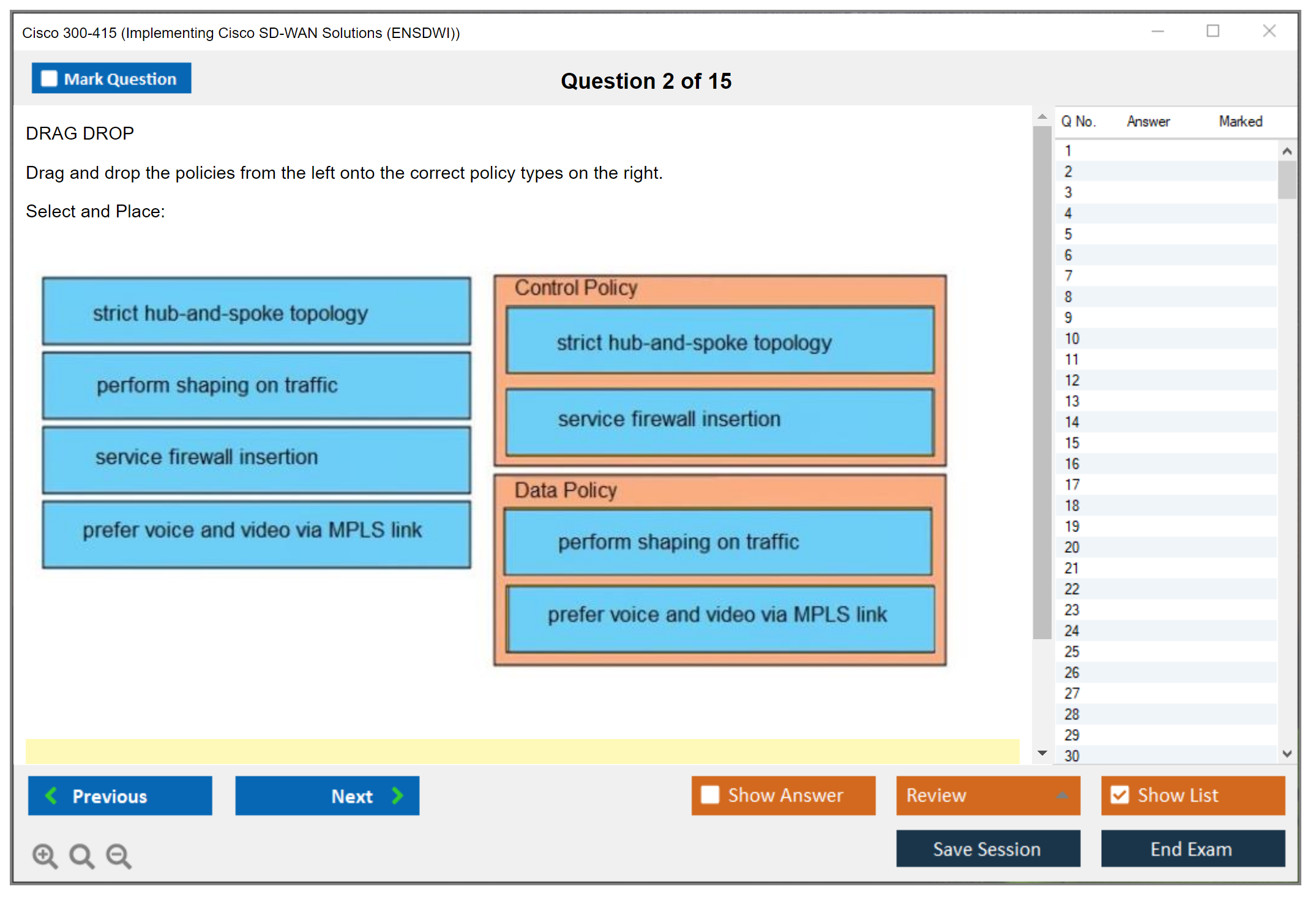 Cisco 300-415 (Implementing Cisco SD-WAN Solutions (ENSDWI))

Mark Question

Question 2 of 15

DRAG DROP

Drag and drop the policies from the left onto the correct policy types on the right.

Select and Place:

strict hub-and-spoke topology

perform shaping on traffic

service firewall insertion

prefer voice and video via MPLS link

Control Policy

strict hub-and-spoke topology

service firewall insertion

Data Policy

perform shaping on traffic

prefer voice and video via MPLS link

| Q No. | Answer | Marked |
|---|---|---|
| 1 | | |
| 2 | | |
| 3 | | |
| 4 | | |
| 5 | | |
| 6 | | |
| 7 | | |
| 8 | | |
| 9 | | |
| 10 | | |
| 11 | | |
| 12 | | |
| 13 | | |
| 14 | | |
| 15 | | |
| 16 | | |
| 17 | | |
| 18 | | |
| 19 | | |
| 20 | | |
| 21 | | |
| 22 | | |
| 23 | | |
| 24 | | |
| 25 | | |
| 26 | | |
| 27 | | |
| 28 | | |
| 29 | | |
| 30 | | |

Previous

Next

Show Answer

Review

Show List

Save Session

End Exam