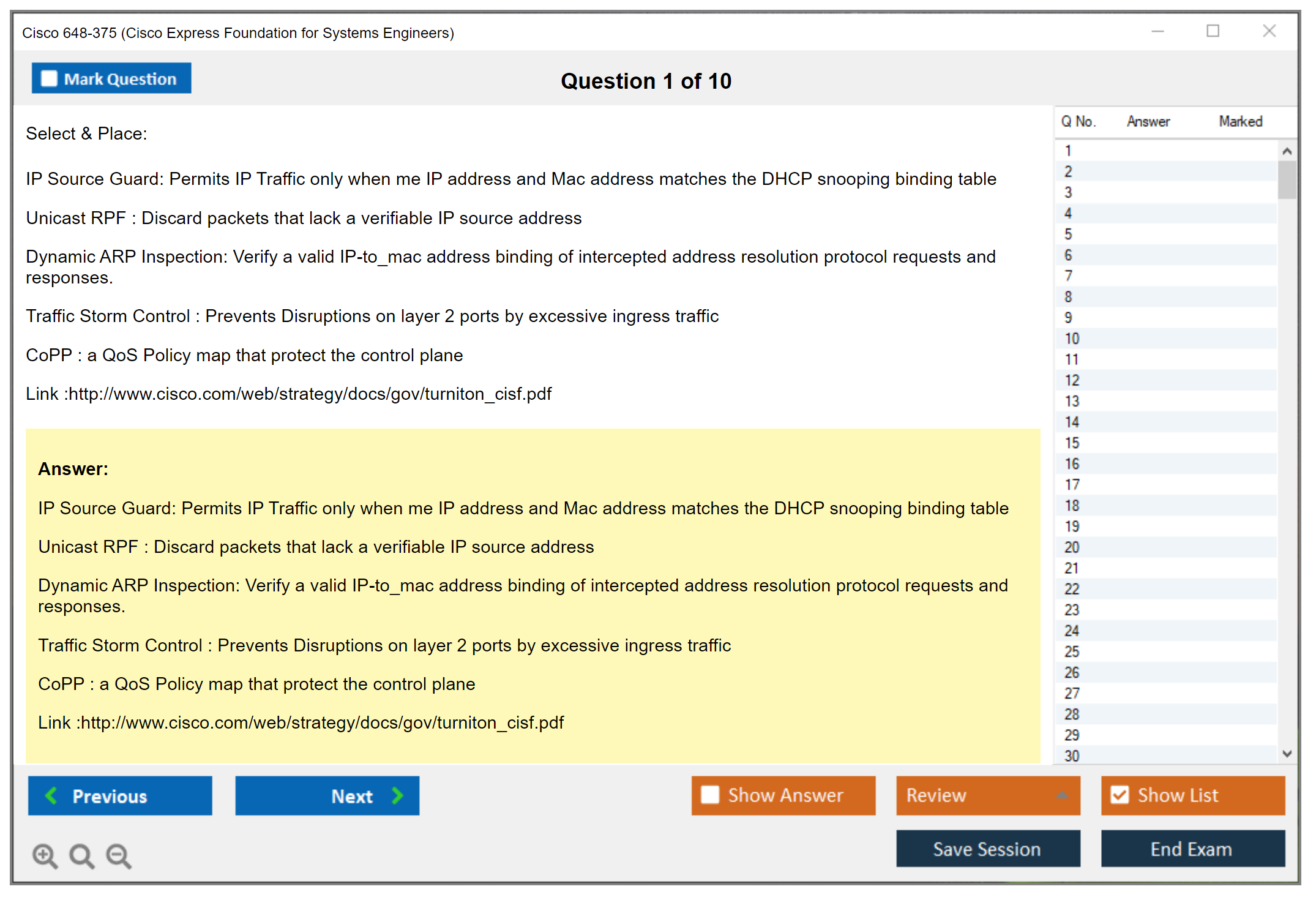 Cisco 648-375 (Cisco Express Foundation for Systems Engineers)

Mark Question

Question 1 of 10

Select & Place:

IP Source Guard: Permits IP Traffic only when me IP address and Mac address matches the DHCP snooping binding table

Unicast RPF : Discard packets that lack a verifiable IP source address

Dynamic ARP Inspection: Verify a valid IP-to_mac address binding of intercepted address resolution protocol requests and responses.

Traffic Storm Control : Prevents Disruptions on layer 2 ports by excessive ingress traffic

CoPP : a QoS Policy map that protect the control plane

Link :http://www.cisco.com/web/strategy/docs/gov/turniton_cisf.pdf

Answer:

IP Source Guard: Permits IP Traffic only when me IP address and Mac address matches the DHCP snooping binding table

Unicast RPF : Discard packets that lack a verifiable IP source address

Dynamic ARP Inspection: Verify a valid IP-to_mac address binding of intercepted address resolution protocol requests and responses.

Traffic Storm Control : Prevents Disruptions on layer 2 ports by excessive ingress traffic

CoPP : a QoS Policy map that protect the control plane

Link :http://www.cisco.com/web/strategy/docs/gov/turniton_cisf.pdf

| Q No. | Answer | Marked |
|---|---|---|
| 1 | | |
| 2 | | |
| 3 | | |
| 4 | | |
| 5 | | |
| 6 | | |
| 7 | | |
| 8 | | |
| 9 | | |
| 10 | | |
| 11 | | |
| 12 | | |
| 13 | | |
| 14 | | |
| 15 | | |
| 16 | | |
| 17 | | |
| 18 | | |
| 19 | | |
| 20 | | |
| 21 | | |
| 22 | | |
| 23 | | |
| 24 | | |
| 25 | | |
| 26 | | |
| 27 | | |
| 28 | | |
| 29 | | |
| 30 | | |

Previous
Next
Show Answer
Review
Show List
Save Session
End Exam