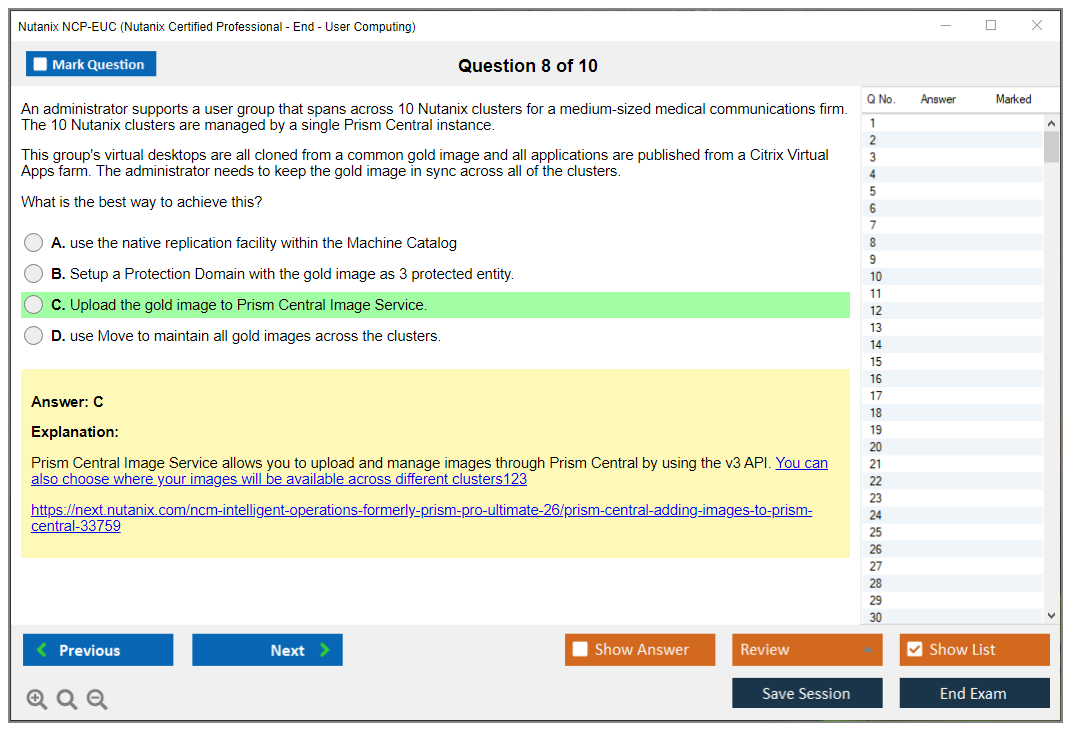 Nutanix NCP-EUC (Nutanix Certified Professional - End - User Computing)

Mark Question

Question 8 of 10

An administrator supports a user group that spans across 10 Nutanix clusters for a medium-sized medical communications firm. The 10 Nutanix clusters are managed by a single Prism Central instance.

This group's virtual desktops are all cloned from a common gold image and all applications are published from a Citrix Virtual Apps farm. The administrator needs to keep the gold image in sync across all of the clusters.

What is the best way to achieve this?

A. use the native replication facility within the Machine Catalog

B. Setup a Protection Domain with the gold image as 3 protected entity.

C. Upload the gold image to Prism Central Image Service.

D. use Move to maintain all gold images across the clusters.

Answer: C

Explanation:

Prism Central Image Service allows you to upload and manage images through Prism Central by using the v3 API. You can also choose where your images will be available across different clusters123

https://next.nutanix.com/ncm-intelligent-operations-formerly-prism-pro-ultimate-26/prism-central-adding-images-to-prism-central-33759

| Q No. | Answer | Marked |
|---|---|---|
| 1 | | |
| 2 | | |
| 3 | | |
| 4 | | |
| 5 | | |
| 6 | | |
| 7 | | |
| 8 | | |
| 9 | | |
| 10 | | |
| 11 | | |
| 12 | | |
| 13 | | |
| 14 | | |
| 15 | | |
| 16 | | |
| 17 | | |
| 18 | | |
| 19 | | |
| 20 | | |
| 21 | | |
| 22 | | |
| 23 | | |
| 24 | | |
| 25 | | |
| 26 | | |
| 27 | | |
| 28 | | |
| 29 | | |
| 30 | | |

Previous
Next
Show Answer
Review
Show List
Save Session
End Exam