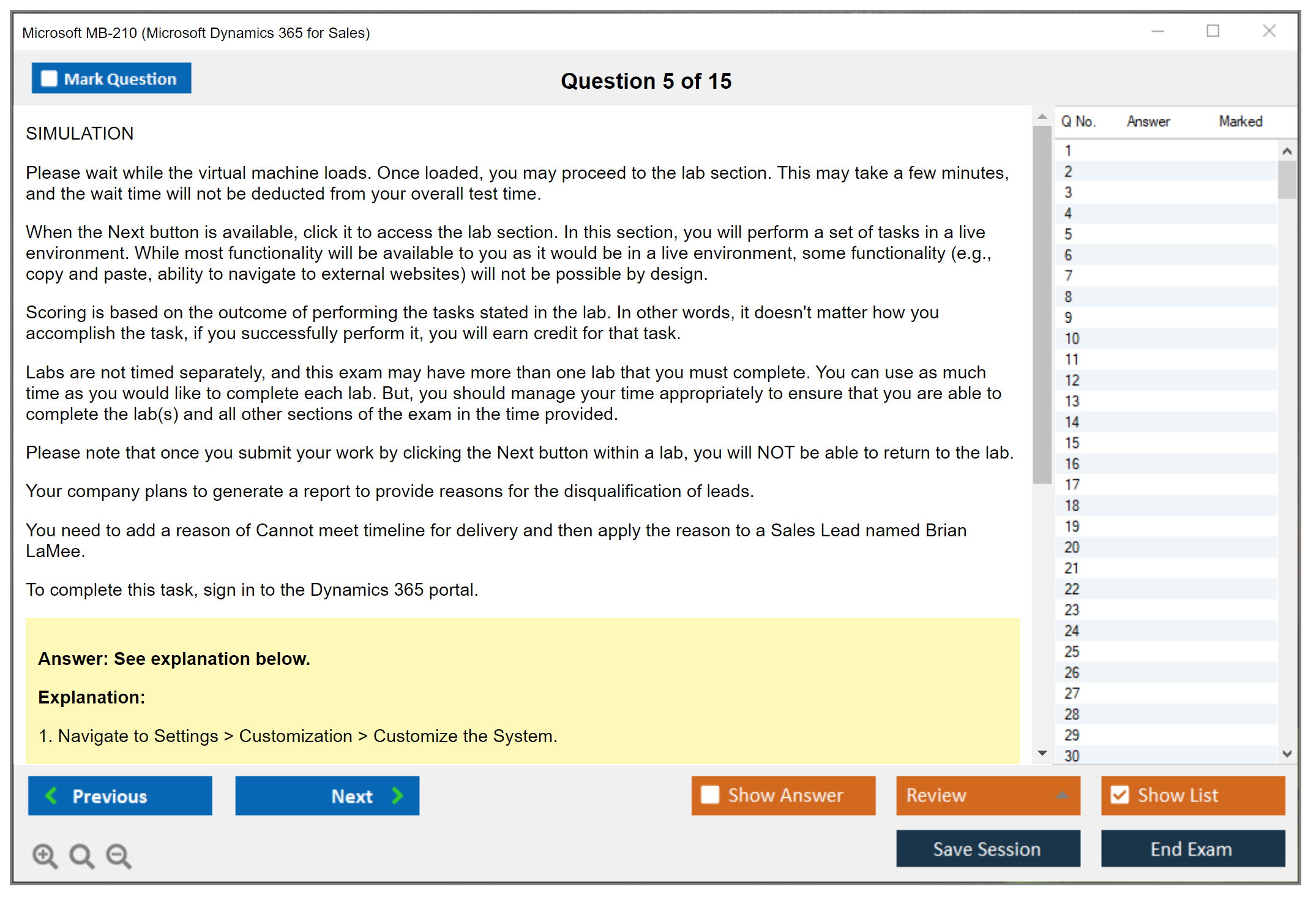 Microsoft MB-210 (Microsoft Dynamics 365 for Sales)

Mark Question

Question 5 of 15

SIMULATION

Please wait while the virtual machine loads. Once loaded, you may proceed to the lab section. This may take a few minutes, and the wait time will not be deducted from your overall test time.

When the Next button is available, click it to access the lab section. In this section, you will perform a set of tasks in a live environment. While most functionality will be available to you as it would be in a live environment, some functionality (e.g., copy and paste, ability to navigate to external websites) will not be possible by design.

Scoring is based on the outcome of performing the tasks stated in the lab. In other words, it doesn't matter how you accomplish the task, if you successfully perform it, you will earn credit for that task.

Labs are not timed separately, and this exam may have more than one lab that you must complete. You can use as much time as you would like to complete each lab. But, you should manage your time appropriately to ensure that you are able to complete the lab(s) and all other sections of the exam in the time provided.

Please note that once you submit your work by clicking the Next button within a lab, you will NOT be able to return to the lab.

Your company plans to generate a report to provide reasons for the disqualification of leads.

You need to add a reason of Cannot meet timeline for delivery and then apply the reason to a Sales Lead named Brian LaMee.

To complete this task, sign in to the Dynamics 365 portal.

Answer: See explanation below.

Explanation:

1. Navigate to Settings > Customization > Customize the System.

| Q No. | Answer | Marked |
|---|---|---|
| 1 | | |
| 2 | | |
| 3 | | |
| 4 | | |
| 5 | | |
| 6 | | |
| 7 | | |
| 8 | | |
| 9 | | |
| 10 | | |
| 11 | | |
| 12 | | |
| 13 | | |
| 14 | | |
| 15 | | |
| 16 | | |
| 17 | | |
| 18 | | |
| 19 | | |
| 20 | | |
| 21 | | |
| 22 | | |
| 23 | | |
| 24 | | |
| 25 | | |
| 26 | | |
| 27 | | |
| 28 | | |
| 29 | | |
| 30 | | |

Previous
Next
Show Answer
Review
Show List
Save Session
End Exam