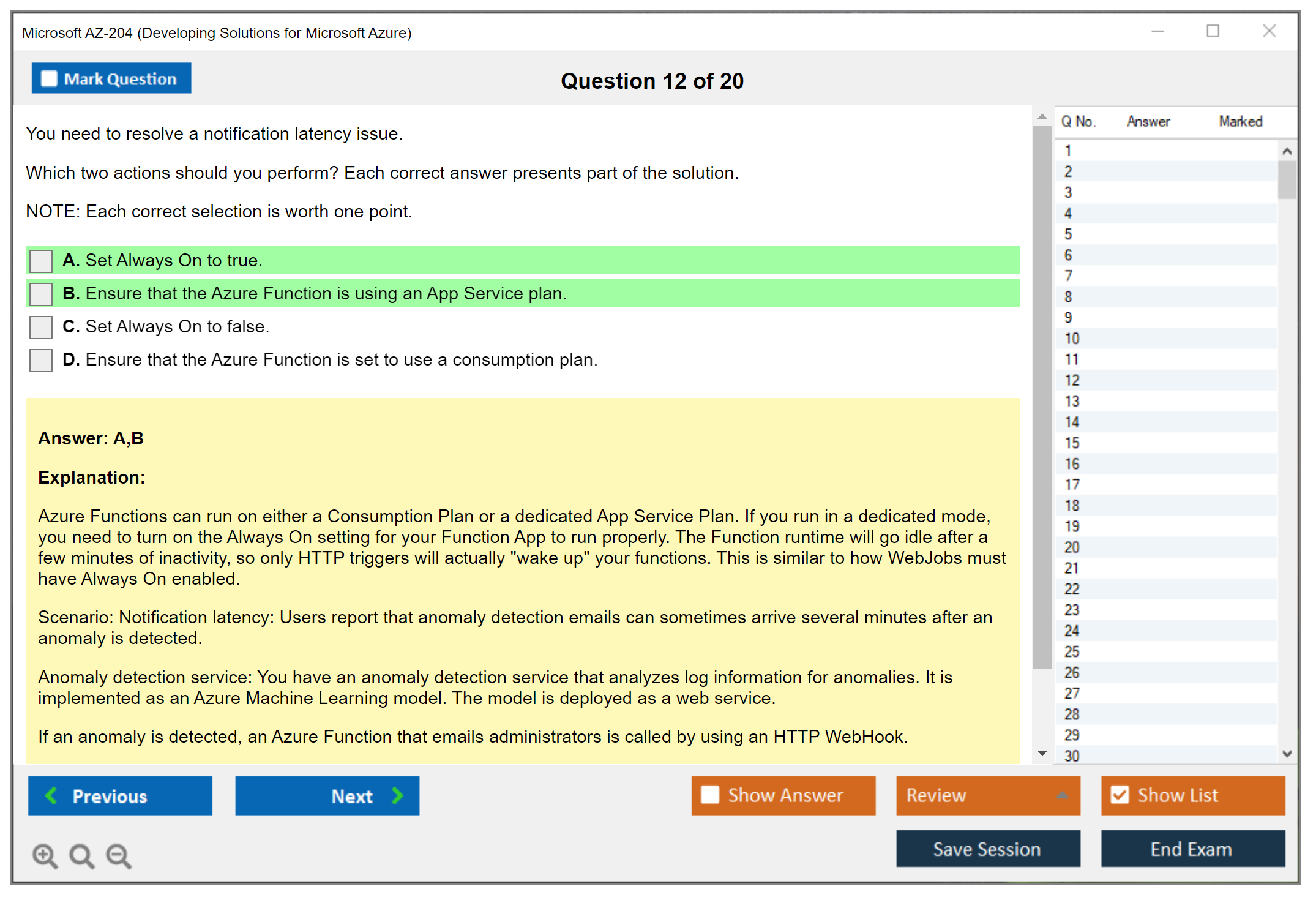 Microsoft AZ-204 (Developing Solutions for Microsoft Azure)

Mark Question

Question 12 of 20

You need to resolve a notification latency issue.

Which two actions should you perform? Each correct answer presents part of the solution.

NOTE: Each correct selection is worth one point.

A. Set Always On to true.

B. Ensure that the Azure Function is using an App Service plan.

C. Set Always On to false.

D. Ensure that the Azure Function is set to use a consumption plan.

Answer: A,B

Explanation:

Azure Functions can run on either a Consumption Plan or a dedicated App Service Plan. If you run in a dedicated mode, you need to turn on the Always On setting for your Function App to run properly. The Function runtime will go idle after a few minutes of inactivity, so only HTTP triggers will actually "wake up" your functions. This is similar to how WebJobs must have Always On enabled.

Scenario: Notification latency: Users report that anomaly detection emails can sometimes arrive several minutes after an anomaly is detected.

Anomaly detection service: You have an anomaly detection service that analyzes log information for anomalies. It is implemented as an Azure Machine Learning model. The model is deployed as a web service.

If an anomaly is detected, an Azure Function that emails administrators is called by using an HTTP WebHook.

| Q No. | Answer | Marked |
|---|---|---|
| 1 | | |
| 2 | | |
| 3 | | |
| 4 | | |
| 5 | | |
| 6 | | |
| 7 | | |
| 8 | | |
| 9 | | |
| 10 | | |
| 11 | | |
| 12 | | |
| 13 | | |
| 14 | | |
| 15 | | |
| 16 | | |
| 17 | | |
| 18 | | |
| 19 | | |
| 20 | | |
| 21 | | |
| 22 | | |
| 23 | | |
| 24 | | |
| 25 | | |
| 26 | | |
| 27 | | |
| 28 | | |
| 29 | | |
| 30 | | |

Previous

Next

Show Answer

Review

Show List

Save Session

End Exam