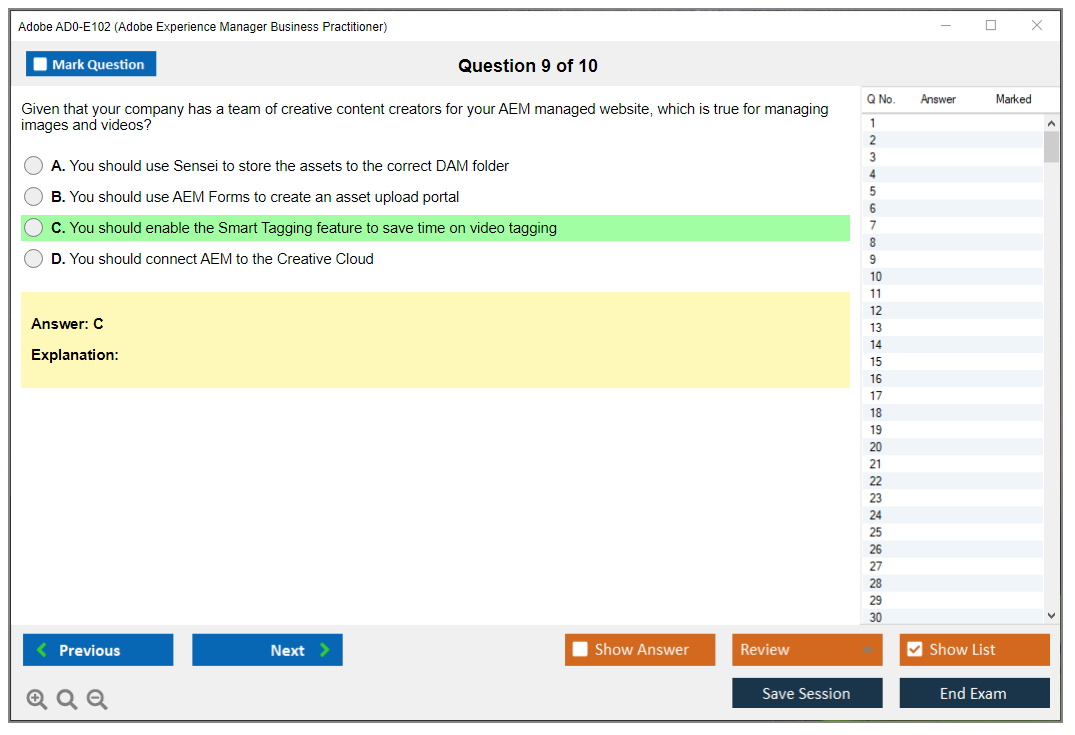 Adobe AD0-E102 (Adobe Experience Manager Business Practitioner)

Mark Question

Question 9 of 10

Given that your company has a team of creative content creators for your AEM managed website, which is true for managing images and videos?

A. You should use Sensei to store the assets to the correct DAM folder

B. You should use AEM Forms to create an asset upload portal

C. You should enable the Smart Tagging feature to save time on video tagging

D. You should connect AEM to the Creative Cloud

Answer: C

Explanation:

| Q No. | Answer | Marked |
|---|---|---|
| 1 | | |
| 2 | | |
| 3 | | |
| 4 | | |
| 5 | | |
| 6 | | |
| 7 | | |
| 8 | | |
| 9 | | |
| 10 | | |
| 11 | | |
| 12 | | |
| 13 | | |
| 14 | | |
| 15 | | |
| 16 | | |
| 17 | | |
| 18 | | |
| 19 | | |
| 20 | | |
| 21 | | |
| 22 | | |
| 23 | | |
| 24 | | |
| 25 | | |
| 26 | | |
| 27 | | |
| 28 | | |
| 29 | | |
| 30 | | |

Previous

Next

Show Answer

Review

Show List

Save Session

End Exam