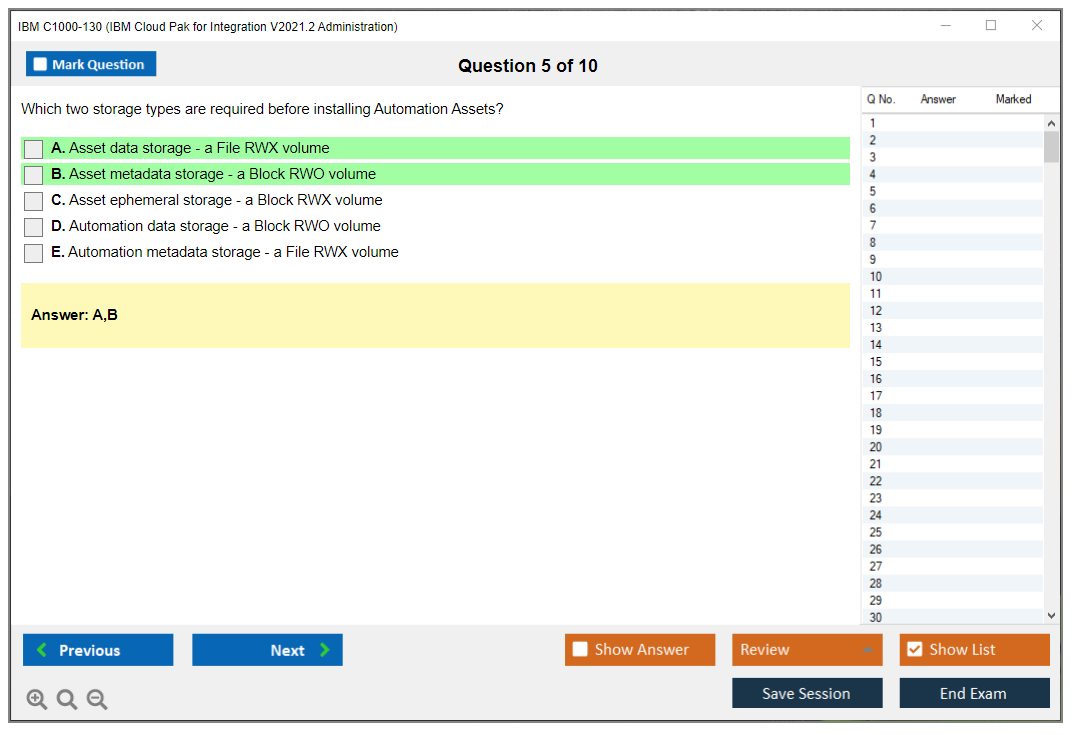 IBM C1000-130 (IBM Cloud Pak for Integration V2021.2 Administration)

Mark Question

Question 5 of 10

Which two storage types are required before installing Automation Assets?

A. Asset data storage - a File RWX volume
B. Asset metadata storage - a Block RWO volume
C. Asset ephemeral storage - a Block RWX volume
D. Automation data storage - a Block RWO volume
E. Automation metadata storage - a File RWX volume

Answer: A,B

| Q No. | Answer | Marked |
|---|---|---|
| 1 | | |
| 2 | | |
| 3 | | |
| 4 | | |
| 5 | | |
| 6 | | |
| 7 | | |
| 8 | | |
| 9 | | |
| 10 | | |
| 11 | | |
| 12 | | |
| 13 | | |
| 14 | | |
| 15 | | |
| 16 | | |
| 17 | | |
| 18 | | |
| 19 | | |
| 20 | | |
| 21 | | |
| 22 | | |
| 23 | | |
| 24 | | |
| 25 | | |
| 26 | | |
| 27 | | |
| 28 | | |
| 29 | | |
| 30 | | |

Previous
Next
Show Answer
Review
Show List
Save Session
End Exam