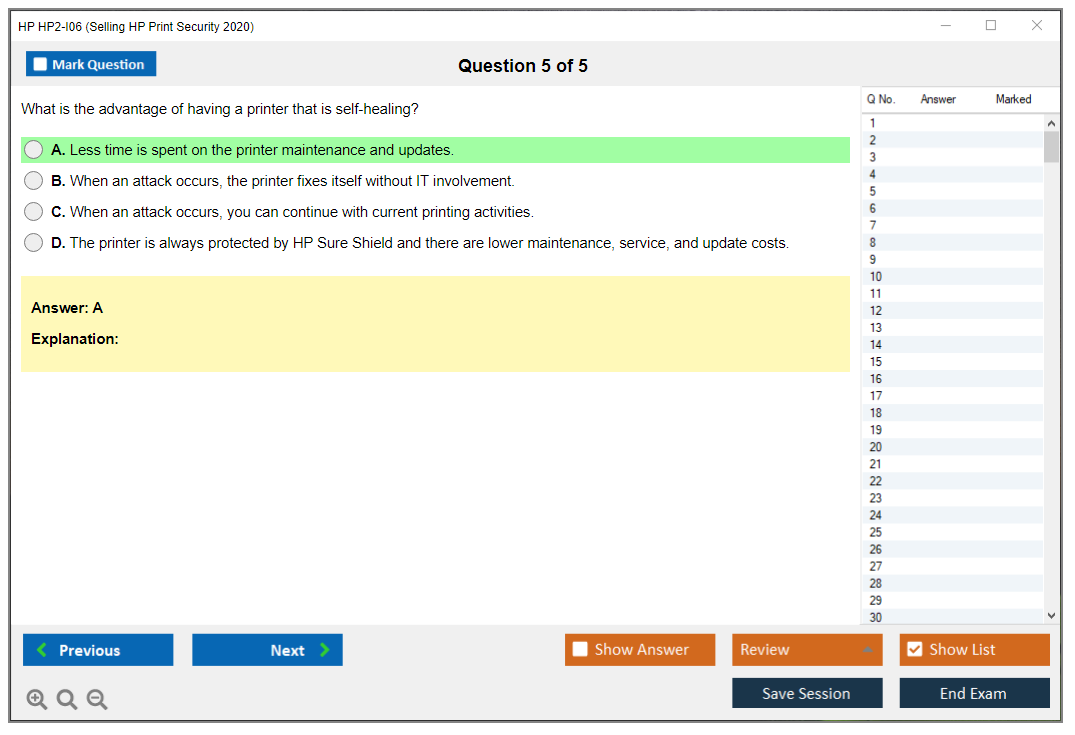 HP HP2-I06 (Selling HP Print Security 2020)

Mark Question

Question 5 of 5

What is the advantage of having a printer that is self-healing?

A. Less time is spent on the printer maintenance and updates.

B. When an attack occurs, the printer fixes itself without IT involvement.

C. When an attack occurs, you can continue with current printing activities.

D. The printer is always protected by HP Sure Shield and there are lower maintenance, service, and update costs.

Answer: A

Explanation:

| Q No. | Answer | Marked |
|---|---|---|
| 1 | | |
| 2 | | |
| 3 | | |
| 4 | | |
| 5 | | |
| 6 | | |
| 7 | | |
| 8 | | |
| 9 | | |
| 10 | | |
| 11 | | |
| 12 | | |
| 13 | | |
| 14 | | |
| 15 | | |
| 16 | | |
| 17 | | |
| 18 | | |
| 19 | | |
| 20 | | |
| 21 | | |
| 22 | | |
| 23 | | |
| 24 | | |
| 25 | | |
| 26 | | |
| 27 | | |
| 28 | | |
| 29 | | |
| 30 | | |

Previous

Next

Show Answer

Review

Show List

Save Session

End Exam