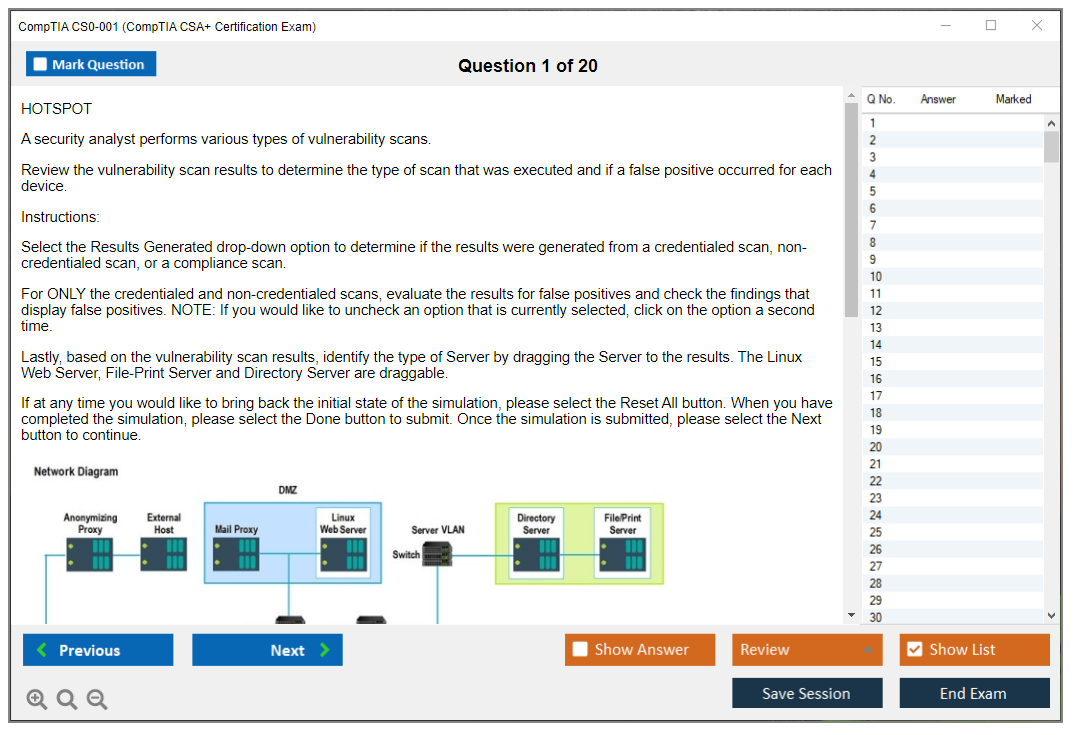 CompTIA CS0-001 (CompTIA CSA+ Certification Exam)

Mark Question

Question 1 of 20

HOTSPOT

A security analyst performs various types of vulnerability scans.

Review the vulnerability scan results to determine the type of scan that was executed and if a false positive occurred for each device.

Instructions:

Select the Results Generated drop-down option to determine if the results were generated from a credentialed scan, non-credentialed scan, or a compliance scan.

For ONLY the credentialed and non-credentialed scans, evaluate the results for false positives and check the findings that display false positives. NOTE: If you would like to uncheck an option that is currently selected, click on the option a second time.

Lastly, based on the vulnerability scan results, identify the type of Server by dragging the Server to the results. The Linux Web Server, File-Print Server and Directory Server are draggable.

If at any time you would like to bring back the initial state of the simulation, please select the Reset All button. When you have completed the simulation, please select the Done button to submit. Once the simulation is submitted, please select the Next button to continue.

Network Diagram

DMZ

Anonymizing Proxy

External Host

Mail Proxy

Linux Web Server

Server VLAN

Switch

Directory Server

File/Print Server

| Q No. | Answer | Marked |
|---|---|---|
| 1 | | |
| 2 | | |
| 3 | | |
| 4 | | |
| 5 | | |
| 6 | | |
| 7 | | |
| 8 | | |
| 9 | | |
| 10 | | |
| 11 | | |
| 12 | | |
| 13 | | |
| 14 | | |
| 15 | | |
| 16 | | |
| 17 | | |
| 18 | | |
| 19 | | |
| 20 | | |
| 21 | | |
| 22 | | |
| 23 | | |
| 24 | | |
| 25 | | |
| 26 | | |
| 27 | | |
| 28 | | |
| 29 | | |
| 30 | | |

Previous

Next

Show Answer

Review

Show List

Save Session

End Exam