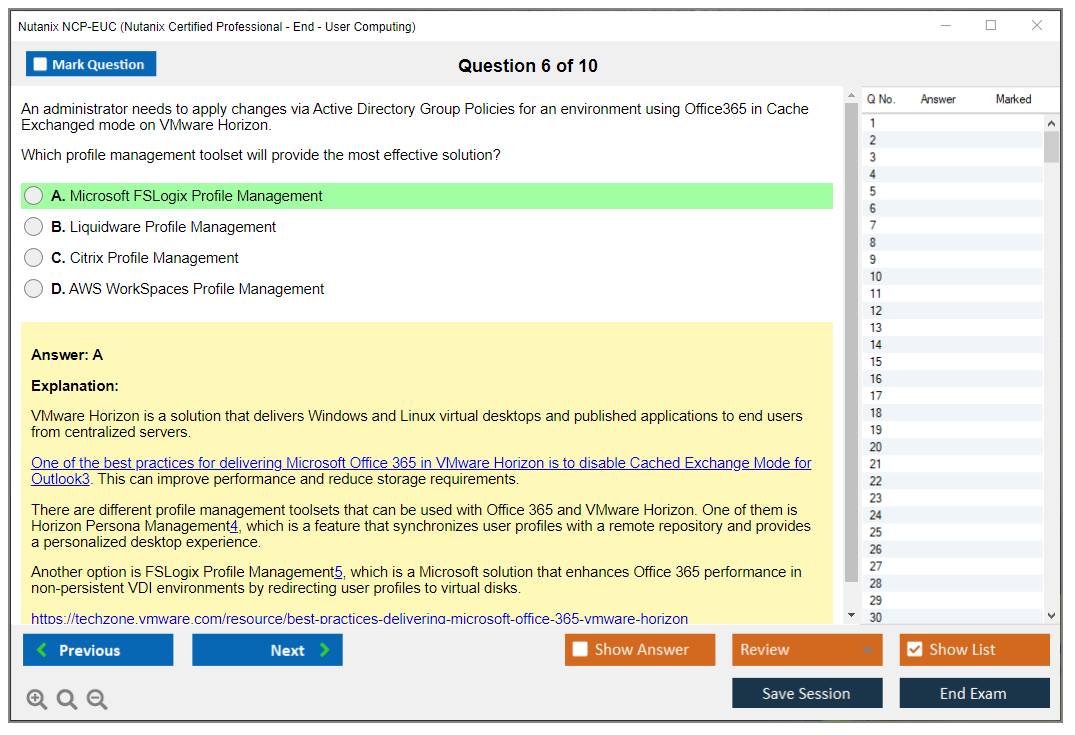 Nutanix NCP-EUC (Nutanix Certified Professional - End - User Computing)

Mark Question

Question 6 of 10

An administrator needs to apply changes via Active Directory Group Policies for an environment using Office365 in Cache Exchanged mode on VMware Horizon.

Which profile management toolset will provide the most effective solution?

A. Microsoft FSLogix Profile Management

B. Liquidware Profile Management

C. Citrix Profile Management

D. AWS WorkSpaces Profile Management

Answer: A

Explanation:

VMware Horizon is a solution that delivers Windows and Linux virtual desktops and published applications to end users from centralized servers.

One of the best practices for delivering Microsoft Office 365 in VMware Horizon is to disable Cached Exchange Mode for Outlook3. This can improve performance and reduce storage requirements.

There are different profile management toolsets that can be used with Office 365 and VMware Horizon. One of them is Horizon Persona Management4, which is a feature that synchronizes user profiles with a remote repository and provides a personalized desktop experience.

Another option is FSLogix Profile Management5, which is a Microsoft solution that enhances Office 365 performance in non-persistent VDI environments by redirecting user profiles to virtual disks.

https://techzone.vmware.com/resource/best-practices-delivering-microsoft-office-365-vmware-horizon

| Q No. | Answer | Marked |
|---|---|---|
| 1 | | |
| 2 | | |
| 3 | | |
| 4 | | |
| 5 | | |
| 6 | | |
| 7 | | |
| 8 | | |
| 9 | | |
| 10 | | |
| 11 | | |
| 12 | | |
| 13 | | |
| 14 | | |
| 15 | | |
| 16 | | |
| 17 | | |
| 18 | | |
| 19 | | |
| 20 | | |
| 21 | | |
| 22 | | |
| 23 | | |
| 24 | | |
| 25 | | |
| 26 | | |
| 27 | | |
| 28 | | |
| 29 | | |
| 30 | | |

Previous Next Show Answer Review Show List

Save Session End Exam