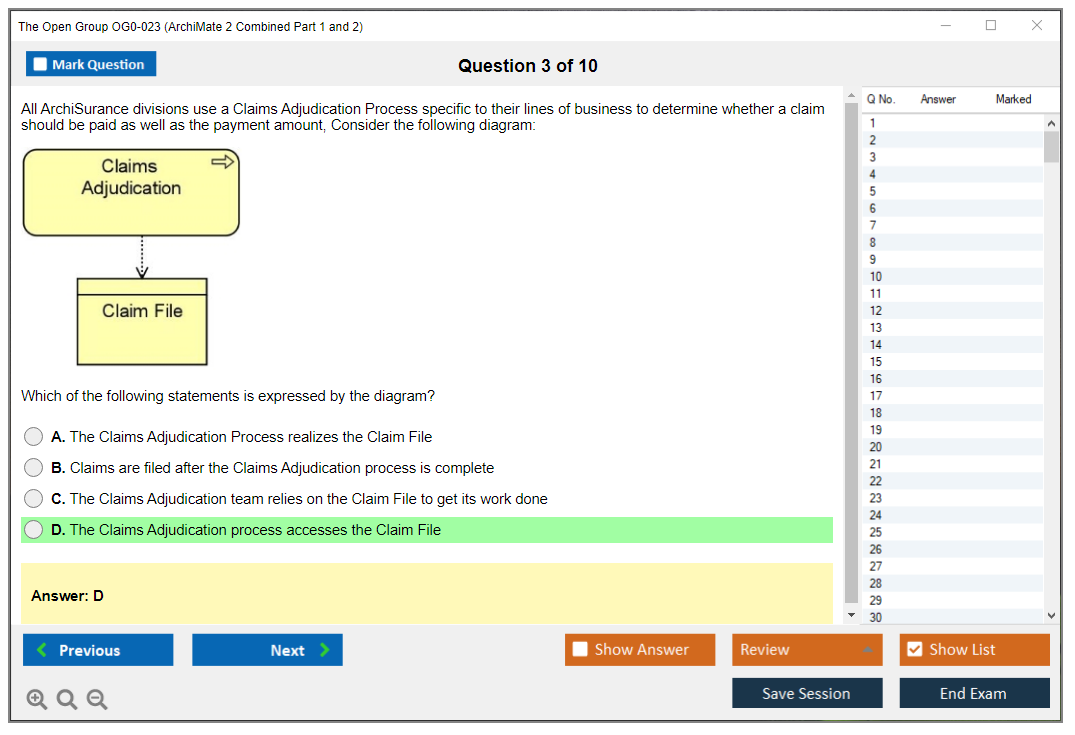 The Open Group OG0-023 (ArchiMate 2 Combined Part 1 and 2)

Mark Question

Question 3 of 10

All ArchiSurance divisions use a Claims Adjudication Process specific to their lines of business to determine whether a claim should be paid as well as the payment amount, Consider the following diagram:

Claims Adjudication

Claim File

Which of the following statements is expressed by the diagram?

A. The Claims Adjudication Process realizes the Claim File

B. Claims are filed after the Claims Adjudication process is complete

C. The Claims Adjudication team relies on the Claim File to get its work done

D. The Claims Adjudication process accesses the Claim File

Answer: D

| Q No. | Answer | Marked |
|---|---|---|
| 1 | | |
| 2 | | |
| 3 | | |
| 4 | | |
| 5 | | |
| 6 | | |
| 7 | | |
| 8 | | |
| 9 | | |
| 10 | | |
| 11 | | |
| 12 | | |
| 13 | | |
| 14 | | |
| 15 | | |
| 16 | | |
| 17 | | |
| 18 | | |
| 19 | | |
| 20 | | |
| 21 | | |
| 22 | | |
| 23 | | |
| 24 | | |
| 25 | | |
| 26 | | |
| 27 | | |
| 28 | | |
| 29 | | |
| 30 | | |

Previous

Next

Show Answer

Review

Show List

Save Session

End Exam