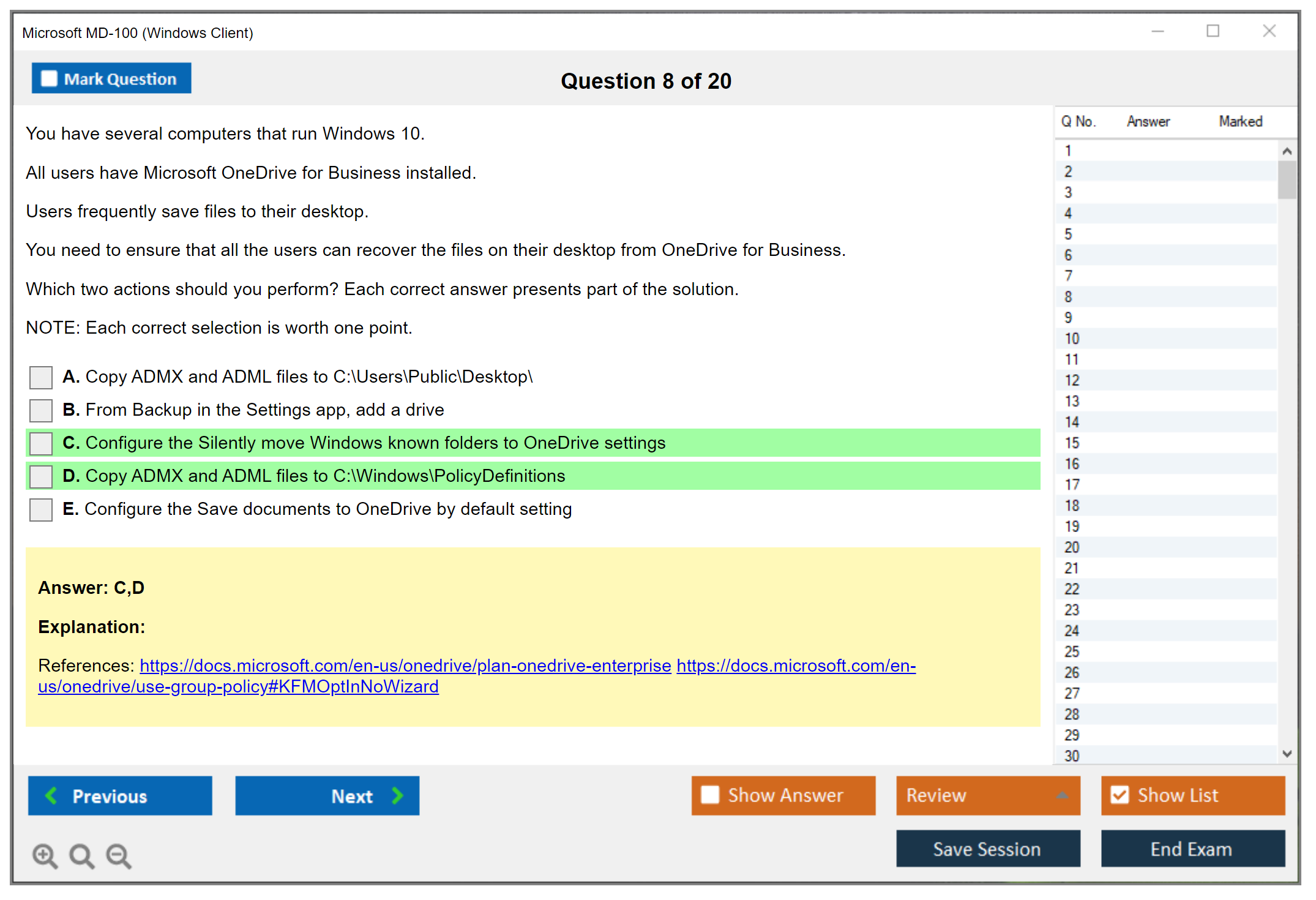 Microsoft MD-100 (Windows Client)

Mark Question

Question 8 of 20

You have several computers that run Windows 10.

All users have Microsoft OneDrive for Business installed.

Users frequently save files to their desktop.

You need to ensure that all the users can recover the files on their desktop from OneDrive for Business.

Which two actions should you perform? Each correct answer presents part of the solution.

NOTE: Each correct selection is worth one point.

A. Copy ADMX and ADML files to C:\Users\Public\Desktop\
B. From Backup in the Settings app, add a drive
C. Configure the Silently move Windows known folders to OneDrive settings
D. Copy ADMX and ADML files to C:\Windows\PolicyDefinitions
E. Configure the Save documents to OneDrive by default setting

Answer: C,D

Explanation:

References: https://docs.microsoft.com/en-us/onedrive/plan-onedrive-enterprise https://docs.microsoft.com/en-us/onedrive/use-group-policy#KFMOptInNoWizard

| Q No. | Answer | Marked |
|---|---|---|
| 1 | | |
| 2 | | |
| 3 | | |
| 4 | | |
| 5 | | |
| 6 | | |
| 7 | | |
| 8 | | |
| 9 | | |
| 10 | | |
| 11 | | |
| 12 | | |
| 13 | | |
| 14 | | |
| 15 | | |
| 16 | | |
| 17 | | |
| 18 | | |
| 19 | | |
| 20 | | |
| 21 | | |
| 22 | | |
| 23 | | |
| 24 | | |
| 25 | | |
| 26 | | |
| 27 | | |
| 28 | | |
| 29 | | |
| 30 | | |

Previous
Next
Show Answer
Review
Show List
Save Session
End Exam