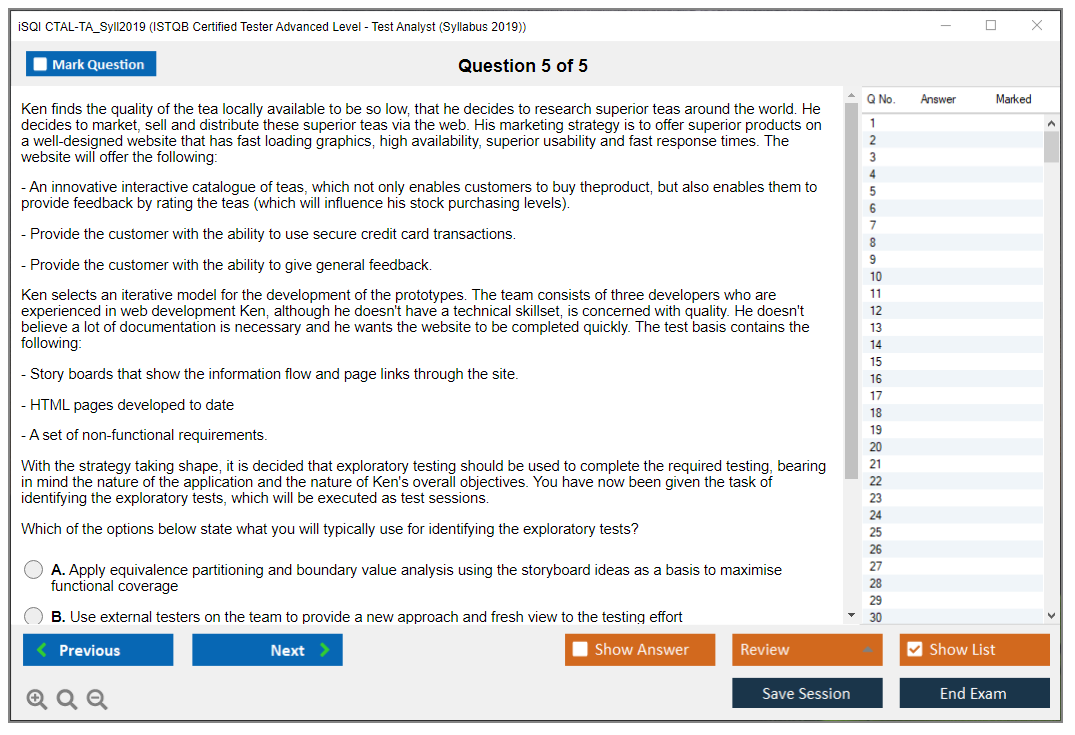 iSQI CTAL-TA_Syll2019 (ISTQB Certified Tester Advanced Level - Test Analyst (Syllabus 2019))

Mark Question

Question 5 of 5

Ken finds the quality of the tea locally available to be so low, that he decides to research superior teas around the world. He decides to market, sell and distribute these superior teas via the web. His marketing strategy is to offer superior products on a well-designed website that has fast loading graphics, high availability, superior usability and fast response times. The website will offer the following:

- An innovative interactive catalogue of teas, which not only enables customers to buy theproduct, but also enables them to provide feedback by rating the teas (which will influence his stock purchasing levels).

- Provide the customer with the ability to use secure credit card transactions.

- Provide the customer with the ability to give general feedback.

Ken selects an iterative model for the development of the prototypes. The team consists of three developers who are experienced in web development Ken, although he doesn't have a technical skillset, is concerned with quality. He doesn't believe a lot of documentation is necessary and he wants the website to be completed quickly. The test basis contains the following:

- Story boards that show the information flow and page links through the site.

- HTML pages developed to date

- A set of non-functional requirements.

With the strategy taking shape, it is decided that exploratory testing should be used to complete the required testing, bearing in mind the nature of the application and the nature of Ken's overall objectives. You have now been given the task of identifying the exploratory tests, which will be executed as test sessions.

Which of the options below state what you will typically use for identifying the exploratory tests?

A. Apply equivalence partitioning and boundary value analysis using the storyboard ideas as a basis to maximise functional coverage

B. Use external testers on the team to provide a new approach and fresh view to the testing effort

| Q No. | Answer | Marked |
|---|---|---|
| 1 | | |
| 2 | | |
| 3 | | |
| 4 | | |
| 5 | | |
| 6 | | |
| 7 | | |
| 8 | | |
| 9 | | |
| 10 | | |
| 11 | | |
| 12 | | |
| 13 | | |
| 14 | | |
| 15 | | |
| 16 | | |
| 17 | | |
| 18 | | |
| 19 | | |
| 20 | | |
| 21 | | |
| 22 | | |
| 23 | | |
| 24 | | |
| 25 | | |
| 26 | | |
| 27 | | |
| 28 | | |
| 29 | | |
| 30 | | |

Previous
Next
Show Answer
Review
Show List
Save Session
End Exam