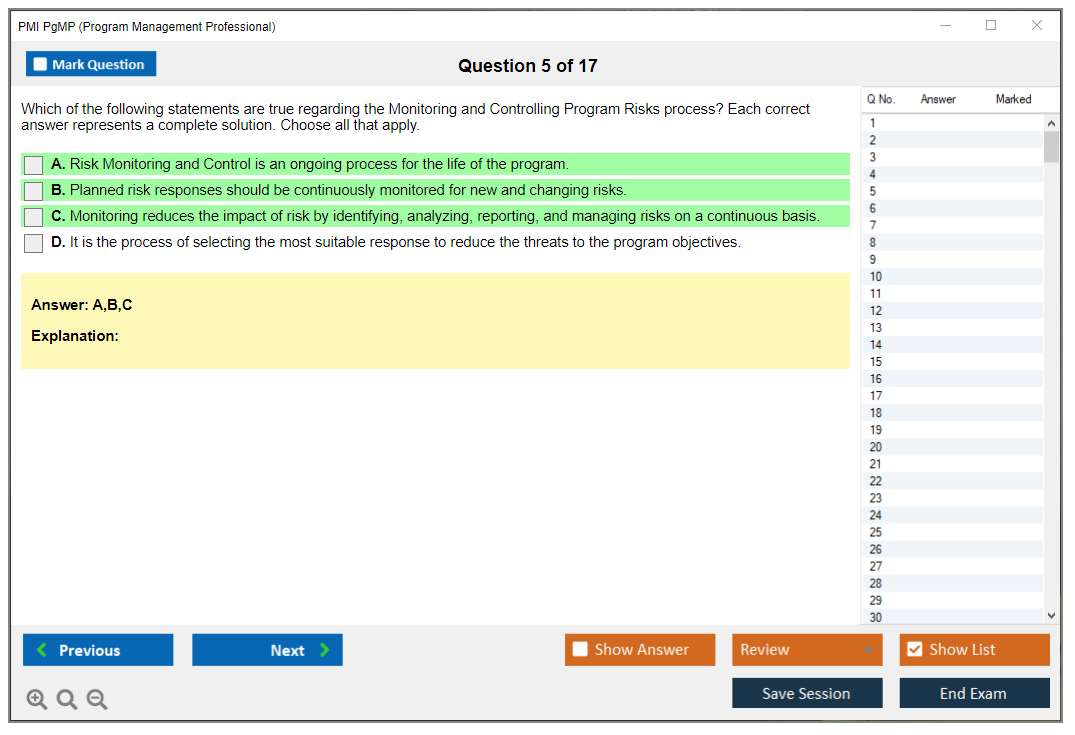 PMI PgMP (Program Management Professional)

Mark Question

Question 5 of 17

Which of the following statements are true regarding the Monitoring and Controlling Program Risks process? Each correct answer represents a complete solution. Choose all that apply.

A. Risk Monitoring and Control is an ongoing process for the life of the program.

B. Planned risk responses should be continuously monitored for new and changing risks.

C. Monitoring reduces the impact of risk by identifying, analyzing, reporting, and managing risks on a continuous basis.

D. It is the process of selecting the most suitable response to reduce the threats to the program objectives.

Answer: A,B,C

Explanation:

| Q No. | Answer | Marked |
|---|---|---|
| 1 | | |
| 2 | | |
| 3 | | |
| 4 | | |
| 5 | | |
| 6 | | |
| 7 | | |
| 8 | | |
| 9 | | |
| 10 | | |
| 11 | | |
| 12 | | |
| 13 | | |
| 14 | | |
| 15 | | |
| 16 | | |
| 17 | | |
| 18 | | |
| 19 | | |
| 20 | | |
| 21 | | |
| 22 | | |
| 23 | | |
| 24 | | |
| 25 | | |
| 26 | | |
| 27 | | |
| 28 | | |
| 29 | | |
| 30 | | |

Previous

Next

Show Answer

Review

Show List

Save Session

End Exam