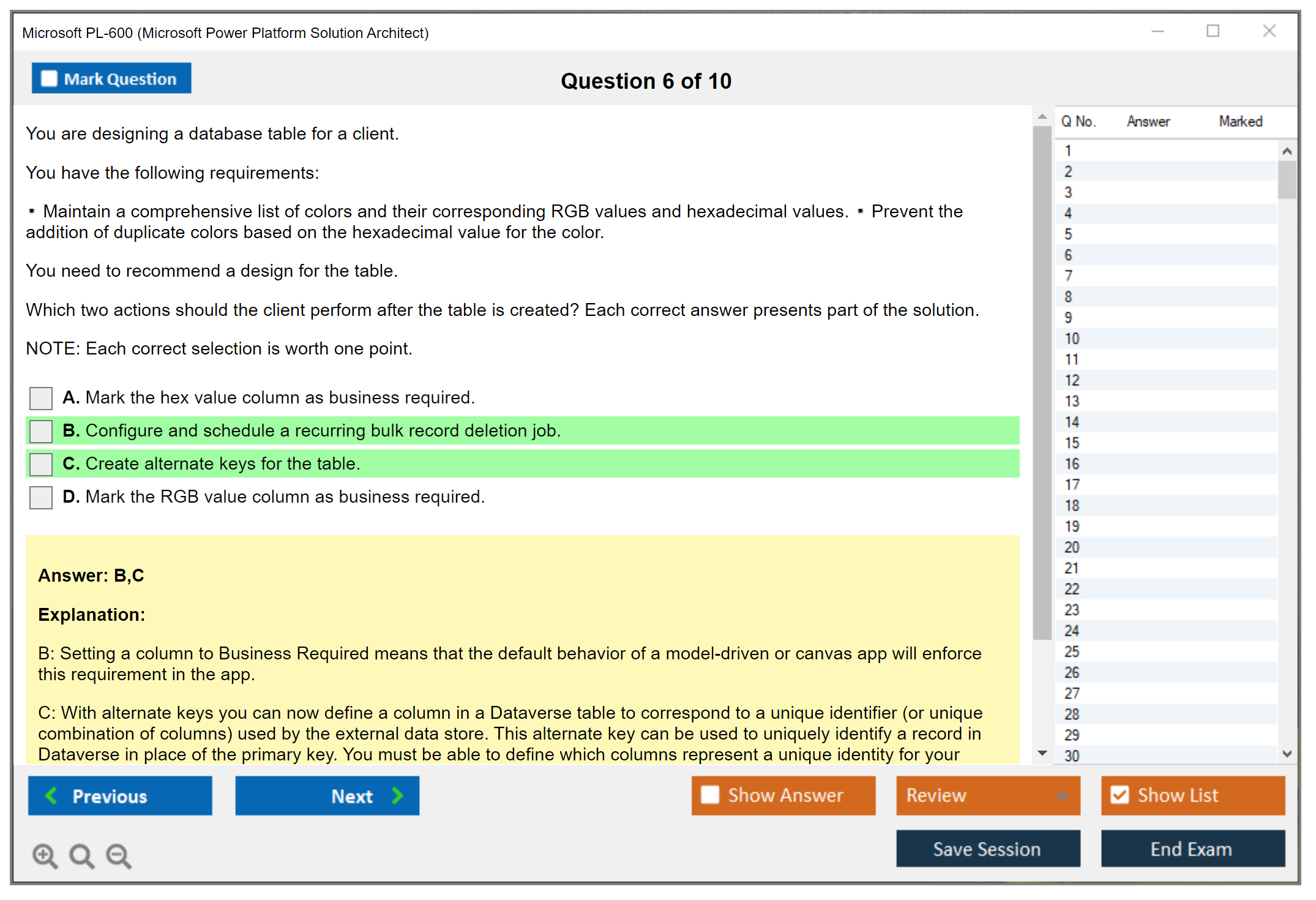 Microsoft PL-600 (Microsoft Power Platform Solution Architect)

Mark Question

Question 6 of 10

You are designing a database table for a client.

You have the following requirements:

▪ Maintain a comprehensive list of colors and their corresponding RGB values and hexadecimal values. ▪ Prevent the addition of duplicate colors based on the hexadecimal value for the color.

You need to recommend a design for the table.

Which two actions should the client perform after the table is created? Each correct answer presents part of the solution.

NOTE: Each correct selection is worth one point.

A. Mark the hex value column as business required.

B. Configure and schedule a recurring bulk record deletion job.

C. Create alternate keys for the table.

D. Mark the RGB value column as business required.

Answer: B,C

Explanation:

B: Setting a column to Business Required means that the default behavior of a model-driven or canvas app will enforce this requirement in the app.

C: With alternate keys you can now define a column in a Dataverse table to correspond to a unique identifier (or unique combination of columns) used by the external data store. This alternate key can be used to uniquely identify a record in Dataverse in place of the primary key. You must be able to define which columns represent a unique identity for your

| Q No. | Answer | Marked |
|---|---|---|
| 1 | | |
| 2 | | |
| 3 | | |
| 4 | | |
| 5 | | |
| 6 | | |
| 7 | | |
| 8 | | |
| 9 | | |
| 10 | | |
| 11 | | |
| 12 | | |
| 13 | | |
| 14 | | |
| 15 | | |
| 16 | | |
| 17 | | |
| 18 | | |
| 19 | | |
| 20 | | |
| 21 | | |
| 22 | | |
| 23 | | |
| 24 | | |
| 25 | | |
| 26 | | |
| 27 | | |
| 28 | | |
| 29 | | |
| 30 | | |

Previous
Next
Show Answer
Review
Show List
Save Session
End Exam