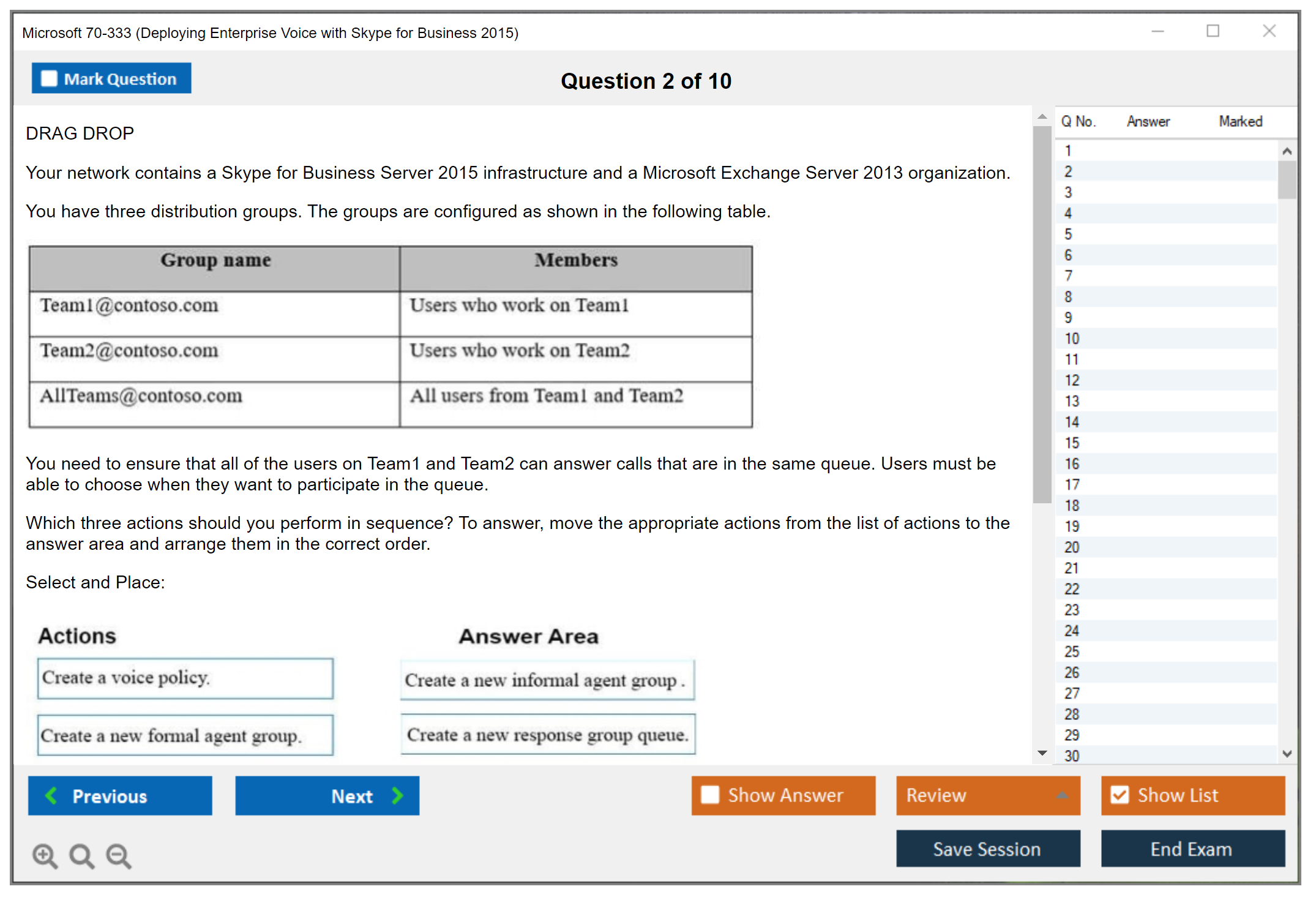 Microsoft 70-333 (Deploying Enterprise Voice with Skype for Business 2015)

Mark Question

Question 2 of 10

DRAG DROP

Your network contains a Skype for Business Server 2015 infrastructure and a Microsoft Exchange Server 2013 organization.

You have three distribution groups. The groups are configured as shown in the following table.

| Group name | Members |
|---|---|
| Team1@contoso.com | Users who work on Team1 |
| Team2@contoso.com | Users who work on Team2 |
| AllTeams@contoso.com | All users from Team1 and Team2 |

You need to ensure that all of the users on Team1 and Team2 can answer calls that are in the same queue. Users must be able to choose when they want to participate in the queue.

Which three actions should you perform in sequence? To answer, move the appropriate actions from the list of actions to the answer area and arrange them in the correct order.

Select and Place:

Actions

Create a voice policy.

Create a new formal agent group.

Answer Area

Create a new informal agent group .

Create a new response group queue.

Q No. Answer Marked

1
2
3
4
5
6
7
8
9
10
11
12
13
14
15
16
17
18
19
20
21
22
23
24
25
26
27
28
29
30

Previous

Next

Show Answer

Review

Show List

Save Session

End Exam