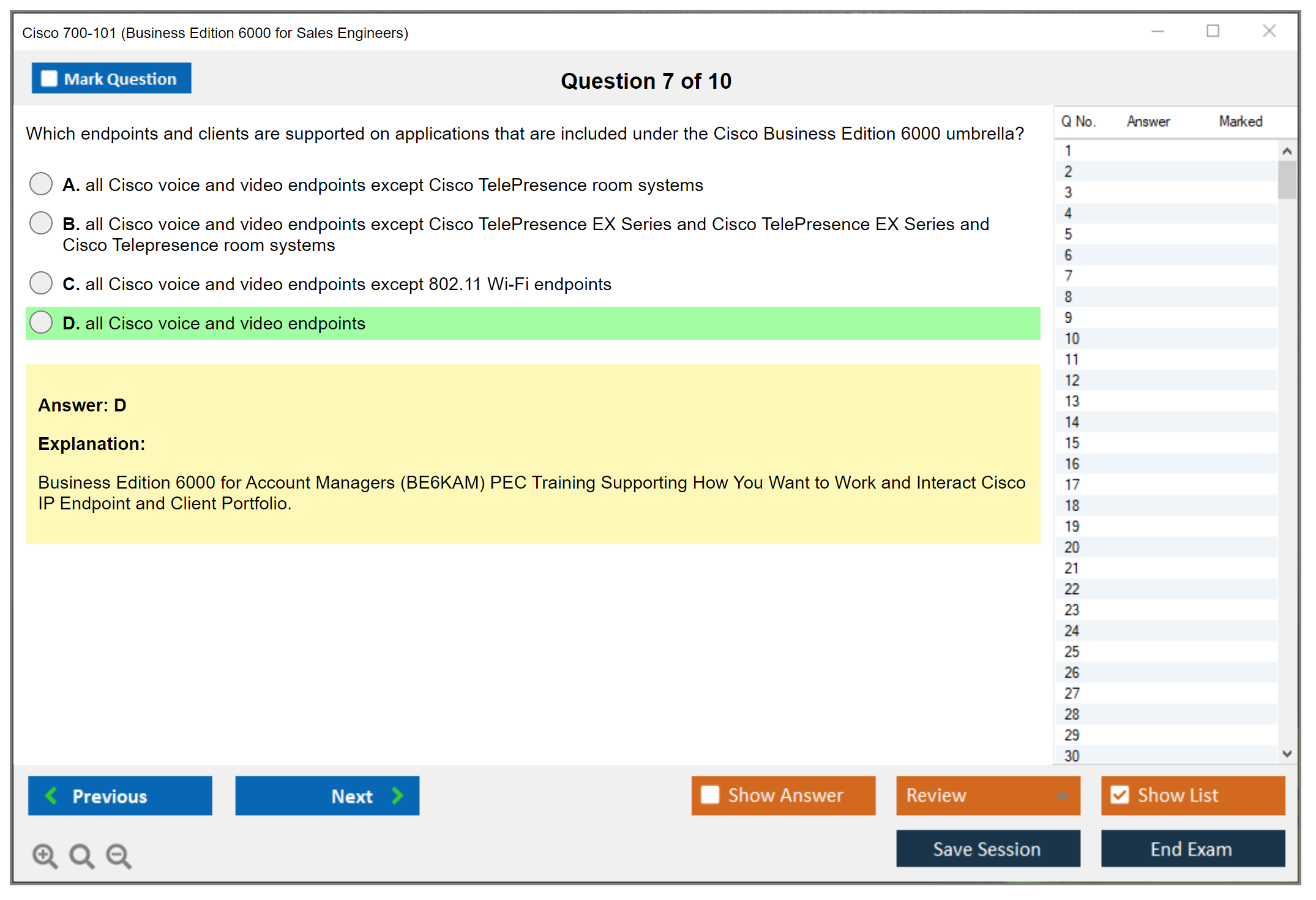 Cisco 700-101 (Business Edition 6000 for Sales Engineers)

Mark Question

Question 7 of 10

Which endpoints and clients are supported on applications that are included under the Cisco Business Edition 6000 umbrella?

A. all Cisco voice and video endpoints except Cisco TelePresence room systems

B. all Cisco voice and video endpoints except Cisco TelePresence EX Series and Cisco TelePresence EX Series and Cisco Telepresence room systems

C. all Cisco voice and video endpoints except 802.11 Wi-Fi endpoints

D. all Cisco voice and video endpoints

Answer: D

Explanation:

Business Edition 6000 for Account Managers (BE6KAM) PEC Training Supporting How You Want to Work and Interact Cisco IP Endpoint and Client Portfolio.

| Q No. | Answer | Marked |
|---|---|---|
| 1 | | |
| 2 | | |
| 3 | | |
| 4 | | |
| 5 | | |
| 6 | | |
| 7 | | |
| 8 | | |
| 9 | | |
| 10 | | |
| 11 | | |
| 12 | | |
| 13 | | |
| 14 | | |
| 15 | | |
| 16 | | |
| 17 | | |
| 18 | | |
| 19 | | |
| 20 | | |
| 21 | | |
| 22 | | |
| 23 | | |
| 24 | | |
| 25 | | |
| 26 | | |
| 27 | | |
| 28 | | |
| 29 | | |
| 30 | | |

Previous Next Show Answer Review Show List

Save Session End Exam