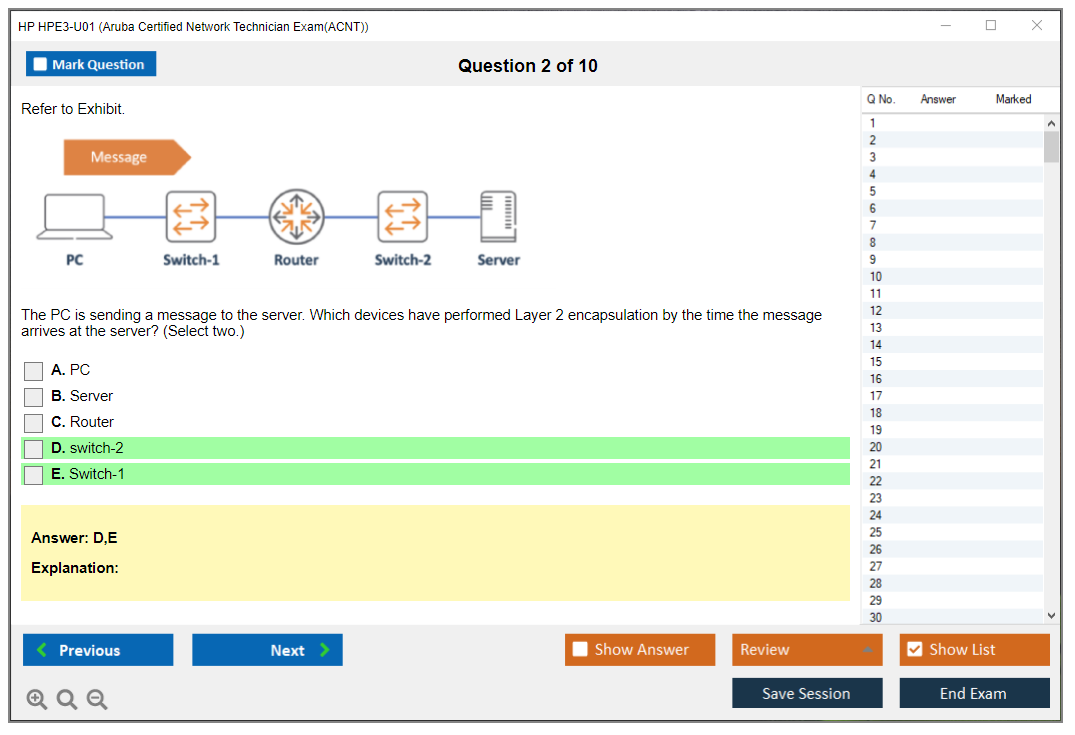 HP HPE3-U01 (Aruba Certified Network Technician Exam(ACNT))

Mark Question

Question 2 of 10

Refer to Exhibit.

Message

PC Switch-1 Router Switch-2 Server

The PC is sending a message to the server. Which devices have performed Layer 2 encapsulation by the time the message arrives at the server? (Select two.)

A. PC
B. Server
C. Router
D. switch-2
E. Switch-1

Answer: D,E

Explanation:

| Q No. | Answer | Marked |
|---|---|---|
| 1 | | |
| 2 | | |
| 3 | | |
| 4 | | |
| 5 | | |
| 6 | | |
| 7 | | |
| 8 | | |
| 9 | | |
| 10 | | |
| 11 | | |
| 12 | | |
| 13 | | |
| 14 | | |
| 15 | | |
| 16 | | |
| 17 | | |
| 18 | | |
| 19 | | |
| 20 | | |
| 21 | | |
| 22 | | |
| 23 | | |
| 24 | | |
| 25 | | |
| 26 | | |
| 27 | | |
| 28 | | |
| 29 | | |
| 30 | | |

Previous Next Show Answer Review Show List

Save Session End Exam