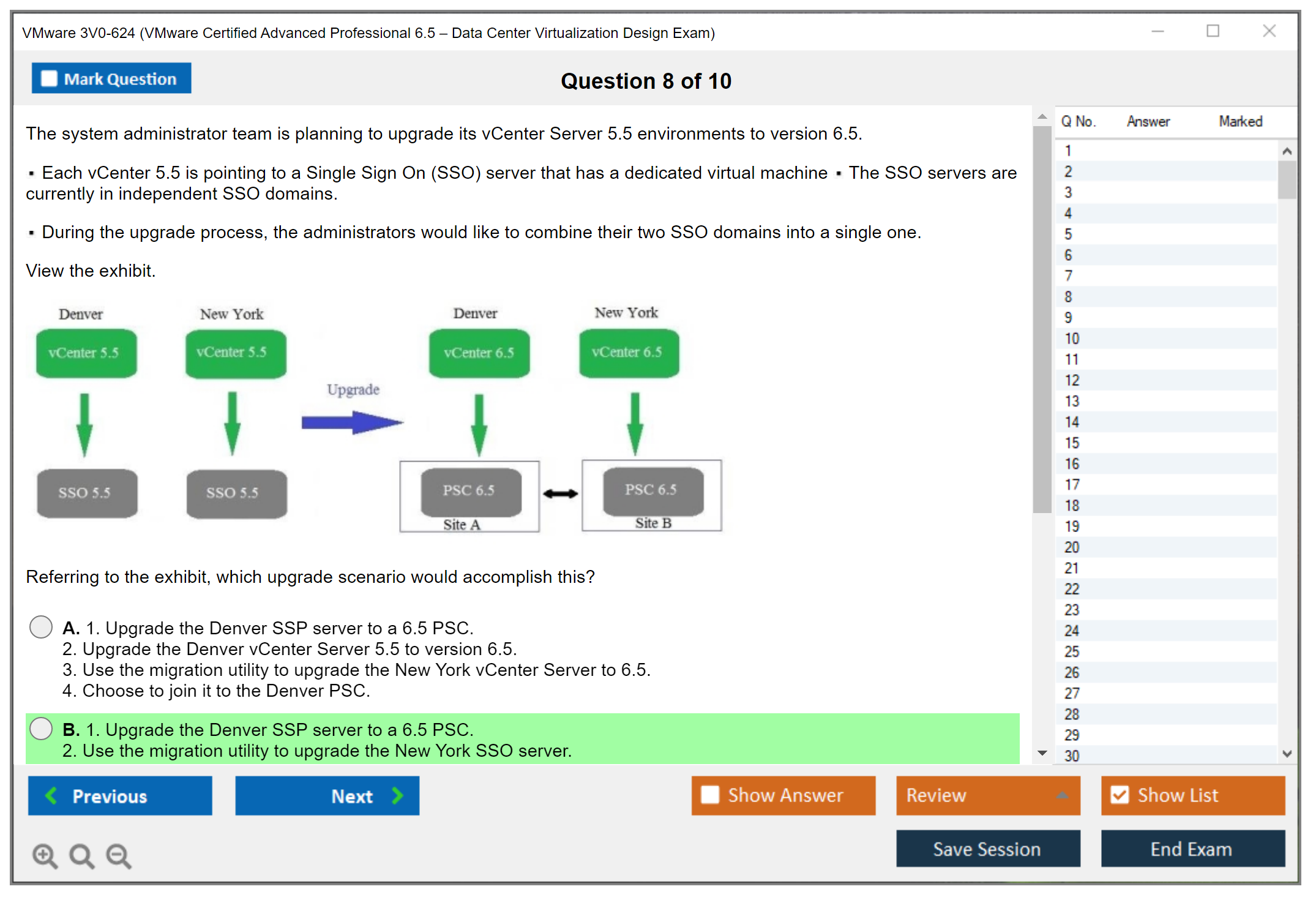 VMware 3V0-624 (VMware Certified Advanced Professional 6.5 – Data Center Virtualization Design Exam)

Mark Question

Question 8 of 10

The system administrator team is planning to upgrade its vCenter Server 5.5 environments to version 6.5.

▪ Each vCenter 5.5 is pointing to a Single Sign On (SSO) server that has a dedicated virtual machine ▪ The SSO servers are currently in independent SSO domains.

▪ During the upgrade process, the administrators would like to combine their two SSO domains into a single one.

View the exhibit.

Denver
vCenter 5.5
SSO 5.5
New York
vCenter 5.5
SSO 5.5
Upgrade
Denver
vCenter 6.5
PSC 6.5
Site A
New York
vCenter 6.5
PSC 6.5
Site B

Referring to the exhibit, which upgrade scenario would accomplish this?

A. 1. Upgrade the Denver SSP server to a 6.5 PSC.
2. Upgrade the Denver vCenter Server 5.5 to version 6.5.
3. Use the migration utility to upgrade the New York vCenter Server to 6.5.
4. Choose to join it to the Denver PSC.

B. 1. Upgrade the Denver SSP server to a 6.5 PSC.
2. Use the migration utility to upgrade the New York SSO server.

| Q No. | Answer | Marked |
|---|---|---|
| 1 | | |
| 2 | | |
| 3 | | |
| 4 | | |
| 5 | | |
| 6 | | |
| 7 | | |
| 8 | | |
| 9 | | |
| 10 | | |
| 11 | | |
| 12 | | |
| 13 | | |
| 14 | | |
| 15 | | |
| 16 | | |
| 17 | | |
| 18 | | |
| 19 | | |
| 20 | | |
| 21 | | |
| 22 | | |
| 23 | | |
| 24 | | |
| 25 | | |
| 26 | | |
| 27 | | |
| 28 | | |
| 29 | | |
| 30 | | |

Previous
Next
Show Answer
Review
Show List
Save Session
End Exam