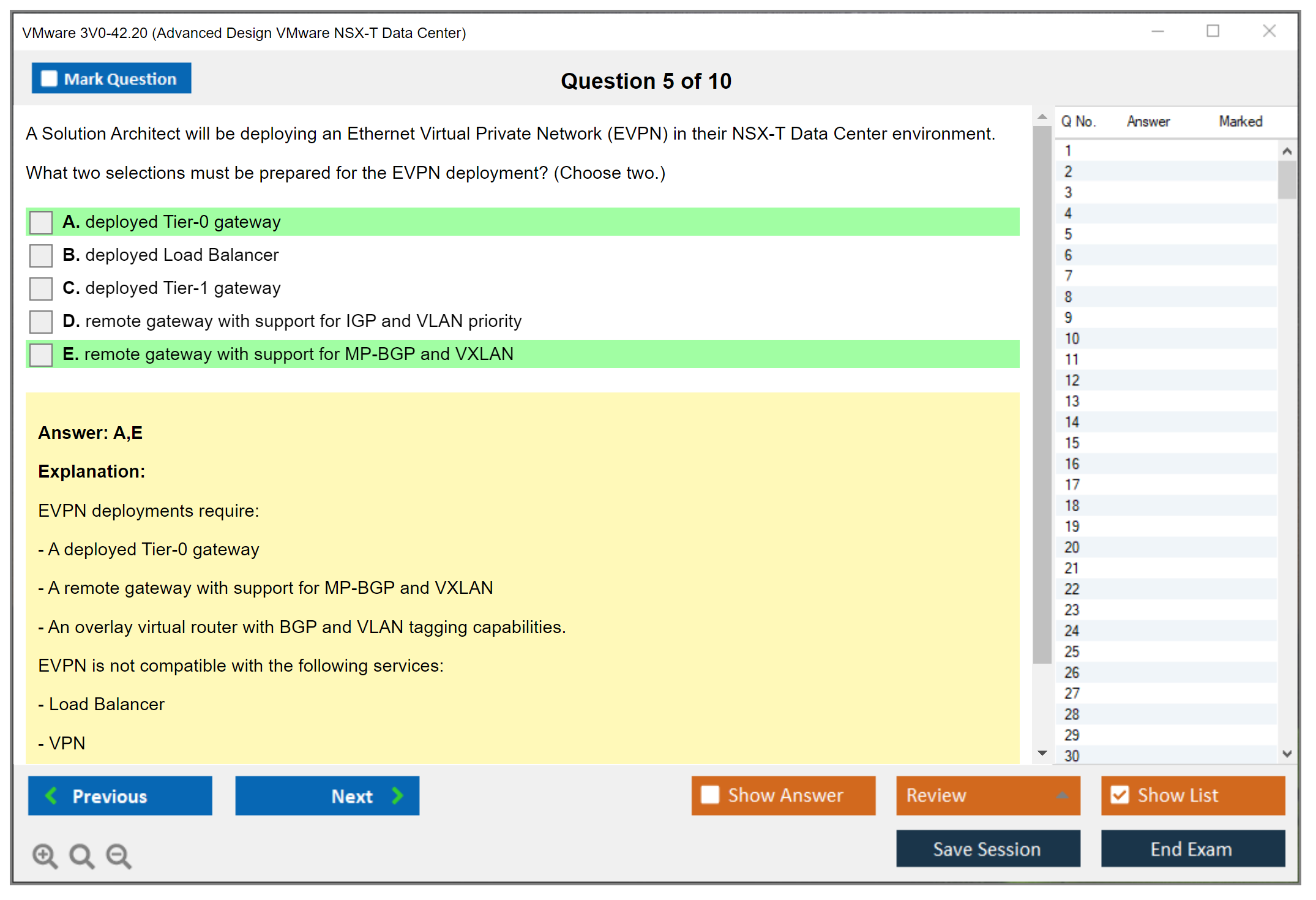 VMware 3V0-42.20 (Advanced Design VMware NSX-T Data Center)

Mark Question

Question 5 of 10

A Solution Architect will be deploying an Ethernet Virtual Private Network (EVPN) in their NSX-T Data Center environment.

What two selections must be prepared for the EVPN deployment? (Choose two.)

A. deployed Tier-0 gateway
B. deployed Load Balancer
C. deployed Tier-1 gateway
D. remote gateway with support for IGP and VLAN priority
E. remote gateway with support for MP-BGP and VXLAN

Answer: A,E

Explanation:

EVPN deployments require:

- A deployed Tier-0 gateway

- A remote gateway with support for MP-BGP and VXLAN

- An overlay virtual router with BGP and VLAN tagging capabilities.

EVPN is not compatible with the following services:

- Load Balancer

- VPN

| Q No. | Answer | Marked |
|---|---|---|
| 1 | | |
| 2 | | |
| 3 | | |
| 4 | | |
| 5 | | |
| 6 | | |
| 7 | | |
| 8 | | |
| 9 | | |
| 10 | | |
| 11 | | |
| 12 | | |
| 13 | | |
| 14 | | |
| 15 | | |
| 16 | | |
| 17 | | |
| 18 | | |
| 19 | | |
| 20 | | |
| 21 | | |
| 22 | | |
| 23 | | |
| 24 | | |
| 25 | | |
| 26 | | |
| 27 | | |
| 28 | | |
| 29 | | |
| 30 | | |

Previous
Next
Show Answer
Review
Show List
Save Session
End Exam