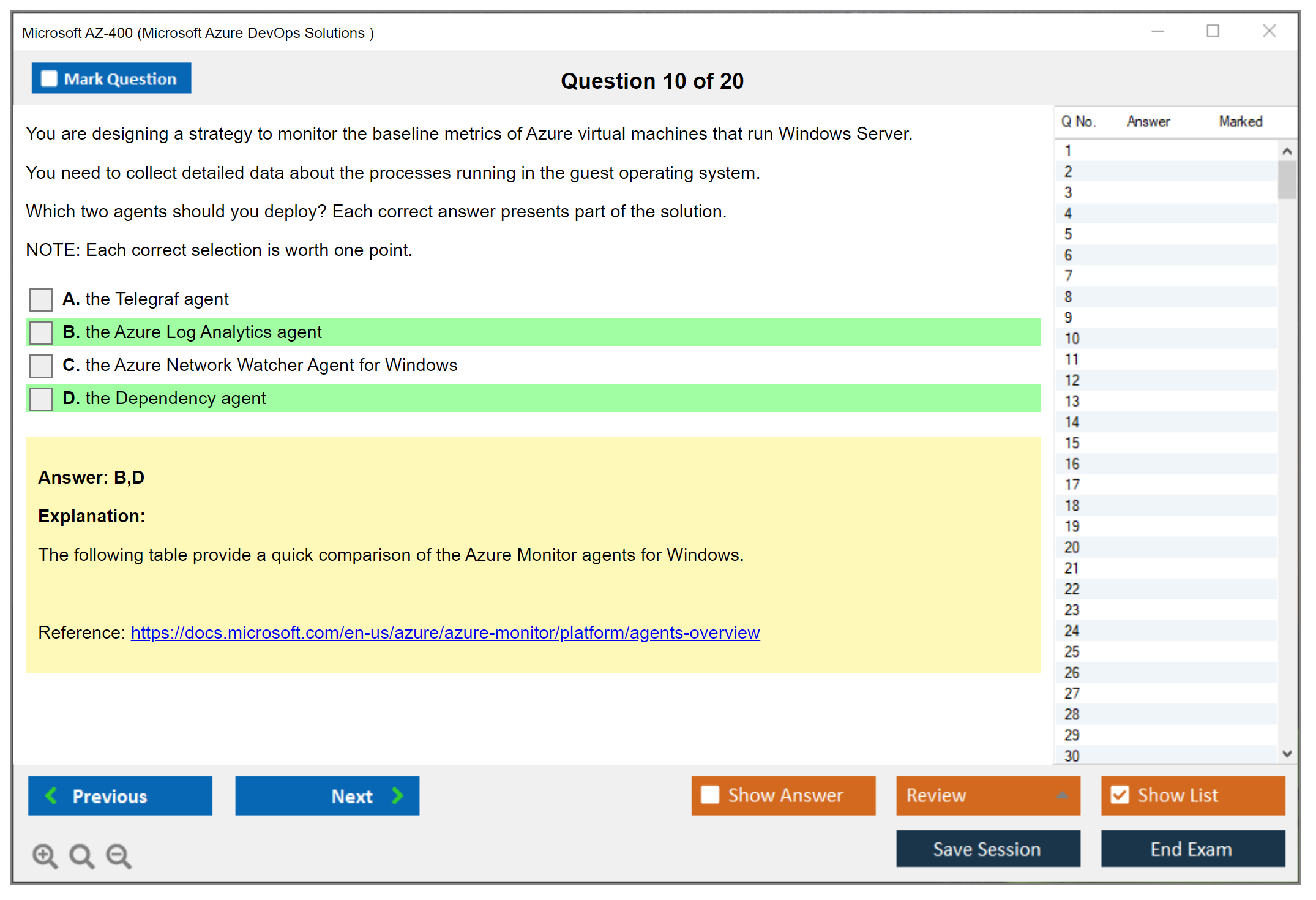 Microsoft AZ-400 (Microsoft Azure DevOps Solutions )

Mark Question

Question 10 of 20

You are designing a strategy to monitor the baseline metrics of Azure virtual machines that run Windows Server.

You need to collect detailed data about the processes running in the guest operating system.

Which two agents should you deploy? Each correct answer presents part of the solution.

NOTE: Each correct selection is worth one point.

A. the Telegraf agent

B. the Azure Log Analytics agent

C. the Azure Network Watcher Agent for Windows

D. the Dependency agent

Answer: B,D

Explanation:

The following table provide a quick comparison of the Azure Monitor agents for Windows.

Reference: https://docs.microsoft.com/en-us/azure/azure-monitor/platform/agents-overview

| Q No. | Answer | Marked |
|---|---|---|
| 1 | | |
| 2 | | |
| 3 | | |
| 4 | | |
| 5 | | |
| 6 | | |
| 7 | | |
| 8 | | |
| 9 | | |
| 10 | | |
| 11 | | |
| 12 | | |
| 13 | | |
| 14 | | |
| 15 | | |
| 16 | | |
| 17 | | |
| 18 | | |
| 19 | | |
| 20 | | |
| 21 | | |
| 22 | | |
| 23 | | |
| 24 | | |
| 25 | | |
| 26 | | |
| 27 | | |
| 28 | | |
| 29 | | |
| 30 | | |

Previous

Next

Show Answer

Review

Show List

Save Session

End Exam