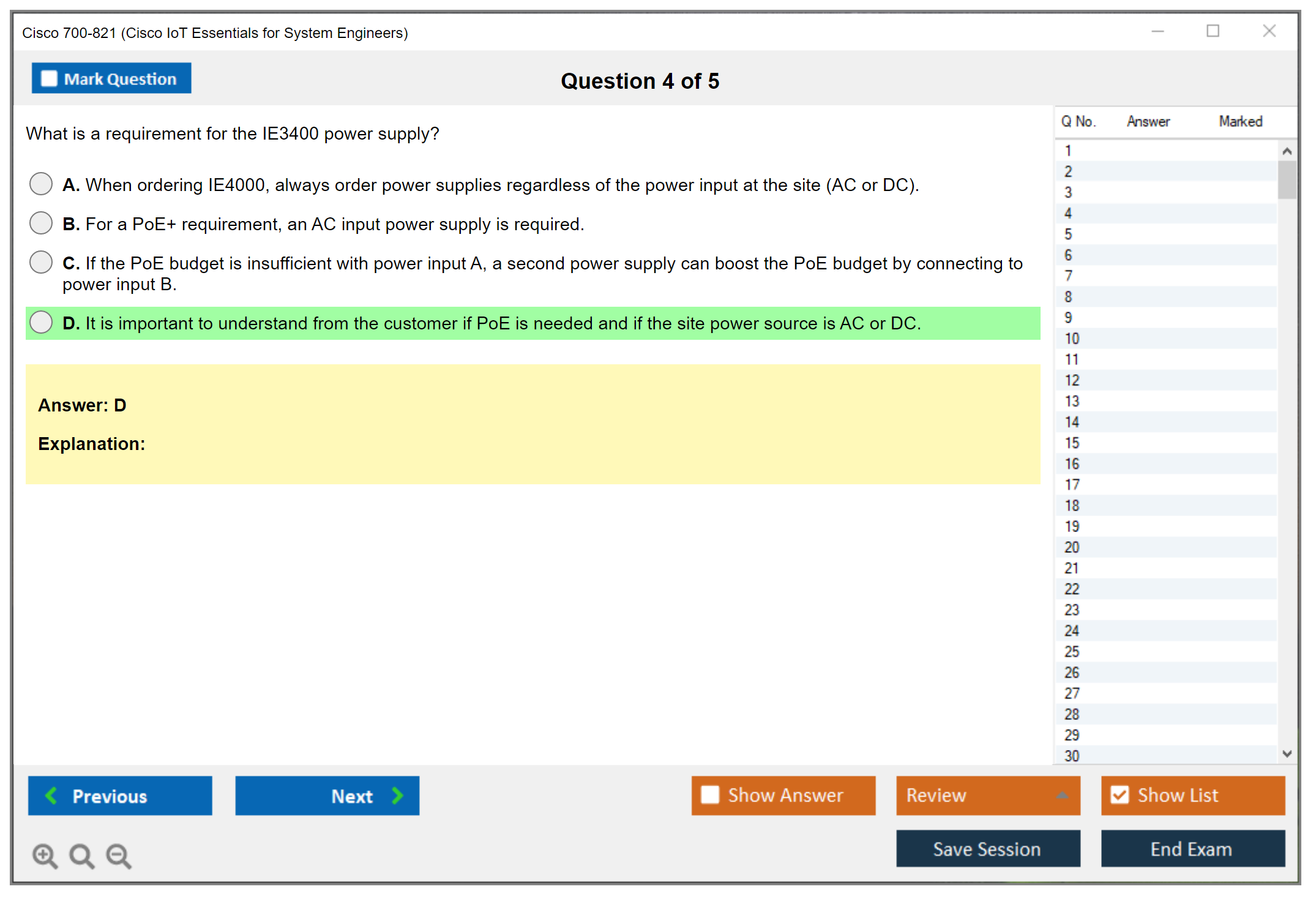 Cisco 700-821 (Cisco IoT Essentials for System Engineers)

Mark Question

Question 4 of 5

What is a requirement for the IE3400 power supply?

A. When ordering IE4000, always order power supplies regardless of the power input at the site (AC or DC).

B. For a PoE+ requirement, an AC input power supply is required.

C. If the PoE budget is insufficient with power input A, a second power supply can boost the PoE budget by connecting to power input B.

D. It is important to understand from the customer if PoE is needed and if the site power source is AC or DC.

Answer: D

Explanation:

| Q No. | Answer | Marked |
|---|---|---|
| 1 | | |
| 2 | | |
| 3 | | |
| 4 | | |
| 5 | | |
| 6 | | |
| 7 | | |
| 8 | | |
| 9 | | |
| 10 | | |
| 11 | | |
| 12 | | |
| 13 | | |
| 14 | | |
| 15 | | |
| 16 | | |
| 17 | | |
| 18 | | |
| 19 | | |
| 20 | | |
| 21 | | |
| 22 | | |
| 23 | | |
| 24 | | |
| 25 | | |
| 26 | | |
| 27 | | |
| 28 | | |
| 29 | | |
| 30 | | |

Previous

Next

Show Answer

Review

Show List

Save Session

End Exam