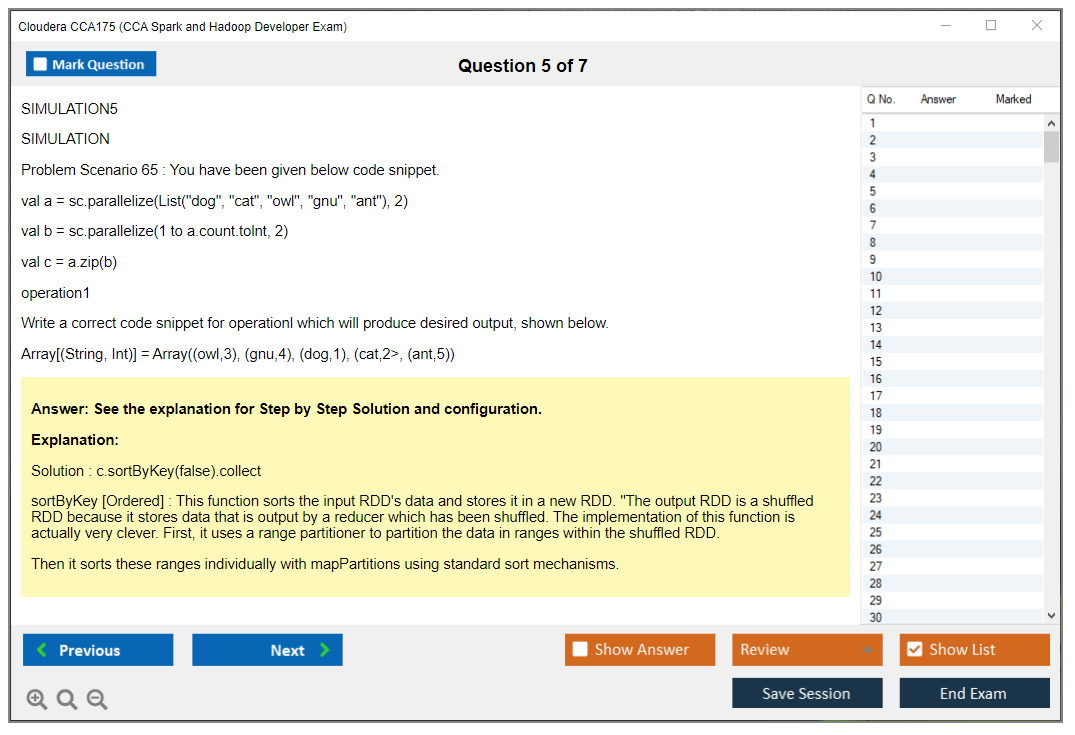 Cloudera CCA175 (CCA Spark and Hadoop Developer Exam)

Mark Question

Question 5 of 7

SIMULATION5

SIMULATION

Problem Scenario 65 : You have been given below code snippet.

val a = sc.parallelize(List("dog", "cat", "owl", "gnu", "ant"), 2)

val b = sc.parallelize(1 to a.count.tolnt, 2)

val c = a.zip(b)

operation1

Write a correct code snippet for operationl which will produce desired output, shown below.

Array[(String, Int)] = Array((owl,3), (gnu,4), (dog,1), (cat,2>, (ant,5))

Answer: See the explanation for Step by Step Solution and configuration.

Explanation:

Solution : c.sortByKey(false).collect

sortByKey [Ordered] : This function sorts the input RDD's data and stores it in a new RDD. "The output RDD is a shuffled RDD because it stores data that is output by a reducer which has been shuffled. The implementation of this function is actually very clever. First, it uses a range partitioner to partition the data in ranges within the shuffled RDD.

Then it sorts these ranges individually with mapPartitions using standard sort mechanisms.

| Q No. | Answer | Marked |
|---|---|---|
| 1 | | |
| 2 | | |
| 3 | | |
| 4 | | |
| 5 | | |
| 6 | | |
| 7 | | |
| 8 | | |
| 9 | | |
| 10 | | |
| 11 | | |
| 12 | | |
| 13 | | |
| 14 | | |
| 15 | | |
| 16 | | |
| 17 | | |
| 18 | | |
| 19 | | |
| 20 | | |
| 21 | | |
| 22 | | |
| 23 | | |
| 24 | | |
| 25 | | |
| 26 | | |
| 27 | | |
| 28 | | |
| 29 | | |
| 30 | | |

Previous

Next

Show Answer

Review

Show List

Save Session

End Exam