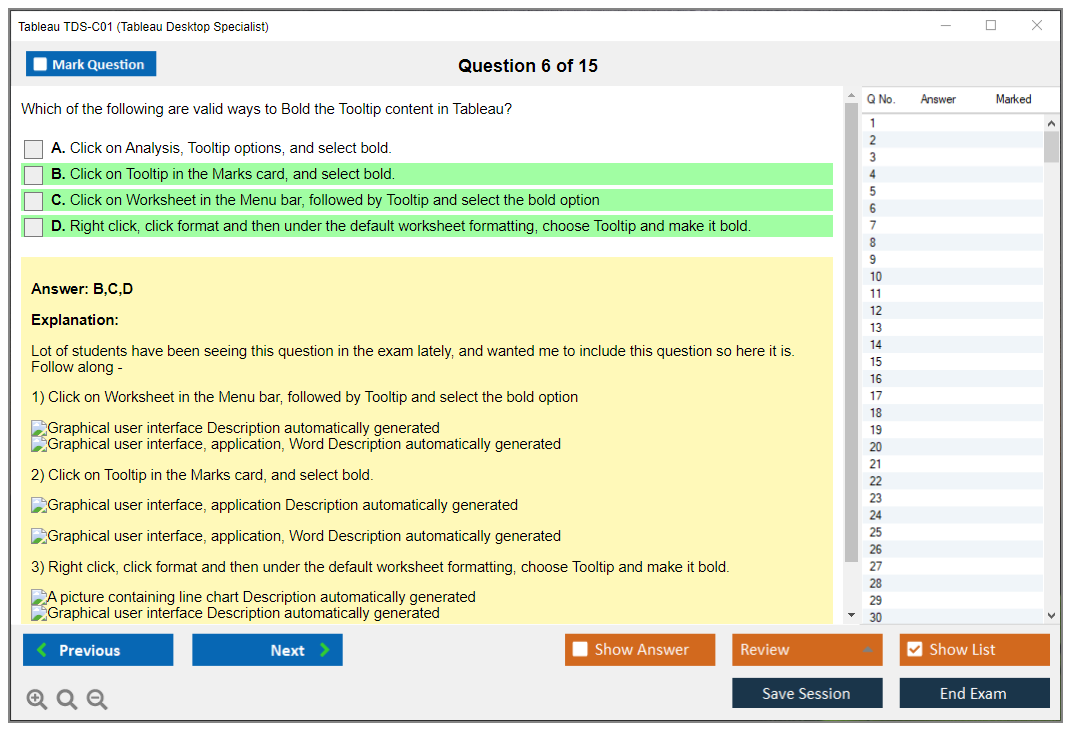 Tableau TDS-C01 (Tableau Desktop Specialist)

Mark Question

Question 6 of 15

Which of the following are valid ways to Bold the Tooltip content in Tableau?

A. Click on Analysis, Tooltip options, and select bold.

B. Click on Tooltip in the Marks card, and select bold.

C. Click on Worksheet in the Menu bar, followed by Tooltip and select the bold option

D. Right click, click format and then under the default worksheet formatting, choose Tooltip and make it bold.

Answer: B,C,D

Explanation:

Lot of students have been seeing this question in the exam lately, and wanted me to include this question so here it is. Follow along -

1) Click on Worksheet in the Menu bar, followed by Tooltip and select the bold option

Graphical user interface Description automatically generated
Graphical user interface, application, Word Description automatically generated

2) Click on Tooltip in the Marks card, and select bold.

Graphical user interface, application Description automatically generated

Graphical user interface, application, Word Description automatically generated

3) Right click, click format and then under the default worksheet formatting, choose Tooltip and make it bold.

A picture containing line chart Description automatically generated
Graphical user interface Description automatically generated

| Q No. | Answer | Marked |
|---|---|---|
| 1 | | |
| 2 | | |
| 3 | | |
| 4 | | |
| 5 | | |
| 6 | | |
| 7 | | |
| 8 | | |
| 9 | | |
| 10 | | |
| 11 | | |
| 12 | | |
| 13 | | |
| 14 | | |
| 15 | | |
| 16 | | |
| 17 | | |
| 18 | | |
| 19 | | |
| 20 | | |
| 21 | | |
| 22 | | |
| 23 | | |
| 24 | | |
| 25 | | |
| 26 | | |
| 27 | | |
| 28 | | |
| 29 | | |
| 30 | | |

Previous

Next

Show Answer

Review

Show List

Save Session

End Exam