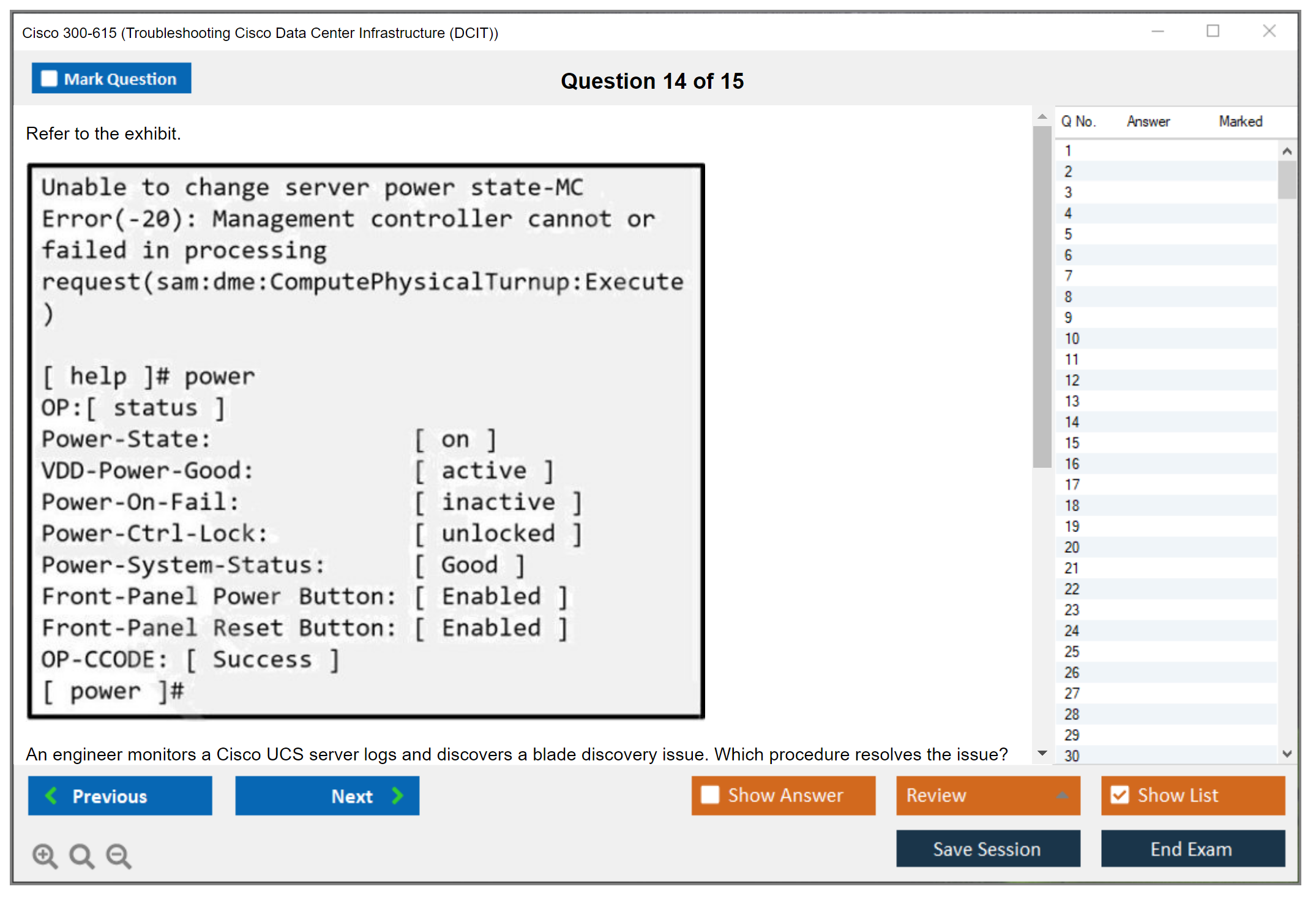 Cisco 300-615 (Troubleshooting Cisco Data Center Infrastructure (DCIT))

Mark Question

Question 14 of 15

Refer to the exhibit.

Unable to change server power state-MC Error(-20): Management controller cannot or failed in processing request(sam:dme:ComputePhysicalTurnup:Execute )

[ help ]# power
OP:[ status ]
Power-State: [ on ]
VDD-Power-Good: [ active ]
Power-On-Fail: [ inactive ]
Power-Ctrl-Lock: [ unlocked ]
Power-System-Status: [ Good ]
Front-Panel Power Button: [ Enabled ]
Front-Panel Reset Button: [ Enabled ]
OP-CCODE: [ Success ]
[ power ]#

An engineer monitors a Cisco UCS server logs and discovers a blade discovery issue. Which procedure resolves the issue?

| Q No. | Answer | Marked |
|---|---|---|
| 1 | | |
| 2 | | |
| 3 | | |
| 4 | | |
| 5 | | |
| 6 | | |
| 7 | | |
| 8 | | |
| 9 | | |
| 10 | | |
| 11 | | |
| 12 | | |
| 13 | | |
| 14 | | |
| 15 | | |
| 16 | | |
| 17 | | |
| 18 | | |
| 19 | | |
| 20 | | |
| 21 | | |
| 22 | | |
| 23 | | |
| 24 | | |
| 25 | | |
| 26 | | |
| 27 | | |
| 28 | | |
| 29 | | |
| 30 | | |

Previous
Next
Show Answer
Review
Show List
Save Session
End Exam