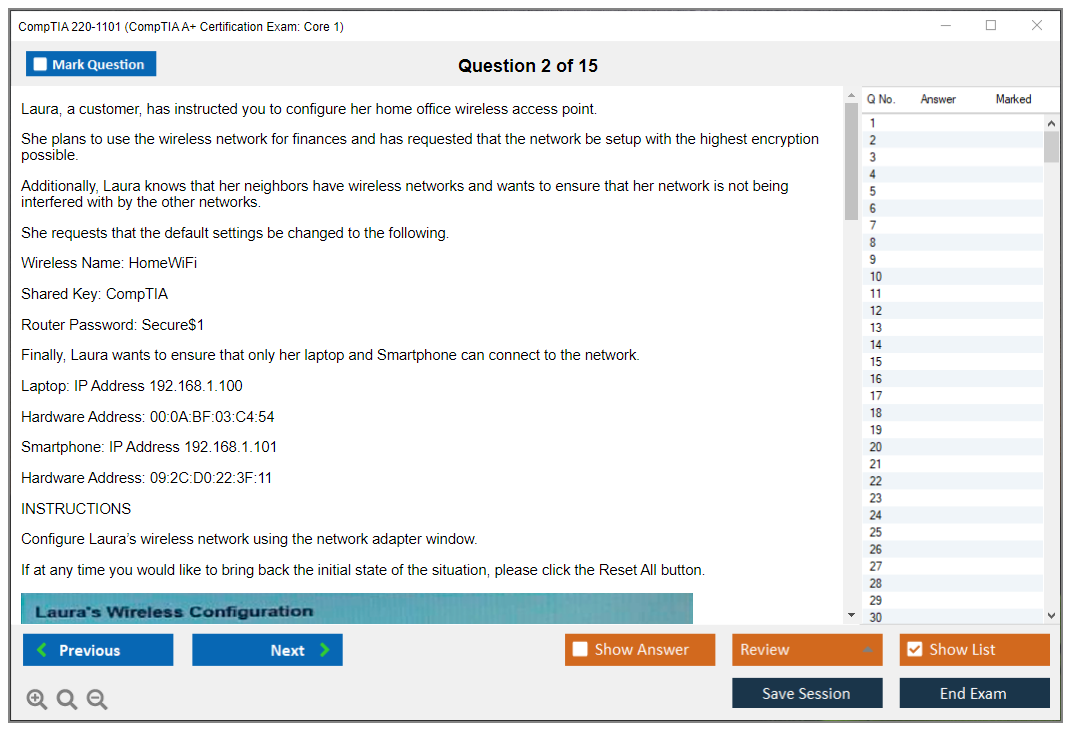 CompTIA 220-1101 (CompTIA A+ Certification Exam: Core 1)

Mark Question

Question 2 of 15

Laura, a customer, has instructed you to configure her home office wireless access point.

She plans to use the wireless network for finances and has requested that the network be setup with the highest encryption possible.

Additionally, Laura knows that her neighbors have wireless networks and wants to ensure that her network is not being interfered with by the other networks.

She requests that the default settings be changed to the following.

Wireless Name: HomeWiFi

Shared Key: CompTIA

Router Password: Secure$1

Finally, Laura wants to ensure that only her laptop and Smartphone can connect to the network.

Laptop: IP Address 192.168.1.100

Hardware Address: 00:0A:BF:03:C4:54

Smartphone: IP Address 192.168.1.101

Hardware Address: 09:2C:D0:22:3F:11

INSTRUCTIONS

Configure Laura's wireless network using the network adapter window.

If at any time you would like to bring back the initial state of the situation, please click the Reset All button.

Laura's Wireless Configuration

| Q No. | Answer | Marked |
|---|---|---|
| 1 | | |
| 2 | | |
| 3 | | |
| 4 | | |
| 5 | | |
| 6 | | |
| 7 | | |
| 8 | | |
| 9 | | |
| 10 | | |
| 11 | | |
| 12 | | |
| 13 | | |
| 14 | | |
| 15 | | |
| 16 | | |
| 17 | | |
| 18 | | |
| 19 | | |
| 20 | | |
| 21 | | |
| 22 | | |
| 23 | | |
| 24 | | |
| 25 | | |
| 26 | | |
| 27 | | |
| 28 | | |
| 29 | | |
| 30 | | |

Previous

Next

Show Answer

Review

Show List

Save Session

End Exam