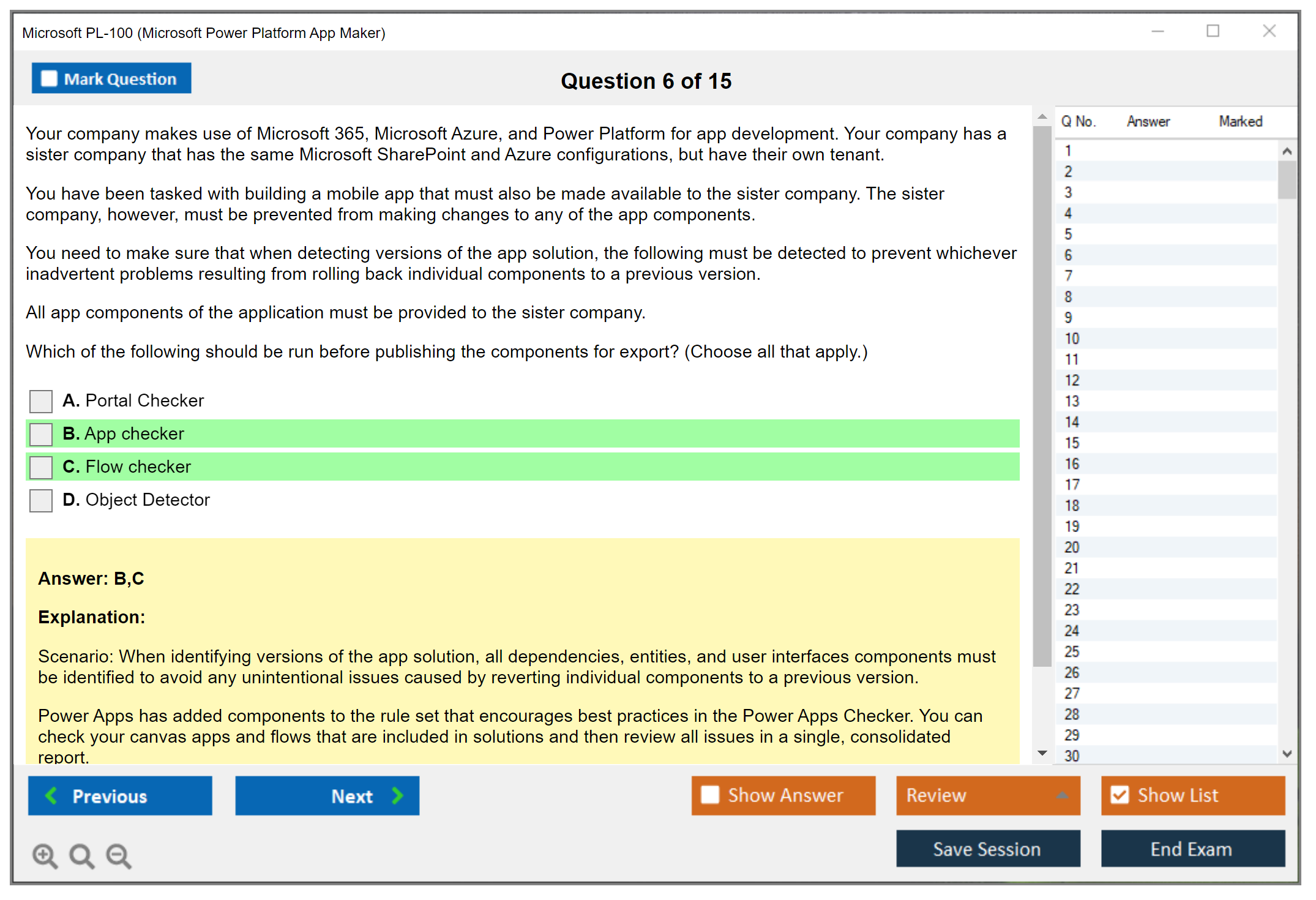 Microsoft PL-100 (Microsoft Power Platform App Maker)

Mark Question

Question 6 of 15

Your company makes use of Microsoft 365, Microsoft Azure, and Power Platform for app development. Your company has a sister company that has the same Microsoft SharePoint and Azure configurations, but have their own tenant.

You have been tasked with building a mobile app that must also be made available to the sister company. The sister company, however, must be prevented from making changes to any of the app components.

You need to make sure that when detecting versions of the app solution, the following must be detected to prevent whichever inadvertent problems resulting from rolling back individual components to a previous version.

All app components of the application must be provided to the sister company.

Which of the following should be run before publishing the components for export? (Choose all that apply.)

A. Portal Checker

B. App checker

C. Flow checker

D. Object Detector

Answer: B,C

Explanation:

Scenario: When identifying versions of the app solution, all dependencies, entities, and user interfaces components must be identified to avoid any unintentional issues caused by reverting individual components to a previous version.

Power Apps has added components to the rule set that encourages best practices in the Power Apps Checker. You can check your canvas apps and flows that are included in solutions and then review all issues in a single, consolidated report.

| Q No. | Answer | Marked |
|---|---|---|
| 1 | | |
| 2 | | |
| 3 | | |
| 4 | | |
| 5 | | |
| 6 | | |
| 7 | | |
| 8 | | |
| 9 | | |
| 10 | | |
| 11 | | |
| 12 | | |
| 13 | | |
| 14 | | |
| 15 | | |
| 16 | | |
| 17 | | |
| 18 | | |
| 19 | | |
| 20 | | |
| 21 | | |
| 22 | | |
| 23 | | |
| 24 | | |
| 25 | | |
| 26 | | |
| 27 | | |
| 28 | | |
| 29 | | |
| 30 | | |

Previous

Next

Show Answer

Review

Show List

Save Session

End Exam