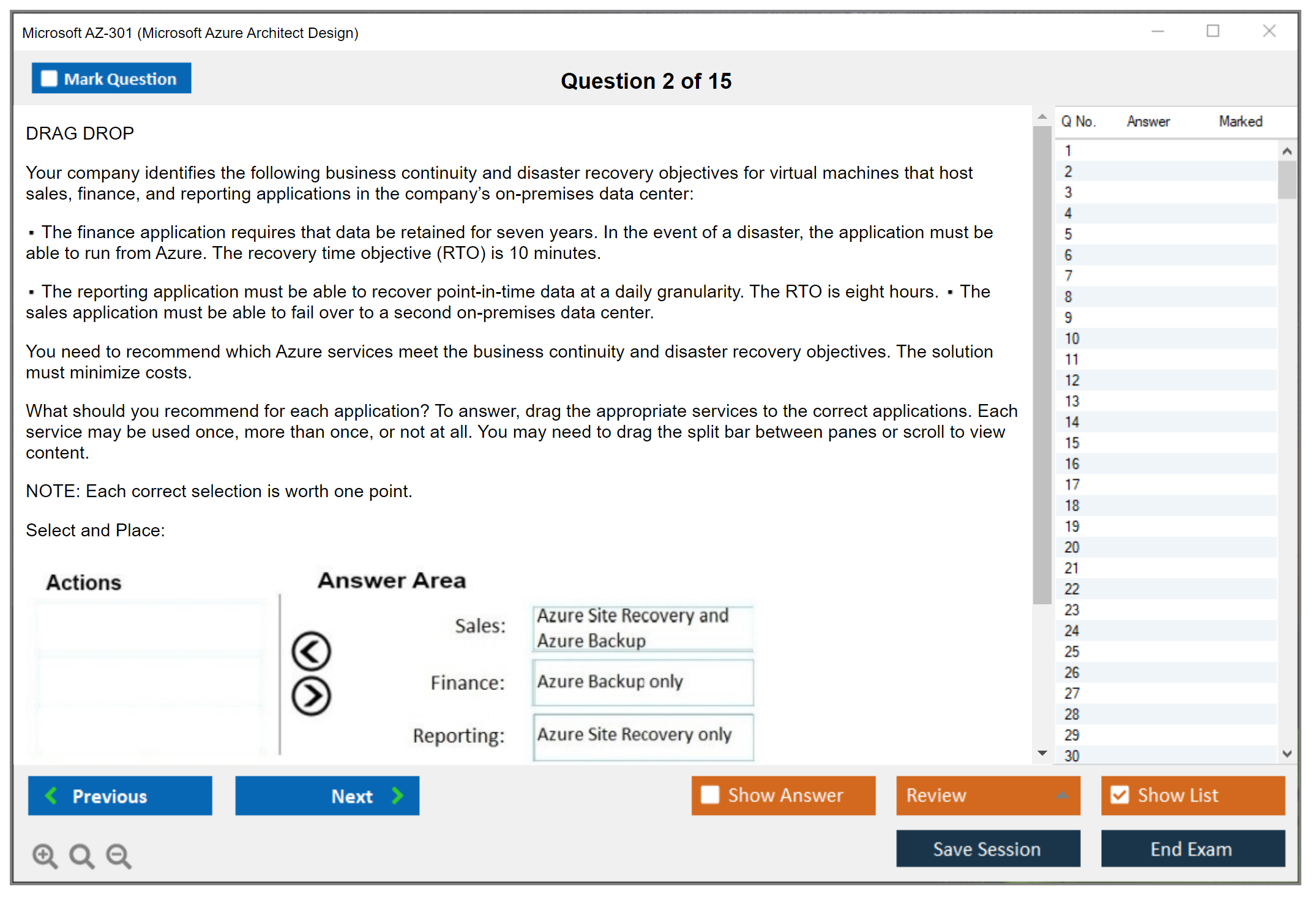 Microsoft AZ-301 (Microsoft Azure Architect Design)

Mark Question

Question 2 of 15

DRAG DROP

Your company identifies the following business continuity and disaster recovery objectives for virtual machines that host sales, finance, and reporting applications in the company's on-premises data center:

▪ The finance application requires that data be retained for seven years. In the event of a disaster, the application must be able to run from Azure. The recovery time objective (RTO) is 10 minutes.

▪ The reporting application must be able to recover point-in-time data at a daily granularity. The RTO is eight hours. ▪ The sales application must be able to fail over to a second on-premises data center.

You need to recommend which Azure services meet the business continuity and disaster recovery objectives. The solution must minimize costs.

What should you recommend for each application? To answer, drag the appropriate services to the correct applications. Each service may be used once, more than once, or not at all. You may need to drag the split bar between panes or scroll to view content.

NOTE: Each correct selection is worth one point.

Select and Place:

Actions

Answer Area

Sales: Azure Site Recovery and Azure Backup

Finance: Azure Backup only

Reporting: Azure Site Recovery only

| Q No. | Answer | Marked |
|---|---|---|
| 1 | | |
| 2 | | |
| 3 | | |
| 4 | | |
| 5 | | |
| 6 | | |
| 7 | | |
| 8 | | |
| 9 | | |
| 10 | | |
| 11 | | |
| 12 | | |
| 13 | | |
| 14 | | |
| 15 | | |
| 16 | | |
| 17 | | |
| 18 | | |
| 19 | | |
| 20 | | |
| 21 | | |
| 22 | | |
| 23 | | |
| 24 | | |
| 25 | | |
| 26 | | |
| 27 | | |
| 28 | | |
| 29 | | |
| 30 | | |

Previous

Next

Show Answer

Review

Show List

Save Session

End Exam