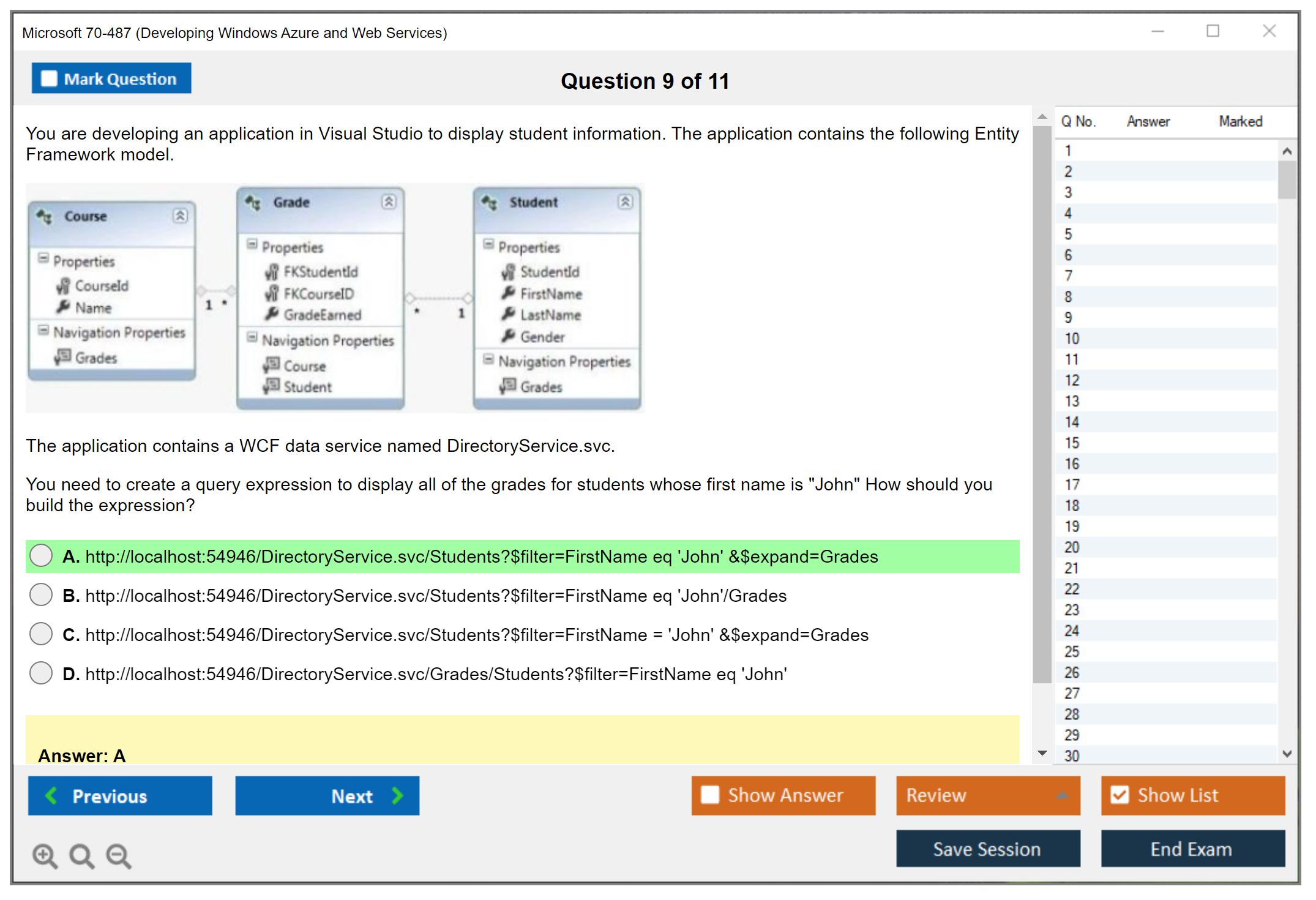 Microsoft 70-487 (Developing Windows Azure and Web Services)

Mark Question

Question 9 of 11

You are developing an application in Visual Studio to display student information. The application contains the following Entity Framework model.

Course
Properties
CourseId
Name
Navigation Properties
Grades

1 *

Grade
Properties
FKStudentId
FKCourseID
GradeEarned
Navigation Properties
Course
Student

* 1

Student
Properties
StudentId
FirstName
LastName
Gender
Navigation Properties
Grades

The application contains a WCF data service named DirectoryService.svc.

You need to create a query expression to display all of the grades for students whose first name is "John" How should you build the expression?

A. http://localhost:54946/DirectoryService.svc/Students?$filter=FirstName eq 'John' &$expand=Grades

B. http://localhost:54946/DirectoryService.svc/Students?$filter=FirstName eq 'John'/Grades

C. http://localhost:54946/DirectoryService.svc/Students?$filter=FirstName = 'John' &$expand=Grades

D. http://localhost:54946/DirectoryService.svc/Grades/Students?$filter=FirstName eq 'John'

Answer: A

| Q No. | Answer | Marked |
|---|---|---|
| 1 | | |
| 2 | | |
| 3 | | |
| 4 | | |
| 5 | | |
| 6 | | |
| 7 | | |
| 8 | | |
| 9 | | |
| 10 | | |
| 11 | | |
| 12 | | |
| 13 | | |
| 14 | | |
| 15 | | |
| 16 | | |
| 17 | | |
| 18 | | |
| 19 | | |
| 20 | | |
| 21 | | |
| 22 | | |
| 23 | | |
| 24 | | |
| 25 | | |
| 26 | | |
| 27 | | |
| 28 | | |
| 29 | | |
| 30 | | |

Previous
Next
Show Answer
Review
Show List
Save Session
End Exam