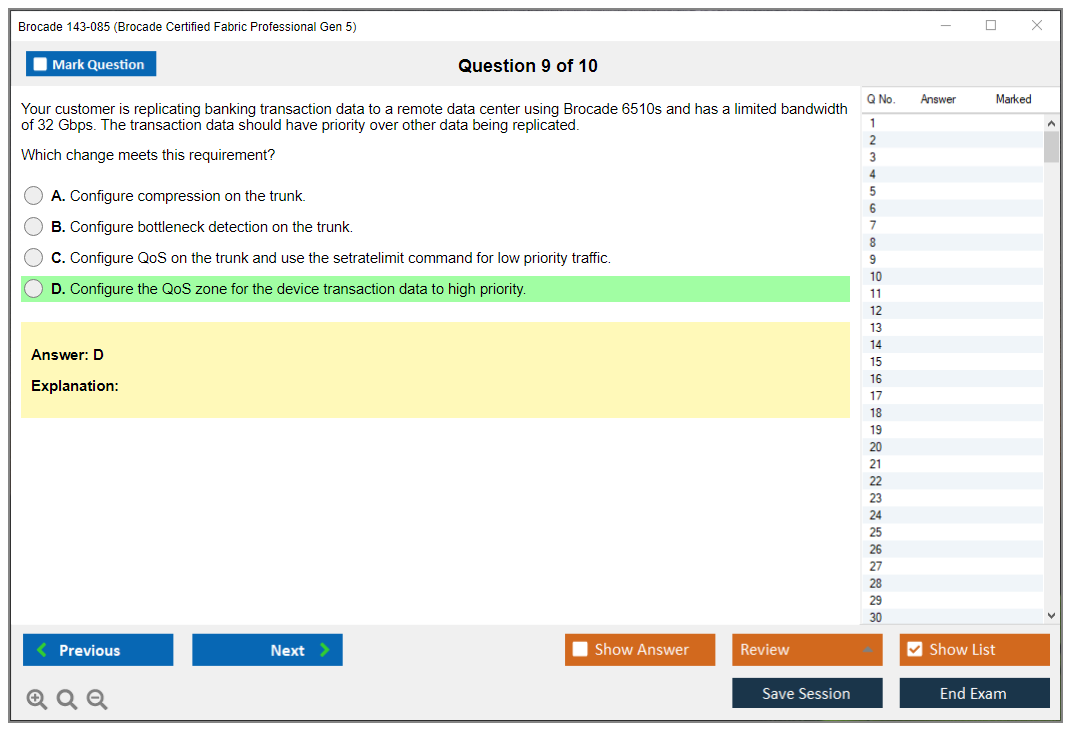 Brocade 143-085 (Brocade Certified Fabric Professional Gen 5)

Mark Question

Question 9 of 10

Your customer is replicating banking transaction data to a remote data center using Brocade 6510s and has a limited bandwidth of 32 Gbps. The transaction data should have priority over other data being replicated.

Which change meets this requirement?

A. Configure compression on the trunk.

B. Configure bottleneck detection on the trunk.

C. Configure QoS on the trunk and use the setratelimit command for low priority traffic.

D. Configure the QoS zone for the device transaction data to high priority.

Answer: D

Explanation:

| Q No. | Answer | Marked |
|---|---|---|
| 1 | | |
| 2 | | |
| 3 | | |
| 4 | | |
| 5 | | |
| 6 | | |
| 7 | | |
| 8 | | |
| 9 | | |
| 10 | | |
| 11 | | |
| 12 | | |
| 13 | | |
| 14 | | |
| 15 | | |
| 16 | | |
| 17 | | |
| 18 | | |
| 19 | | |
| 20 | | |
| 21 | | |
| 22 | | |
| 23 | | |
| 24 | | |
| 25 | | |
| 26 | | |
| 27 | | |
| 28 | | |
| 29 | | |
| 30 | | |

Previous

Next

Show Answer

Review

Show List

Save Session

End Exam