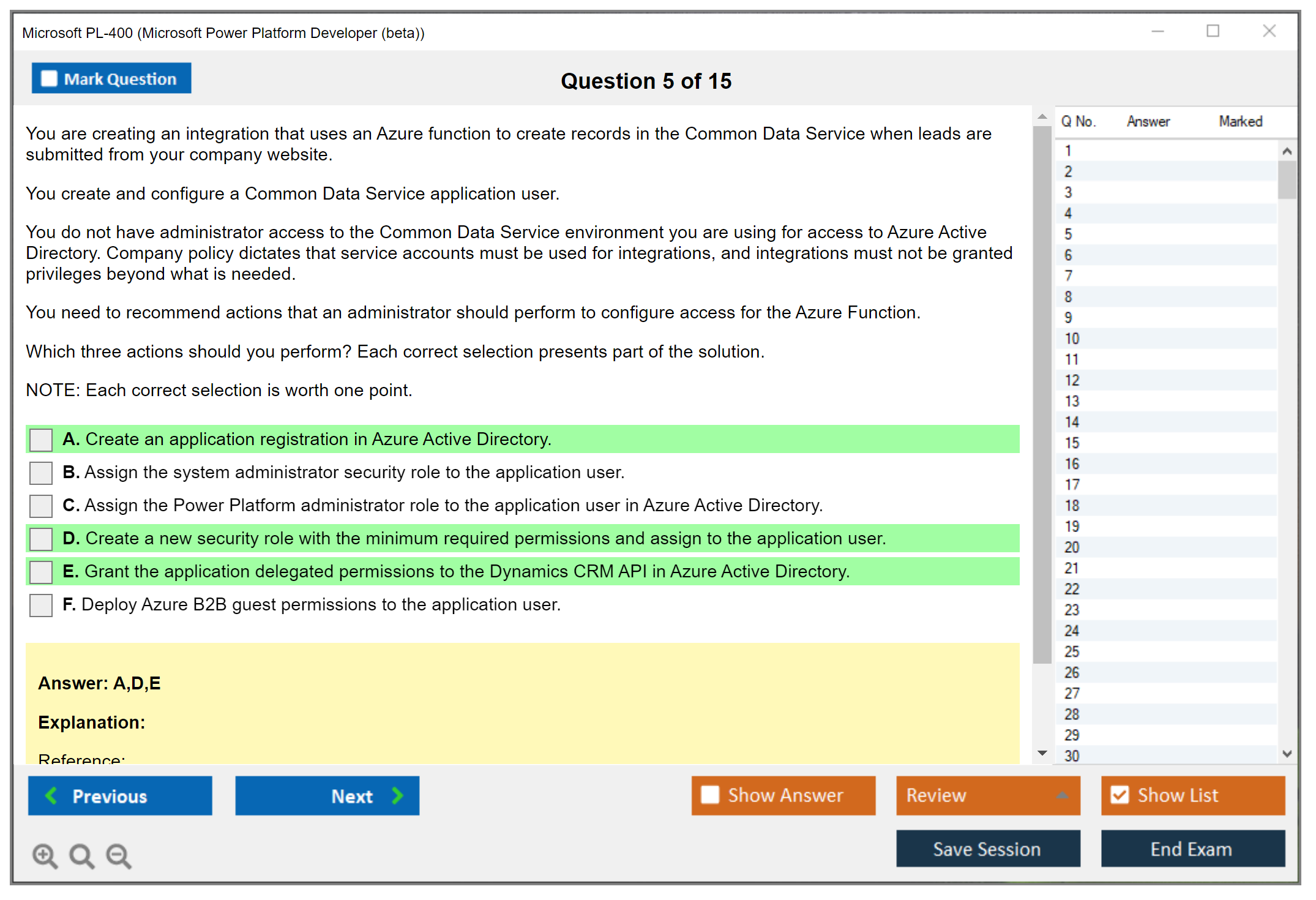 Microsoft PL-400 (Microsoft Power Platform Developer (beta))

Mark Question

Question 5 of 15

You are creating an integration that uses an Azure function to create records in the Common Data Service when leads are submitted from your company website.

You create and configure a Common Data Service application user.

You do not have administrator access to the Common Data Service environment you are using for access to Azure Active Directory. Company policy dictates that service accounts must be used for integrations, and integrations must not be granted privileges beyond what is needed.

You need to recommend actions that an administrator should perform to configure access for the Azure Function.

Which three actions should you perform? Each correct selection presents part of the solution.

NOTE: Each correct selection is worth one point.

A. Create an application registration in Azure Active Directory.

B. Assign the system administrator security role to the application user.

C. Assign the Power Platform administrator role to the application user in Azure Active Directory.

D. Create a new security role with the minimum required permissions and assign to the application user.

E. Grant the application delegated permissions to the Dynamics CRM API in Azure Active Directory.

F. Deploy Azure B2B guest permissions to the application user.

Answer: A,D,E

Explanation:

Reference:

| Q No. | Answer | Marked |
|---|---|---|
| 1 | | |
| 2 | | |
| 3 | | |
| 4 | | |
| 5 | | |
| 6 | | |
| 7 | | |
| 8 | | |
| 9 | | |
| 10 | | |
| 11 | | |
| 12 | | |
| 13 | | |
| 14 | | |
| 15 | | |
| 16 | | |
| 17 | | |
| 18 | | |
| 19 | | |
| 20 | | |
| 21 | | |
| 22 | | |
| 23 | | |
| 24 | | |
| 25 | | |
| 26 | | |
| 27 | | |
| 28 | | |
| 29 | | |
| 30 | | |

Previous

Next

Show Answer

Review

Show List

Save Session

End Exam