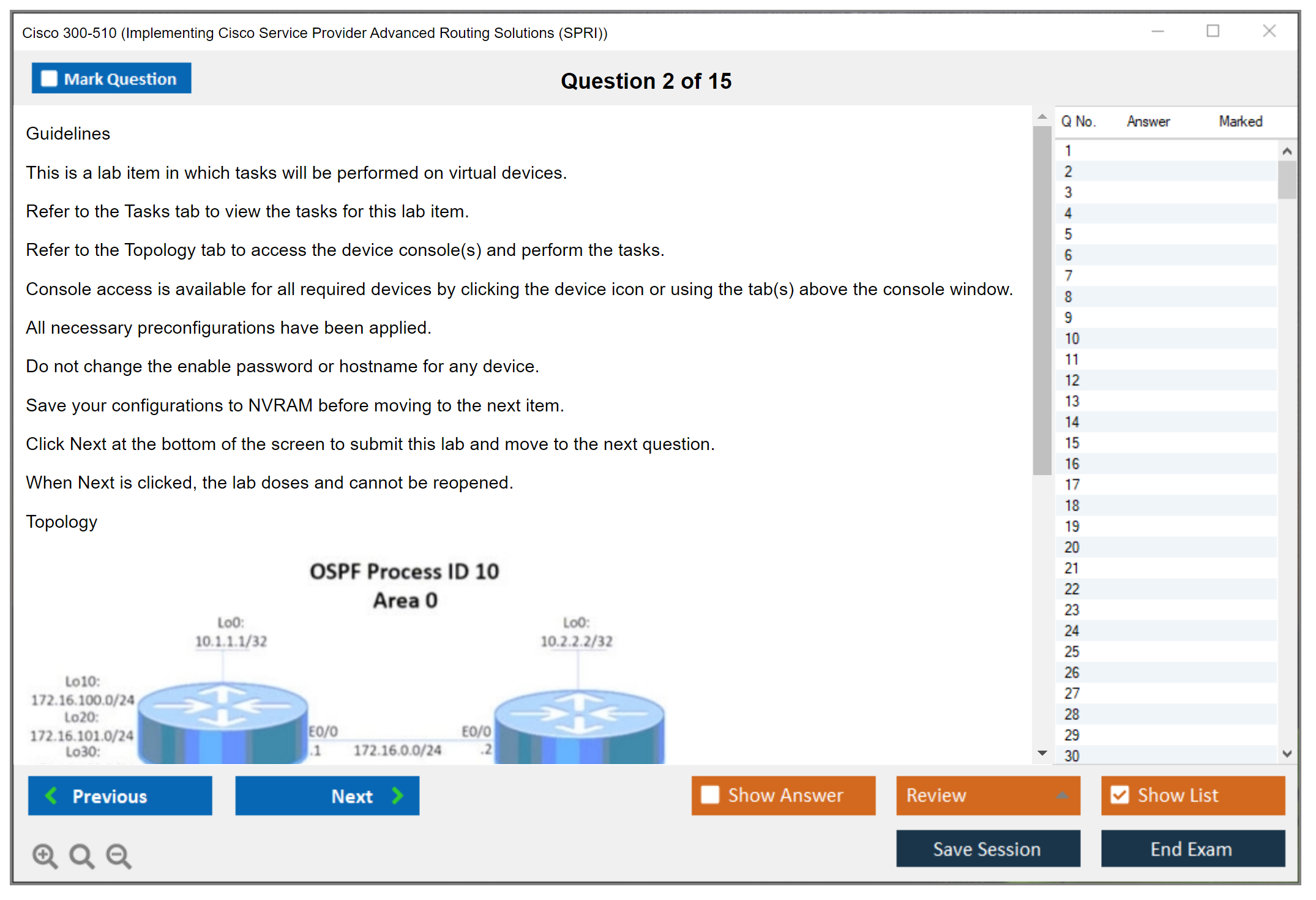 Cisco 300-510 (Implementing Cisco Service Provider Advanced Routing Solutions (SPRI))

Mark Question

Question 2 of 15

Guidelines

This is a lab item in which tasks will be performed on virtual devices.

Refer to the Tasks tab to view the tasks for this lab item.

Refer to the Topology tab to access the device console(s) and perform the tasks.

Console access is available for all required devices by clicking the device icon or using the tab(s) above the console window.

All necessary preconfigurations have been applied.

Do not change the enable password or hostname for any device.

Save your configurations to NVRAM before moving to the next item.

Click Next at the bottom of the screen to submit this lab and move to the next question.

When Next is clicked, the lab doses and cannot be reopened.

Topology

OSPF Process ID 10
Area 0

Lo0:
10.1.1.1/32

Lo0:
10.2.2.2/32

Lo10:
172.16.100.0/24
Lo20:
172.16.101.0/24
Lo30:

E0/0
.1
172.16.0.0/24
E0/0
.2

| Q No. | Answer | Marked |
|---|---|---|
| 1 | | |
| 2 | | |
| 3 | | |
| 4 | | |
| 5 | | |
| 6 | | |
| 7 | | |
| 8 | | |
| 9 | | |
| 10 | | |
| 11 | | |
| 12 | | |
| 13 | | |
| 14 | | |
| 15 | | |
| 16 | | |
| 17 | | |
| 18 | | |
| 19 | | |
| 20 | | |
| 21 | | |
| 22 | | |
| 23 | | |
| 24 | | |
| 25 | | |
| 26 | | |
| 27 | | |
| 28 | | |
| 29 | | |
| 30 | | |

Previous
Next
Show Answer
Review
Show List
Save Session
End Exam