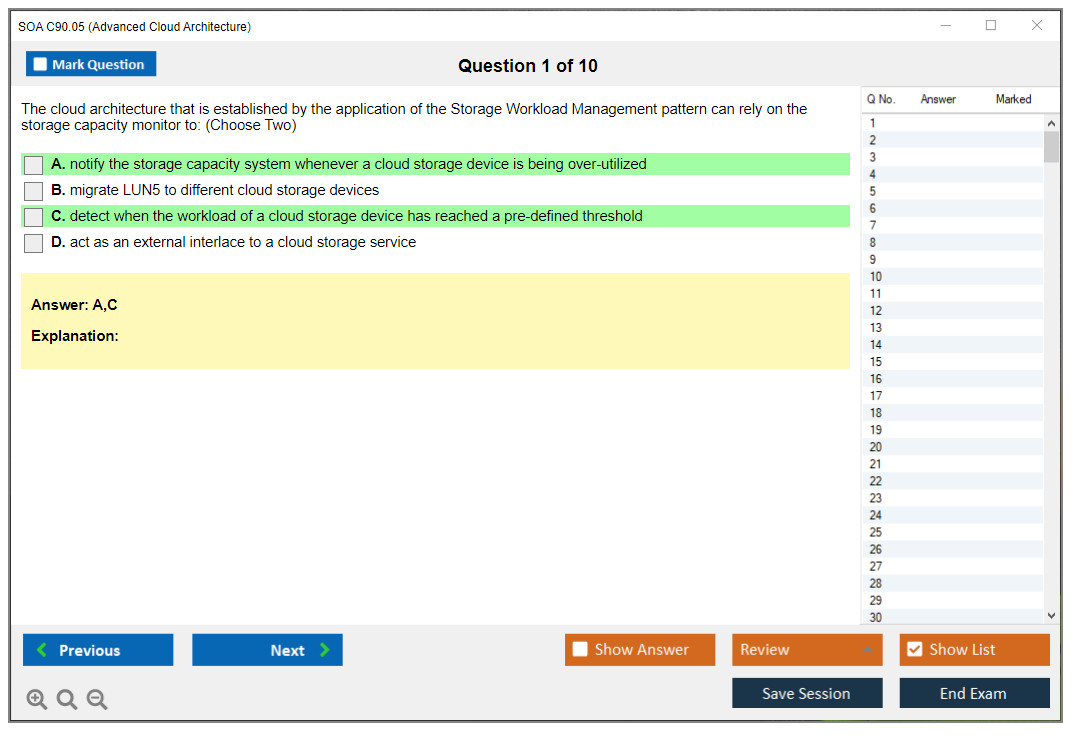 SOA C90.05 (Advanced Cloud Architecture)

Mark Question

Question 1 of 10

The cloud architecture that is established by the application of the Storage Workload Management pattern can rely on the storage capacity monitor to: (Choose Two)

A. notify the storage capacity system whenever a cloud storage device is being over-utilized

B. migrate LUN5 to different cloud storage devices

C. detect when the workload of a cloud storage device has reached a pre-defined threshold

D. act as an external interlace to a cloud storage service

Answer: A,C

Explanation:

| Q No. | Answer | Marked |
|---|---|---|
| 1 | | |
| 2 | | |
| 3 | | |
| 4 | | |
| 5 | | |
| 6 | | |
| 7 | | |
| 8 | | |
| 9 | | |
| 10 | | |
| 11 | | |
| 12 | | |
| 13 | | |
| 14 | | |
| 15 | | |
| 16 | | |
| 17 | | |
| 18 | | |
| 19 | | |
| 20 | | |
| 21 | | |
| 22 | | |
| 23 | | |
| 24 | | |
| 25 | | |
| 26 | | |
| 27 | | |
| 28 | | |
| 29 | | |
| 30 | | |

Previous

Next

Show Answer

Review

Show List

Save Session

End Exam