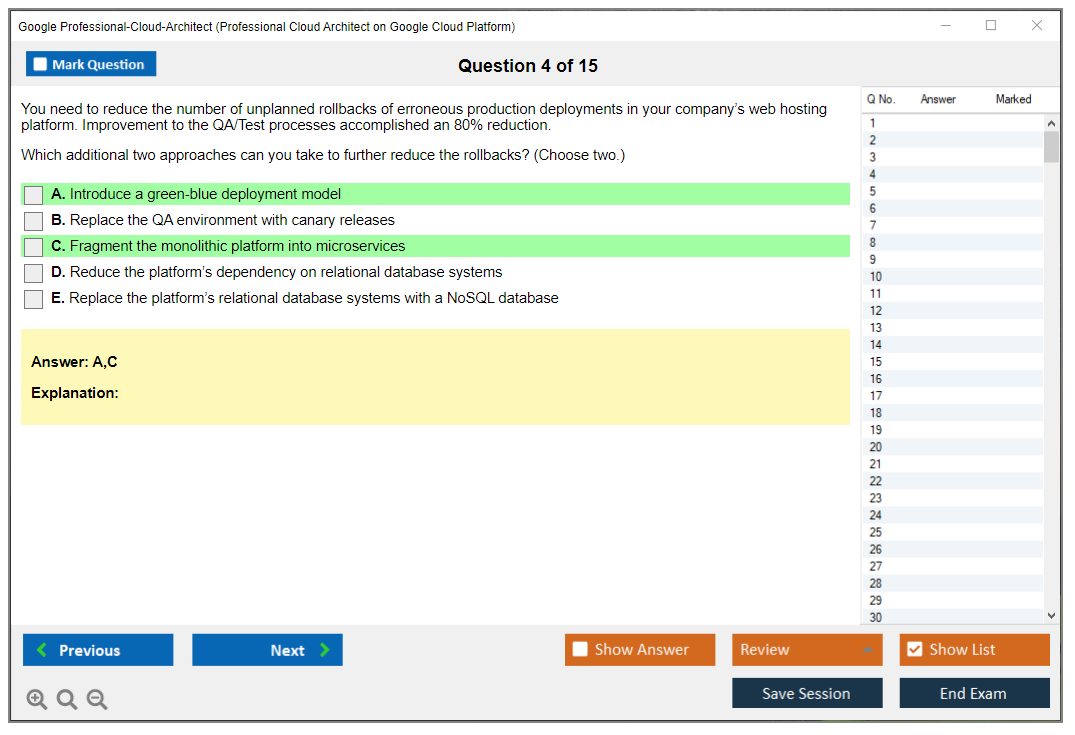 Google Professional-Cloud-Architect (Professional Cloud Architect on Google Cloud Platform)

Mark Question

Question 4 of 15

You need to reduce the number of unplanned rollbacks of erroneous production deployments in your company's web hosting platform. Improvement to the QA/Test processes accomplished an 80% reduction.

Which additional two approaches can you take to further reduce the rollbacks? (Choose two.)

A. Introduce a green-blue deployment model
B. Replace the QA environment with canary releases
C. Fragment the monolithic platform into microservices
D. Reduce the platform's dependency on relational database systems
E. Replace the platform's relational database systems with a NoSQL database

Answer: A,C

Explanation:

| Q No. | Answer | Marked |
|---|---|---|
| 1 | | |
| 2 | | |
| 3 | | |
| 4 | | |
| 5 | | |
| 6 | | |
| 7 | | |
| 8 | | |
| 9 | | |
| 10 | | |
| 11 | | |
| 12 | | |
| 13 | | |
| 14 | | |
| 15 | | |
| 16 | | |
| 17 | | |
| 18 | | |
| 19 | | |
| 20 | | |
| 21 | | |
| 22 | | |
| 23 | | |
| 24 | | |
| 25 | | |
| 26 | | |
| 27 | | |
| 28 | | |
| 29 | | |
| 30 | | |

Previous
Next
Show Answer
Review
Show List
Save Session
End Exam