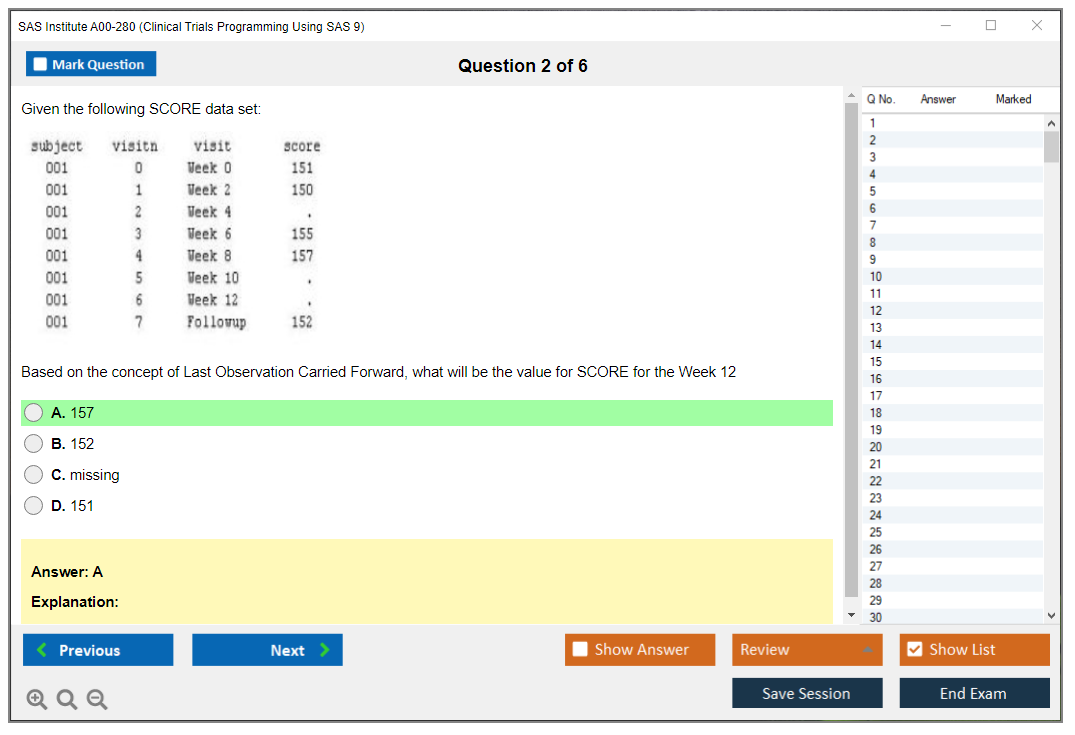 SAS Institute A00-280 (Clinical Trials Programming Using SAS 9)

Mark Question

Question 2 of 6

Given the following SCORE data set:

| subject | visitn | visit | score |
|---|---|---|---|
| 001 | 0 | Week 0 | 151 |
| 001 | 1 | Week 2 | 150 |
| 001 | 2 | Week 4 | . |
| 001 | 3 | Week 6 | 155 |
| 001 | 4 | Week 8 | 157 |
| 001 | 5 | Week 10 | . |
| 001 | 6 | Week 12 | . |
| 001 | 7 | Followup | 152 |

Based on the concept of Last Observation Carried Forward, what will be the value for SCORE for the Week 12

A. 157

B. 152

C. missing

D. 151

Answer: A

Explanation:

| Q No. | Answer | Marked |
|---|---|---|
| 1 | | |
| 2 | | |
| 3 | | |
| 4 | | |
| 5 | | |
| 6 | | |
| 7 | | |
| 8 | | |
| 9 | | |
| 10 | | |
| 11 | | |
| 12 | | |
| 13 | | |
| 14 | | |
| 15 | | |
| 16 | | |
| 17 | | |
| 18 | | |
| 19 | | |
| 20 | | |
| 21 | | |
| 22 | | |
| 23 | | |
| 24 | | |
| 25 | | |
| 26 | | |
| 27 | | |
| 28 | | |
| 29 | | |
| 30 | | |

Previous

Next

Show Answer

Review

Show List

Save Session

End Exam