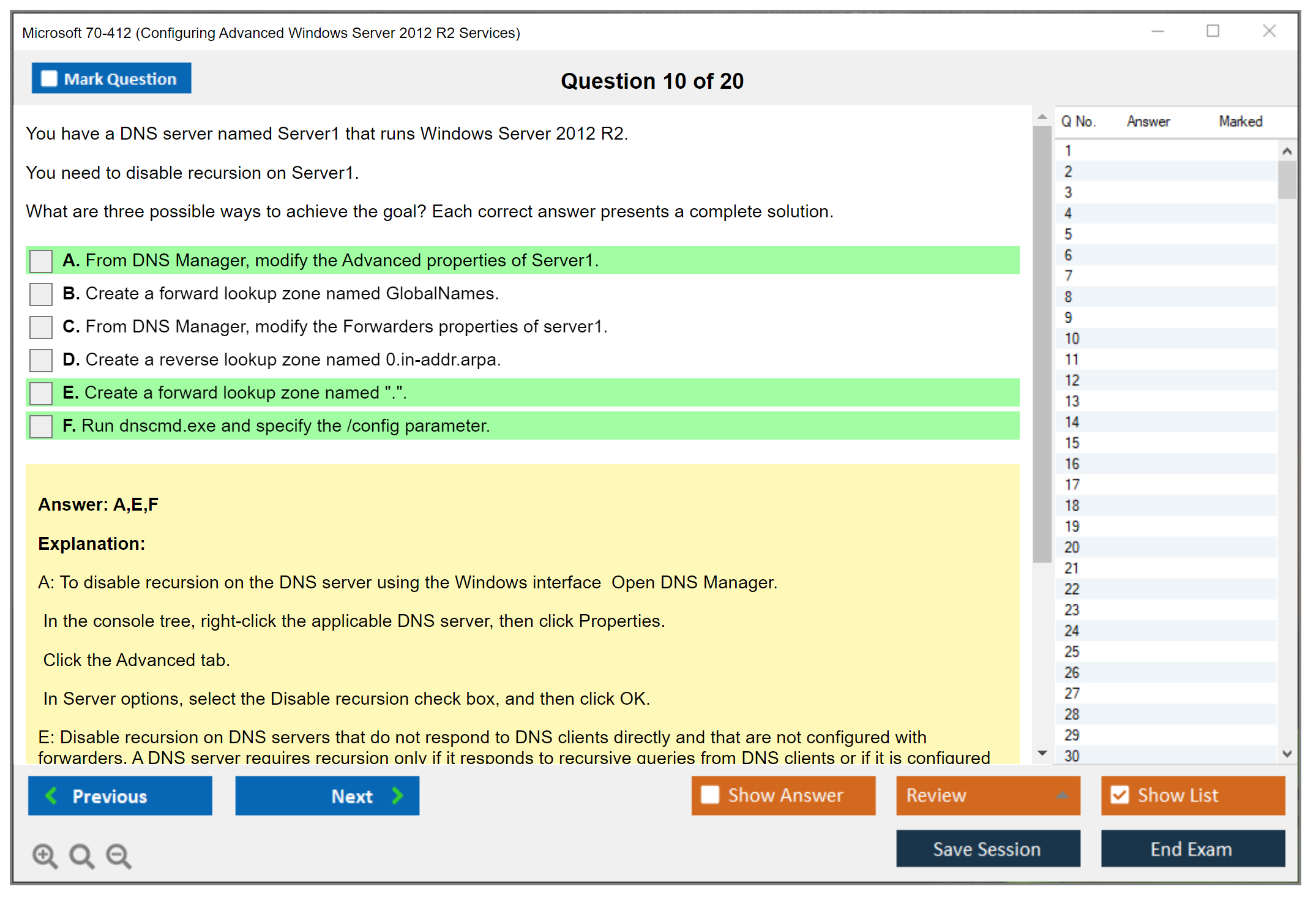 Microsoft 70-412 (Configuring Advanced Windows Server 2012 R2 Services)

Mark Question

Question 10 of 20

You have a DNS server named Server1 that runs Windows Server 2012 R2.

You need to disable recursion on Server1.

What are three possible ways to achieve the goal? Each correct answer presents a complete solution.

A. From DNS Manager, modify the Advanced properties of Server1.

B. Create a forward lookup zone named GlobalNames.

C. From DNS Manager, modify the Forwarders properties of server1.

D. Create a reverse lookup zone named 0.in-addr.arpa.

E. Create a forward lookup zone named ".".

F. Run dnscmd.exe and specify the /config parameter.

Answer: A,E,F

Explanation:

A: To disable recursion on the DNS server using the Windows interface Open DNS Manager.

In the console tree, right-click the applicable DNS server, then click Properties.

Click the Advanced tab.

In Server options, select the Disable recursion check box, and then click OK.

E: Disable recursion on DNS servers that do not respond to DNS clients directly and that are not configured with forwarders. A DNS server requires recursion only if it responds to recursive queries from DNS clients or if it is configured

| Q No. | Answer | Marked |
|---|---|---|
| 1 | | |
| 2 | | |
| 3 | | |
| 4 | | |
| 5 | | |
| 6 | | |
| 7 | | |
| 8 | | |
| 9 | | |
| 10 | | |
| 11 | | |
| 12 | | |
| 13 | | |
| 14 | | |
| 15 | | |
| 16 | | |
| 17 | | |
| 18 | | |
| 19 | | |
| 20 | | |
| 21 | | |
| 22 | | |
| 23 | | |
| 24 | | |
| 25 | | |
| 26 | | |
| 27 | | |
| 28 | | |
| 29 | | |
| 30 | | |

Previous Next Show Answer Review Show List

Save Session End Exam