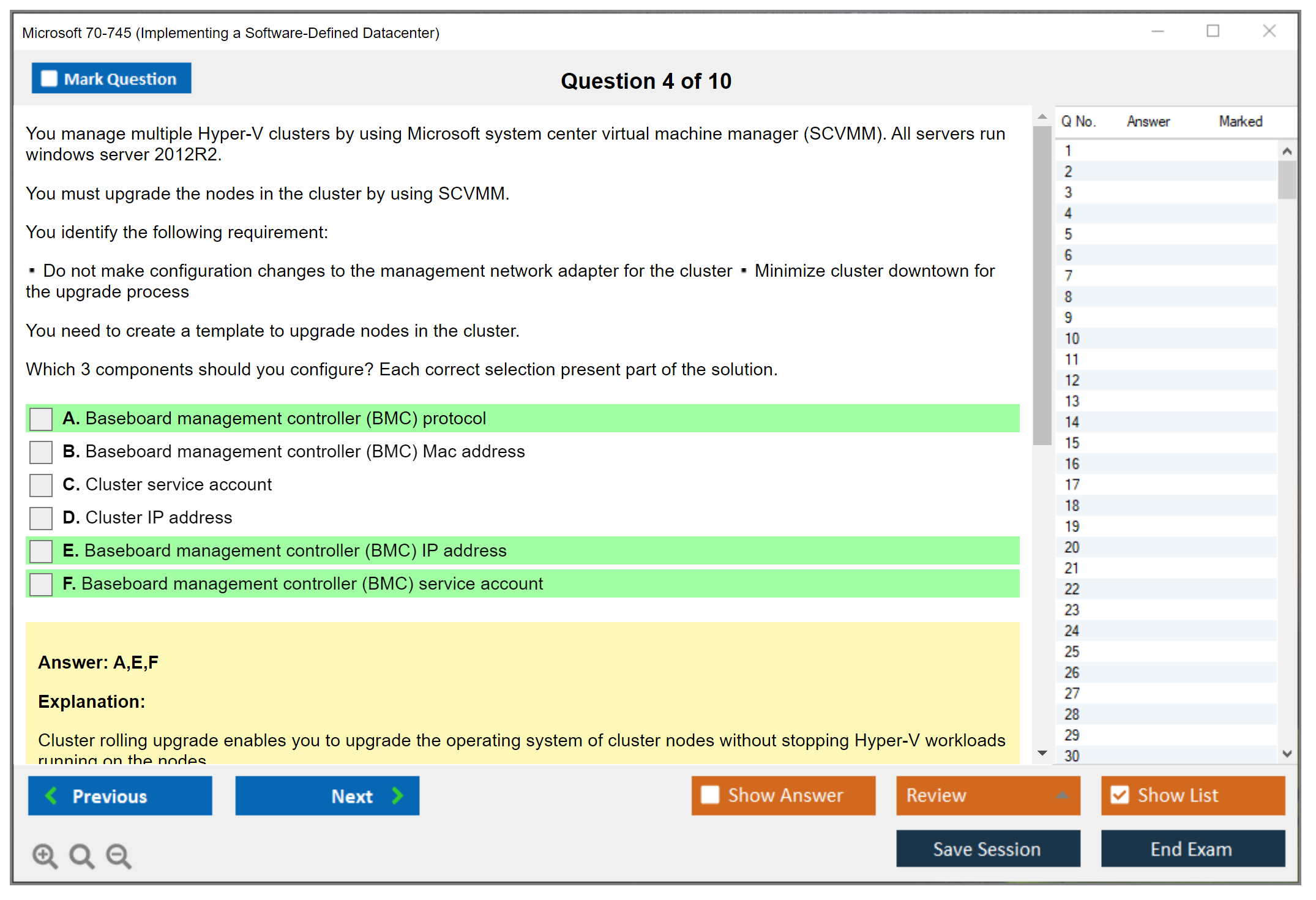 Microsoft 70-745 (Implementing a Software-Defined Datacenter)

Mark Question

Question 4 of 10

You manage multiple Hyper-V clusters by using Microsoft system center virtual machine manager (SCVMM). All servers run windows server 2012R2.

You must upgrade the nodes in the cluster by using SCVMM.

You identify the following requirement:

▪ Do not make configuration changes to the management network adapter for the cluster ▪ Minimize cluster downtown for the upgrade process

You need to create a template to upgrade nodes in the cluster.

Which 3 components should you configure? Each correct selection present part of the solution.

A. Baseboard management controller (BMC) protocol

B. Baseboard management controller (BMC) Mac address

C. Cluster service account

D. Cluster IP address

E. Baseboard management controller (BMC) IP address

F. Baseboard management controller (BMC) service account

Answer: A,E,F

Explanation:

Cluster rolling upgrade enables you to upgrade the operating system of cluster nodes without stopping Hyper-V workloads running on the nodes

| Q No. | Answer | Marked |
|---|---|---|
| 1 | | |
| 2 | | |
| 3 | | |
| 4 | | |
| 5 | | |
| 6 | | |
| 7 | | |
| 8 | | |
| 9 | | |
| 10 | | |
| 11 | | |
| 12 | | |
| 13 | | |
| 14 | | |
| 15 | | |
| 16 | | |
| 17 | | |
| 18 | | |
| 19 | | |
| 20 | | |
| 21 | | |
| 22 | | |
| 23 | | |
| 24 | | |
| 25 | | |
| 26 | | |
| 27 | | |
| 28 | | |
| 29 | | |
| 30 | | |

Previous Next Show Answer Review Show List

Save Session End Exam