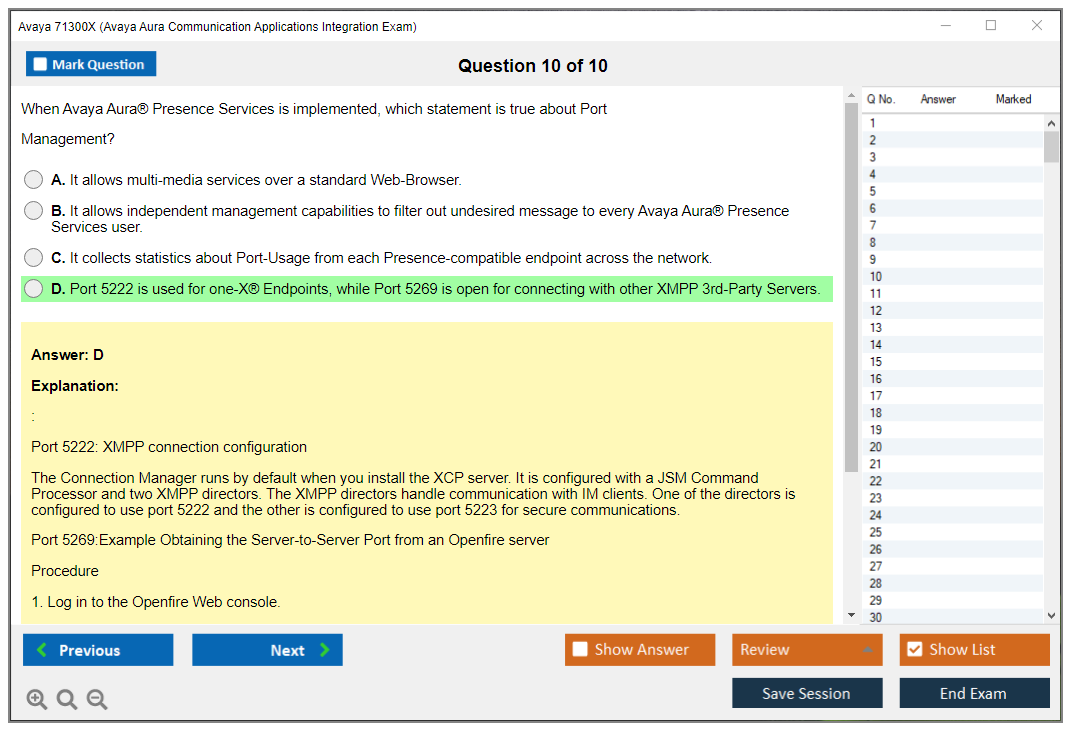 Avaya 71300X (Avaya Aura Communication Applications Integration Exam)

Mark Question

Question 10 of 10

When Avaya Aura® Presence Services is implemented, which statement is true about Port Management?

A. It allows multi-media services over a standard Web-Browser.

B. It allows independent management capabilities to filter out undesired message to every Avaya Aura® Presence Services user.

C. It collects statistics about Port-Usage from each Presence-compatible endpoint across the network.

D. Port 5222 is used for one-X® Endpoints, while Port 5269 is open for connecting with other XMPP 3rd-Party Servers.

Answer: D

Explanation:

:

Port 5222: XMPP connection configuration

The Connection Manager runs by default when you install the XCP server. It is configured with a JSM Command Processor and two XMPP directors. The XMPP directors handle communication with IM clients. One of the directors is configured to use port 5222 and the other is configured to use port 5223 for secure communications.

Port 5269:Example Obtaining the Server-to-Server Port from an Openfire server

Procedure

1. Log in to the Openfire Web console.

| Q No. | Answer | Marked |
|---|---|---|
| 1 | | |
| 2 | | |
| 3 | | |
| 4 | | |
| 5 | | |
| 6 | | |
| 7 | | |
| 8 | | |
| 9 | | |
| 10 | | |
| 11 | | |
| 12 | | |
| 13 | | |
| 14 | | |
| 15 | | |
| 16 | | |
| 17 | | |
| 18 | | |
| 19 | | |
| 20 | | |
| 21 | | |
| 22 | | |
| 23 | | |
| 24 | | |
| 25 | | |
| 26 | | |
| 27 | | |
| 28 | | |
| 29 | | |
| 30 | | |

Previous

Next

Show Answer

Review

Show List

Save Session

End Exam