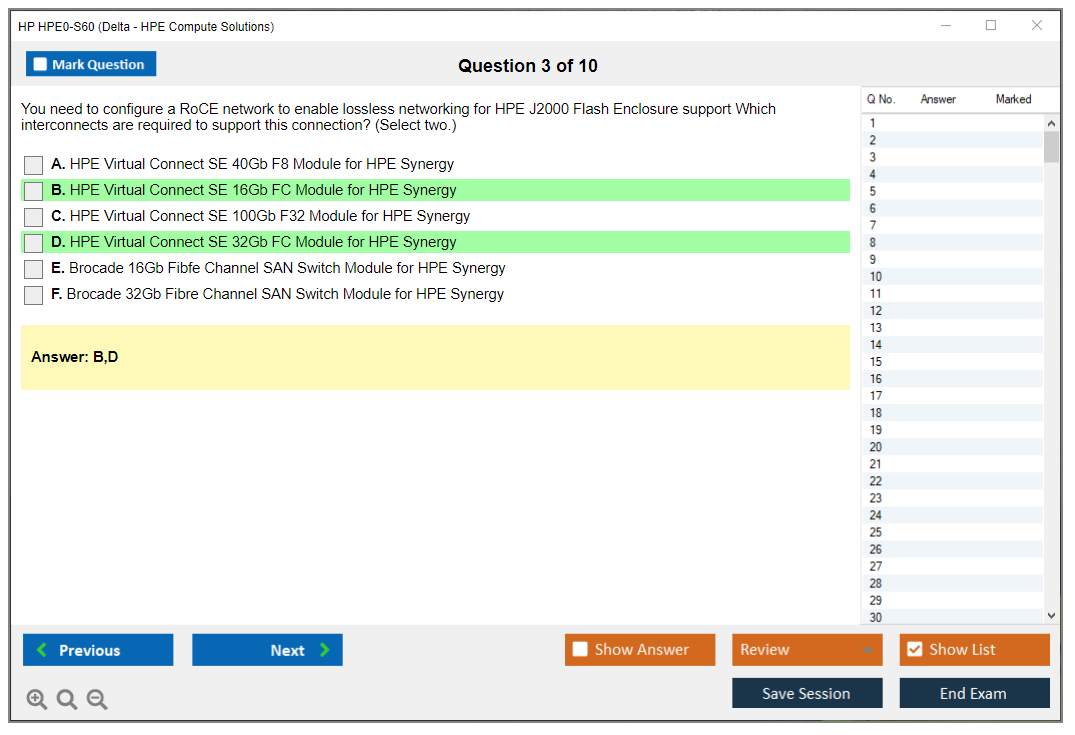 HP HPE0-S60 (Delta - HPE Compute Solutions)

Mark Question

Question 3 of 10

You need to configure a RoCE network to enable lossless networking for HPE J2000 Flash Enclosure support Which interconnects are required to support this connection? (Select two.)

A. HPE Virtual Connect SE 40Gb F8 Module for HPE Synergy
B. HPE Virtual Connect SE 16Gb FC Module for HPE Synergy
C. HPE Virtual Connect SE 100Gb F32 Module for HPE Synergy
D. HPE Virtual Connect SE 32Gb FC Module for HPE Synergy
E. Brocade 16Gb Fibfe Channel SAN Switch Module for HPE Synergy
F. Brocade 32Gb Fibre Channel SAN Switch Module for HPE Synergy

Answer: B,D

| Q No. | Answer | Marked |
|---|---|---|
| 1 | | |
| 2 | | |
| 3 | | |
| 4 | | |
| 5 | | |
| 6 | | |
| 7 | | |
| 8 | | |
| 9 | | |
| 10 | | |
| 11 | | |
| 12 | | |
| 13 | | |
| 14 | | |
| 15 | | |
| 16 | | |
| 17 | | |
| 18 | | |
| 19 | | |
| 20 | | |
| 21 | | |
| 22 | | |
| 23 | | |
| 24 | | |
| 25 | | |
| 26 | | |
| 27 | | |
| 28 | | |
| 29 | | |
| 30 | | |

Previous
Next
Show Answer
Review
Show List
Save Session
End Exam