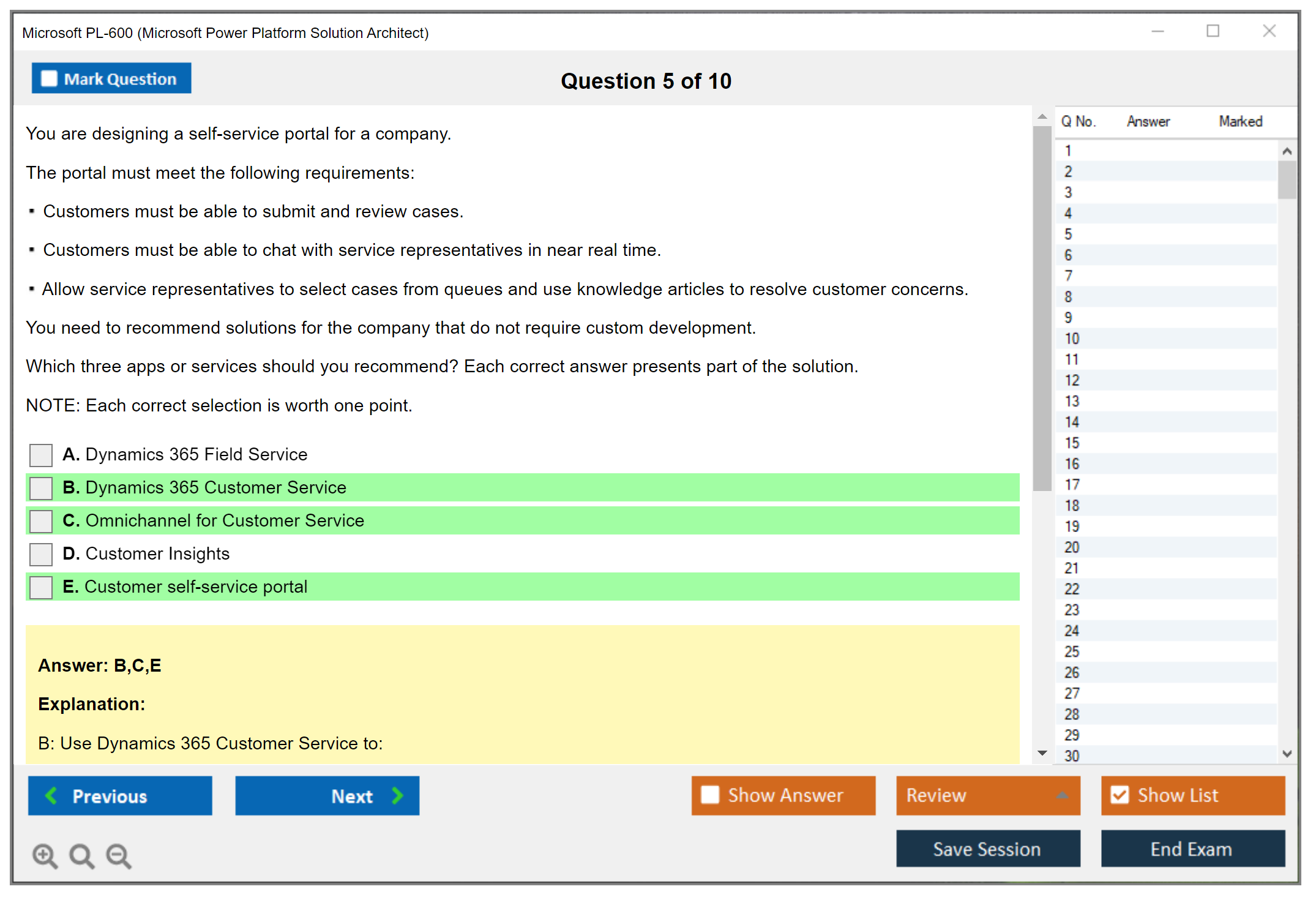 Microsoft PL-600 (Microsoft Power Platform Solution Architect)

Mark Question

Question 5 of 10

You are designing a self-service portal for a company.

The portal must meet the following requirements:

▪ Customers must be able to submit and review cases.

▪ Customers must be able to chat with service representatives in near real time.

▪ Allow service representatives to select cases from queues and use knowledge articles to resolve customer concerns.

You need to recommend solutions for the company that do not require custom development.

Which three apps or services should you recommend? Each correct answer presents part of the solution.

NOTE: Each correct selection is worth one point.

A. Dynamics 365 Field Service

B. Dynamics 365 Customer Service

C. Omnichannel for Customer Service

D. Customer Insights

E. Customer self-service portal

Answer: B,C,E

Explanation:

B: Use Dynamics 365 Customer Service to:

| Q No. | Answer | Marked |
|---|---|---|
| 1 | | |
| 2 | | |
| 3 | | |
| 4 | | |
| 5 | | |
| 6 | | |
| 7 | | |
| 8 | | |
| 9 | | |
| 10 | | |
| 11 | | |
| 12 | | |
| 13 | | |
| 14 | | |
| 15 | | |
| 16 | | |
| 17 | | |
| 18 | | |
| 19 | | |
| 20 | | |
| 21 | | |
| 22 | | |
| 23 | | |
| 24 | | |
| 25 | | |
| 26 | | |
| 27 | | |
| 28 | | |
| 29 | | |
| 30 | | |

Previous

Next

Show Answer

Review

Show List

Save Session

End Exam