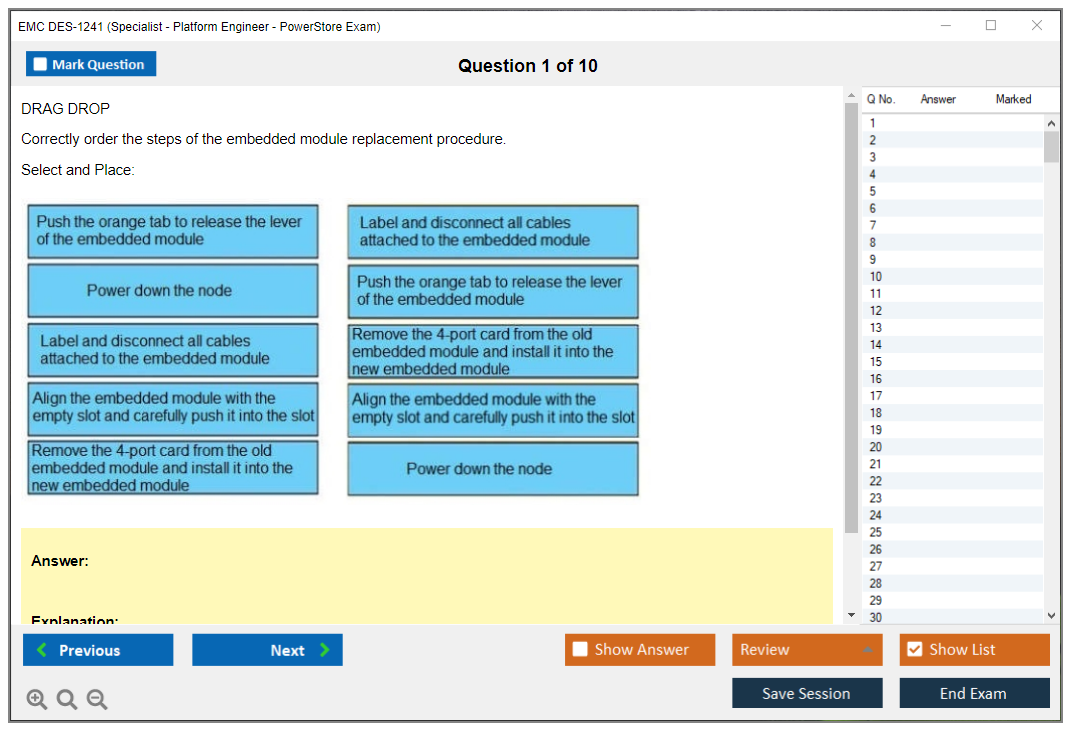 EMC DES-1241 (Specialist - Platform Engineer - PowerStore Exam)

Mark Question

Question 1 of 10

DRAG DROP

Correctly order the steps of the embedded module replacement procedure.

Select and Place:

Push the orange tab to release the lever of the embedded module

Power down the node

Label and disconnect all cables attached to the embedded module

Align the embedded module with the empty slot and carefully push it into the slot

Remove the 4-port card from the old embedded module and install it into the new embedded module

Label and disconnect all cables attached to the embedded module

Push the orange tab to release the lever of the embedded module

Remove the 4-port card from the old embedded module and install it into the new embedded module

Align the embedded module with the empty slot and carefully push it into the slot

Power down the node

Answer:

Explanation:

| Q No. | Answer | Marked |
|---|---|---|
| 1 | | |
| 2 | | |
| 3 | | |
| 4 | | |
| 5 | | |
| 6 | | |
| 7 | | |
| 8 | | |
| 9 | | |
| 10 | | |
| 11 | | |
| 12 | | |
| 13 | | |
| 14 | | |
| 15 | | |
| 16 | | |
| 17 | | |
| 18 | | |
| 19 | | |
| 20 | | |
| 21 | | |
| 22 | | |
| 23 | | |
| 24 | | |
| 25 | | |
| 26 | | |
| 27 | | |
| 28 | | |
| 29 | | |
| 30 | | |

Previous

Next

Show Answer

Review

Show List

Save Session

End Exam