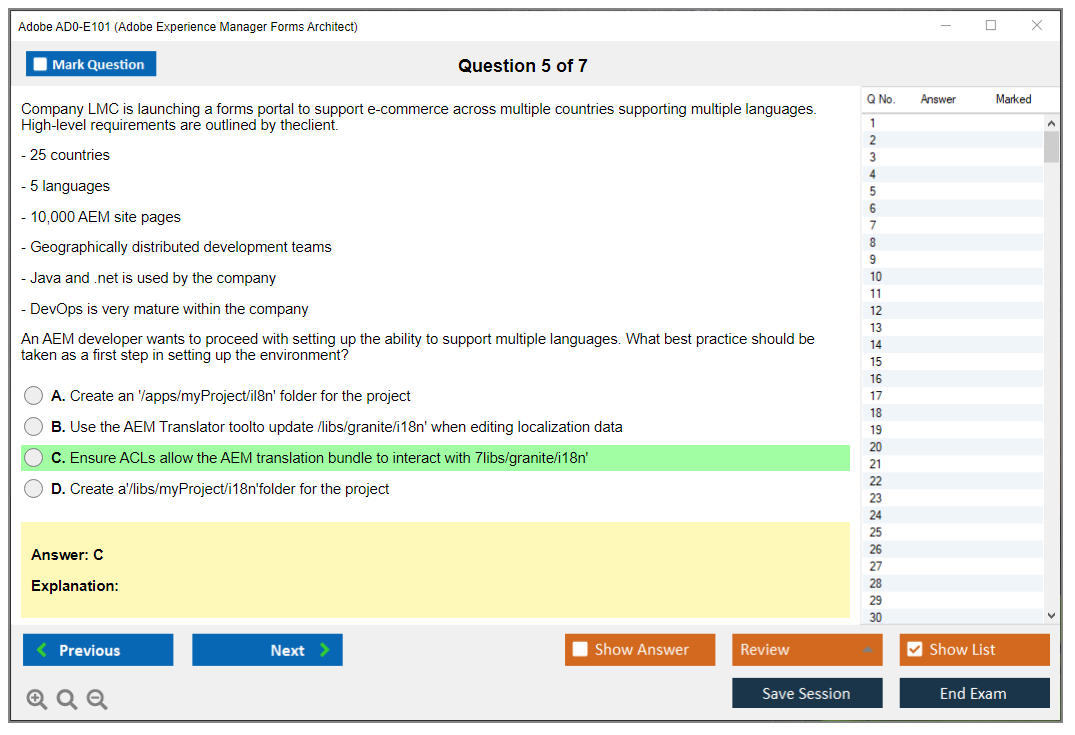 Adobe AD0-E101 (Adobe Experience Manager Forms Architect)

Mark Question

Question 5 of 7

Company LMC is launching a forms portal to support e-commerce across multiple countries supporting multiple languages. High-level requirements are outlined by theclient.

- 25 countries

- 5 languages

- 10,000 AEM site pages

- Geographically distributed development teams

- Java and .net is used by the company

- DevOps is very mature within the company

An AEM developer wants to proceed with setting up the ability to support multiple languages. What best practice should be taken as a first step in setting up the environment?

A. Create an '/apps/myProject/il8n' folder for the project

B. Use the AEM Translator toolto update /libs/granite/i18n' when editing localization data

C. Ensure ACLs allow the AEM translation bundle to interact with 7libs/granite/i18n'

D. Create a'/libs/myProject/i18n'folder for the project

Answer: C

Explanation:

| Q No. | Answer | Marked |
|---|---|---|
| 1 | | |
| 2 | | |
| 3 | | |
| 4 | | |
| 5 | | |
| 6 | | |
| 7 | | |
| 8 | | |
| 9 | | |
| 10 | | |
| 11 | | |
| 12 | | |
| 13 | | |
| 14 | | |
| 15 | | |
| 16 | | |
| 17 | | |
| 18 | | |
| 19 | | |
| 20 | | |
| 21 | | |
| 22 | | |
| 23 | | |
| 24 | | |
| 25 | | |
| 26 | | |
| 27 | | |
| 28 | | |
| 29 | | |
| 30 | | |

Previous

Next

Show Answer

Review

Show List

Save Session

End Exam