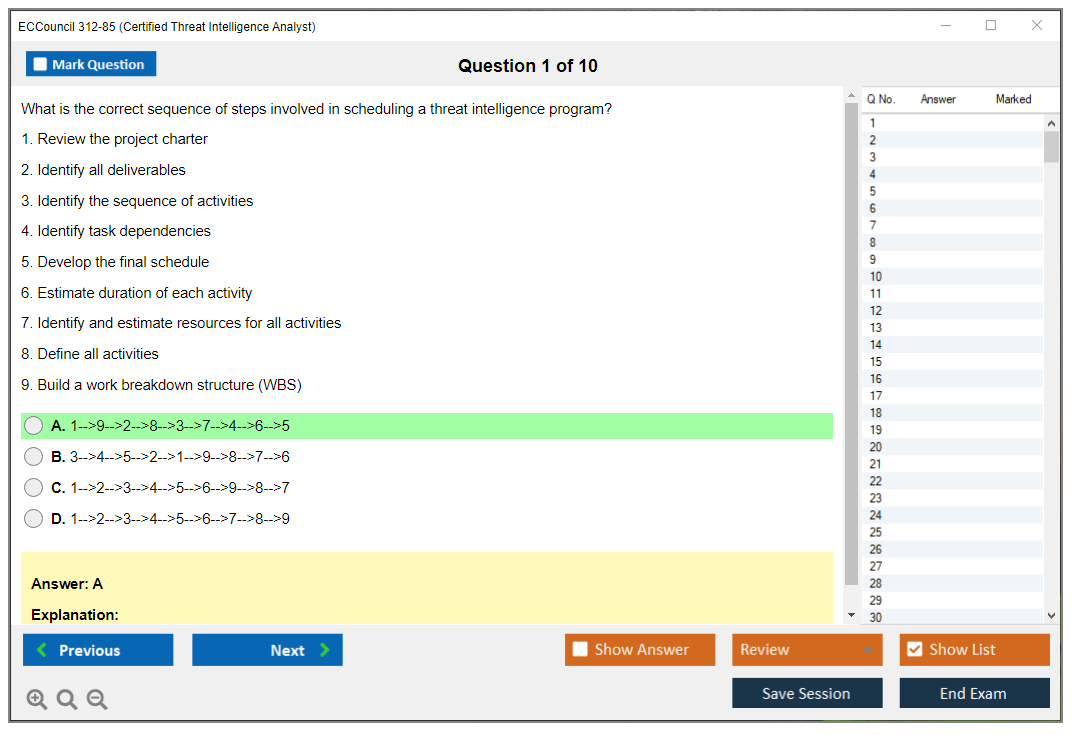 ECCouncil 312-85 (Certified Threat Intelligence Analyst)

Mark Question

Question 1 of 10

What is the correct sequence of steps involved in scheduling a threat intelligence program?

1. Review the project charter

2. Identify all deliverables

3. Identify the sequence of activities

4. Identify task dependencies

5. Develop the final schedule

6. Estimate duration of each activity

7. Identify and estimate resources for all activities

8. Define all activities

9. Build a work breakdown structure (WBS)

A. 1-->9-->2-->8-->3-->7-->4-->6-->5

B. 3-->4-->5-->2-->1-->9-->8-->7-->6

C. 1-->2-->3-->4-->5-->6-->9-->8-->7

D. 1-->2-->3-->4-->5-->6-->7-->8-->9

Answer: A

Explanation:

| Q No. | Answer | Marked |
|---|---|---|
| 1 | | |
| 2 | | |
| 3 | | |
| 4 | | |
| 5 | | |
| 6 | | |
| 7 | | |
| 8 | | |
| 9 | | |
| 10 | | |
| 11 | | |
| 12 | | |
| 13 | | |
| 14 | | |
| 15 | | |
| 16 | | |
| 17 | | |
| 18 | | |
| 19 | | |
| 20 | | |
| 21 | | |
| 22 | | |
| 23 | | |
| 24 | | |
| 25 | | |
| 26 | | |
| 27 | | |
| 28 | | |
| 29 | | |
| 30 | | |

Previous Next Show Answer Review Show List

Save Session End Exam