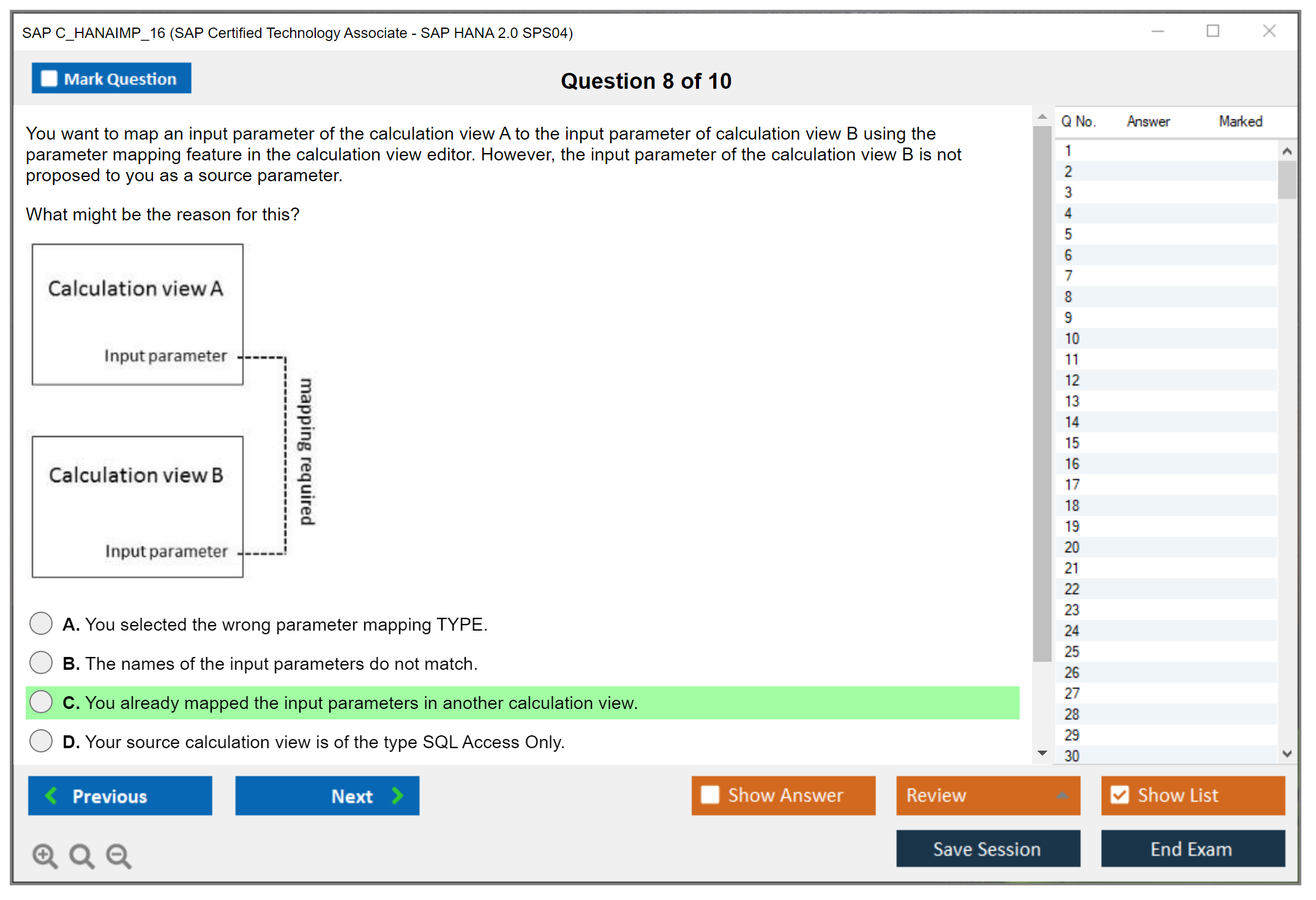 SAP C_HANAIMP_16 (SAP Certified Technology Associate - SAP HANA 2.0 SPS04)

Mark Question

Question 8 of 10

You want to map an input parameter of the calculation view A to the input parameter of calculation view B using the parameter mapping feature in the calculation view editor. However, the input parameter of the calculation view B is not proposed to you as a source parameter.

What might be the reason for this?

Calculation view A

Input parameter

mapping required

Calculation view B

Input parameter

A. You selected the wrong parameter mapping TYPE.

B. The names of the input parameters do not match.

C. You already mapped the input parameters in another calculation view.

D. Your source calculation view is of the type SQL Access Only.

| Q No. | Answer | Marked |
|---|---|---|
| 1 | | |
| 2 | | |
| 3 | | |
| 4 | | |
| 5 | | |
| 6 | | |
| 7 | | |
| 8 | | |
| 9 | | |
| 10 | | |
| 11 | | |
| 12 | | |
| 13 | | |
| 14 | | |
| 15 | | |
| 16 | | |
| 17 | | |
| 18 | | |
| 19 | | |
| 20 | | |
| 21 | | |
| 22 | | |
| 23 | | |
| 24 | | |
| 25 | | |
| 26 | | |
| 27 | | |
| 28 | | |
| 29 | | |
| 30 | | |

Previous

Next

Show Answer

Review

Show List

Save Session

End Exam