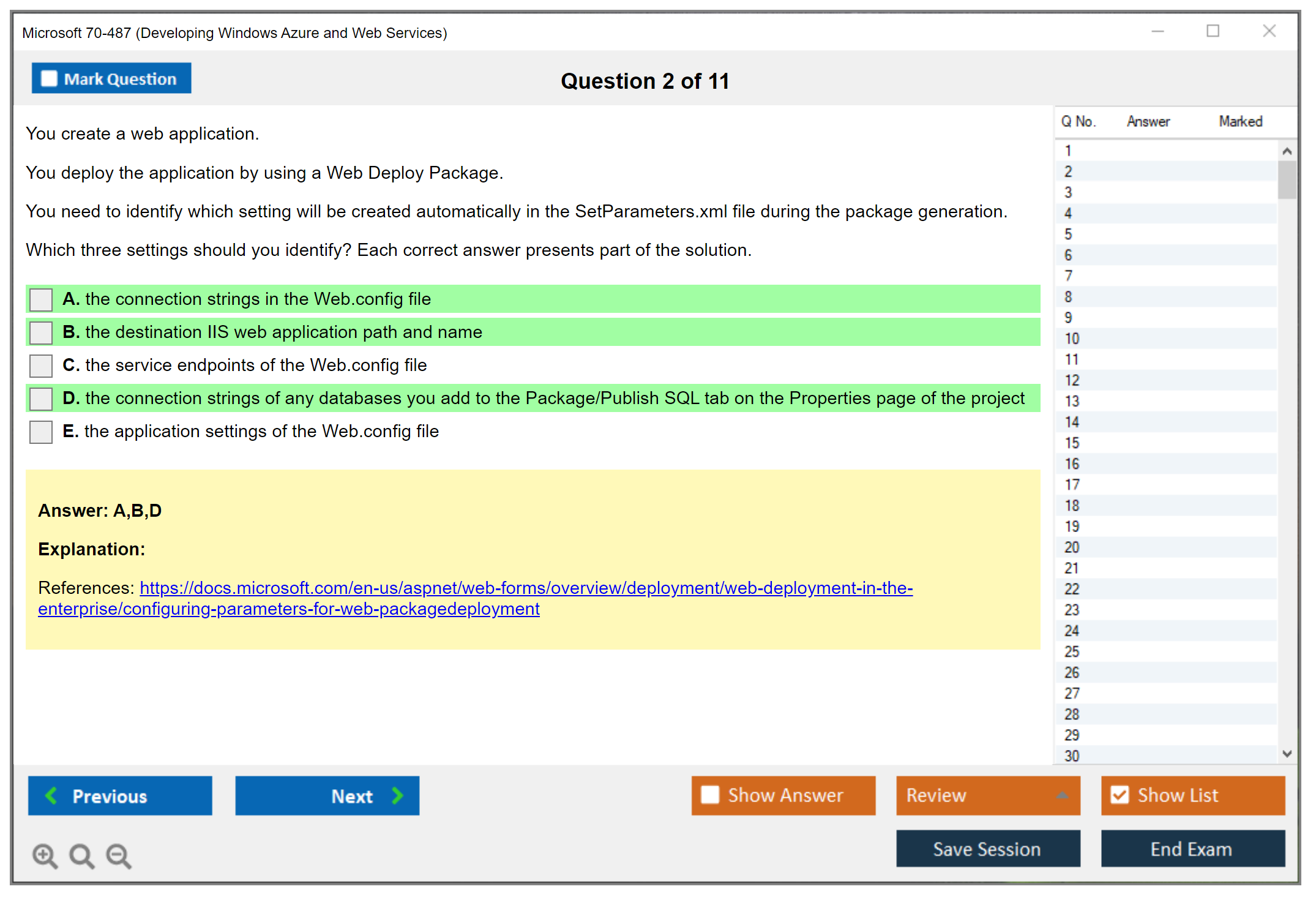 Microsoft 70-487 (Developing Windows Azure and Web Services)

Mark Question

Question 2 of 11

You create a web application.

You deploy the application by using a Web Deploy Package.

You need to identify which setting will be created automatically in the SetParameters.xml file during the package generation.

Which three settings should you identify? Each correct answer presents part of the solution.

A. the connection strings in the Web.config file

B. the destination IIS web application path and name

C. the service endpoints of the Web.config file

D. the connection strings of any databases you add to the Package/Publish SQL tab on the Properties page of the project

E. the application settings of the Web.config file

Answer: A,B,D

Explanation:

References: https://docs.microsoft.com/en-us/aspnet/web-forms/overview/deployment/web-deployment-in-the-enterprise/configuring-parameters-for-web-packagedeployment

| Q No. | Answer | Marked |
|---|---|---|
| 1 | | |
| 2 | | |
| 3 | | |
| 4 | | |
| 5 | | |
| 6 | | |
| 7 | | |
| 8 | | |
| 9 | | |
| 10 | | |
| 11 | | |
| 12 | | |
| 13 | | |
| 14 | | |
| 15 | | |
| 16 | | |
| 17 | | |
| 18 | | |
| 19 | | |
| 20 | | |
| 21 | | |
| 22 | | |
| 23 | | |
| 24 | | |
| 25 | | |
| 26 | | |
| 27 | | |
| 28 | | |
| 29 | | |
| 30 | | |

Previous

Next

Show Answer

Review

Show List

Save Session

End Exam