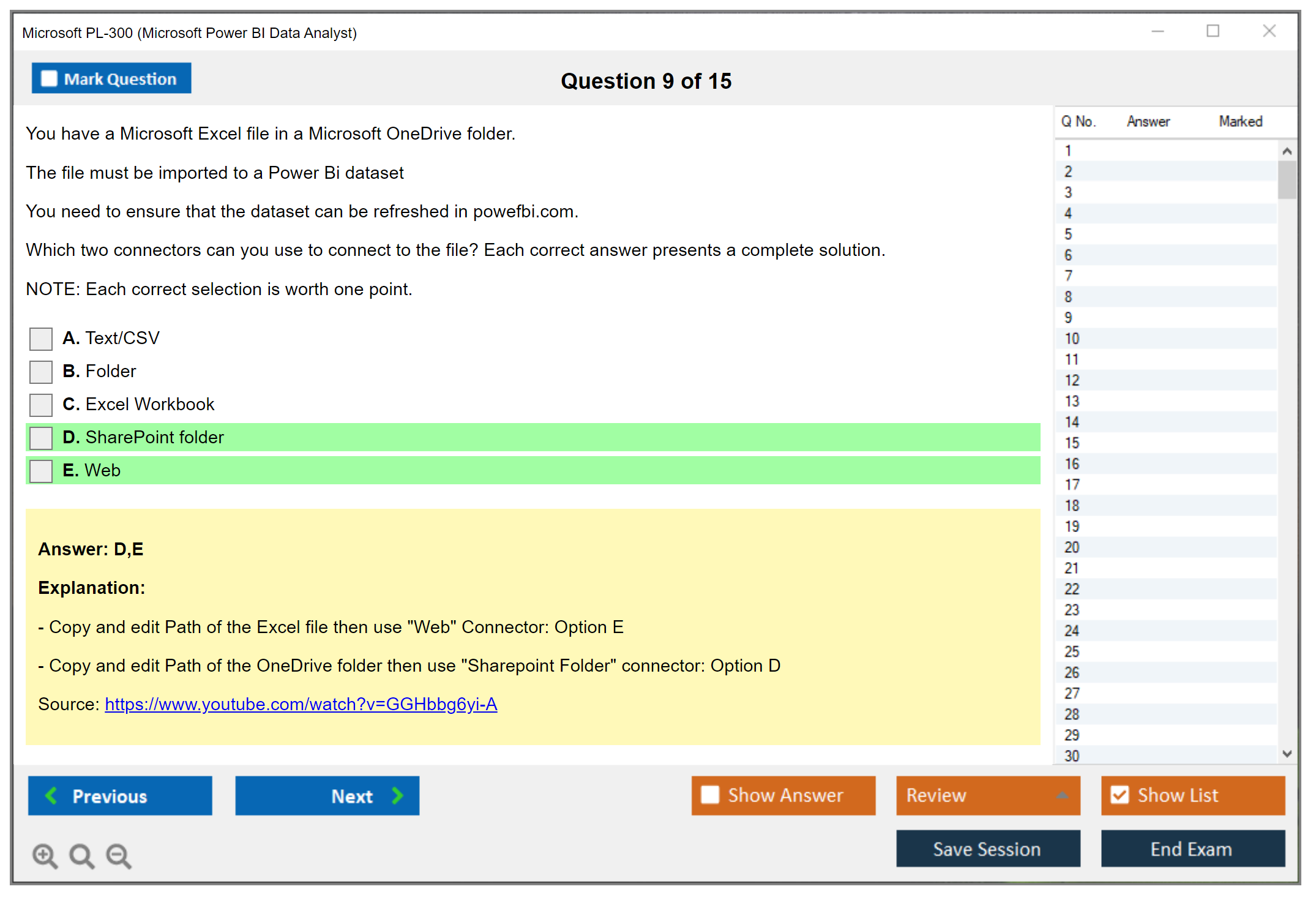 Microsoft PL-300 (Microsoft Power BI Data Analyst)

Mark Question

Question 9 of 15

You have a Microsoft Excel file in a Microsoft OneDrive folder.

The file must be imported to a Power Bi dataset

You need to ensure that the dataset can be refreshed in powefbi.com.

Which two connectors can you use to connect to the file? Each correct answer presents a complete solution.

NOTE: Each correct selection is worth one point.

A. Text/CSV
B. Folder
C. Excel Workbook
D. SharePoint folder
E. Web

Answer: D,E

Explanation:

- Copy and edit Path of the Excel file then use "Web" Connector: Option E

- Copy and edit Path of the OneDrive folder then use "Sharepoint Folder" connector: Option D

Source: https://www.youtube.com/watch?v=GGHbbg6yi-A

| Q No. | Answer | Marked |
|---|---|---|
| 1 | | |
| 2 | | |
| 3 | | |
| 4 | | |
| 5 | | |
| 6 | | |
| 7 | | |
| 8 | | |
| 9 | | |
| 10 | | |
| 11 | | |
| 12 | | |
| 13 | | |
| 14 | | |
| 15 | | |
| 16 | | |
| 17 | | |
| 18 | | |
| 19 | | |
| 20 | | |
| 21 | | |
| 22 | | |
| 23 | | |
| 24 | | |
| 25 | | |
| 26 | | |
| 27 | | |
| 28 | | |
| 29 | | |
| 30 | | |

Previous
Next
Show Answer
Review
Show List
Save Session
End Exam