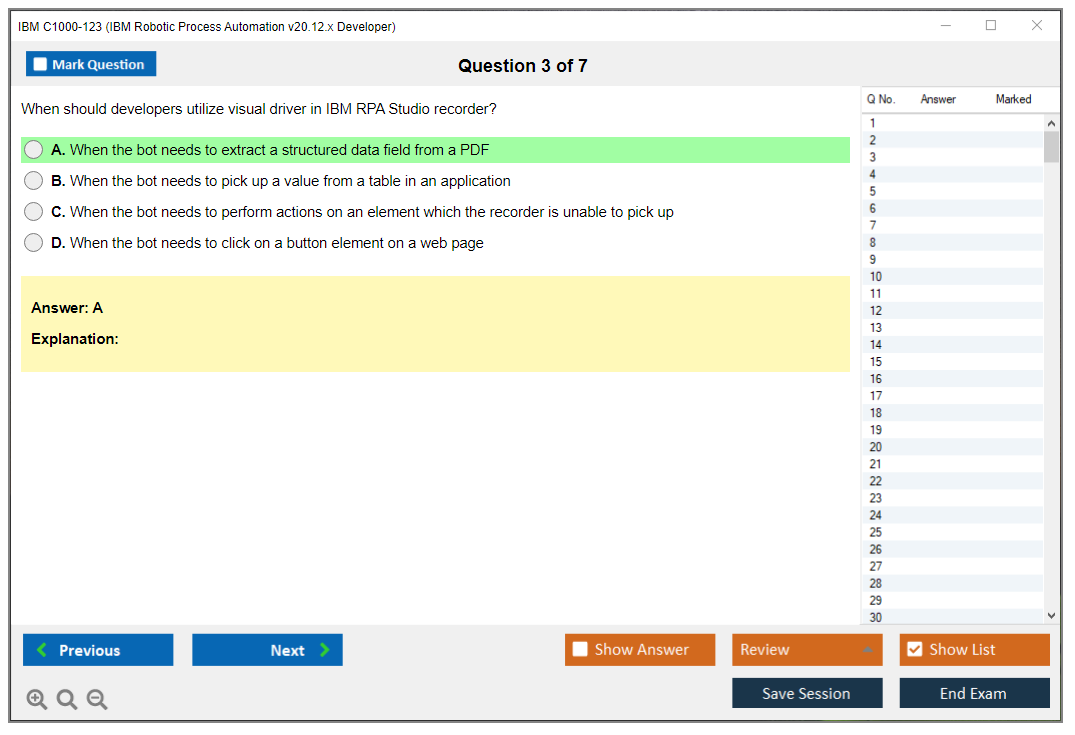 IBM C1000-123 (IBM Robotic Process Automation v20.12.x Developer)

Mark Question

Question 3 of 7

When should developers utilize visual driver in IBM RPA Studio recorder?

A. When the bot needs to extract a structured data field from a PDF

B. When the bot needs to pick up a value from a table in an application

C. When the bot needs to perform actions on an element which the recorder is unable to pick up

D. When the bot needs to click on a button element on a web page

Answer: A

Explanation:

| Q No. | Answer | Marked |
|---|---|---|
| 1 | | |
| 2 | | |
| 3 | | |
| 4 | | |
| 5 | | |
| 6 | | |
| 7 | | |
| 8 | | |
| 9 | | |
| 10 | | |
| 11 | | |
| 12 | | |
| 13 | | |
| 14 | | |
| 15 | | |
| 16 | | |
| 17 | | |
| 18 | | |
| 19 | | |
| 20 | | |
| 21 | | |
| 22 | | |
| 23 | | |
| 24 | | |
| 25 | | |
| 26 | | |
| 27 | | |
| 28 | | |
| 29 | | |
| 30 | | |

Previous

Next

Show Answer

Review

Show List

Save Session

End Exam