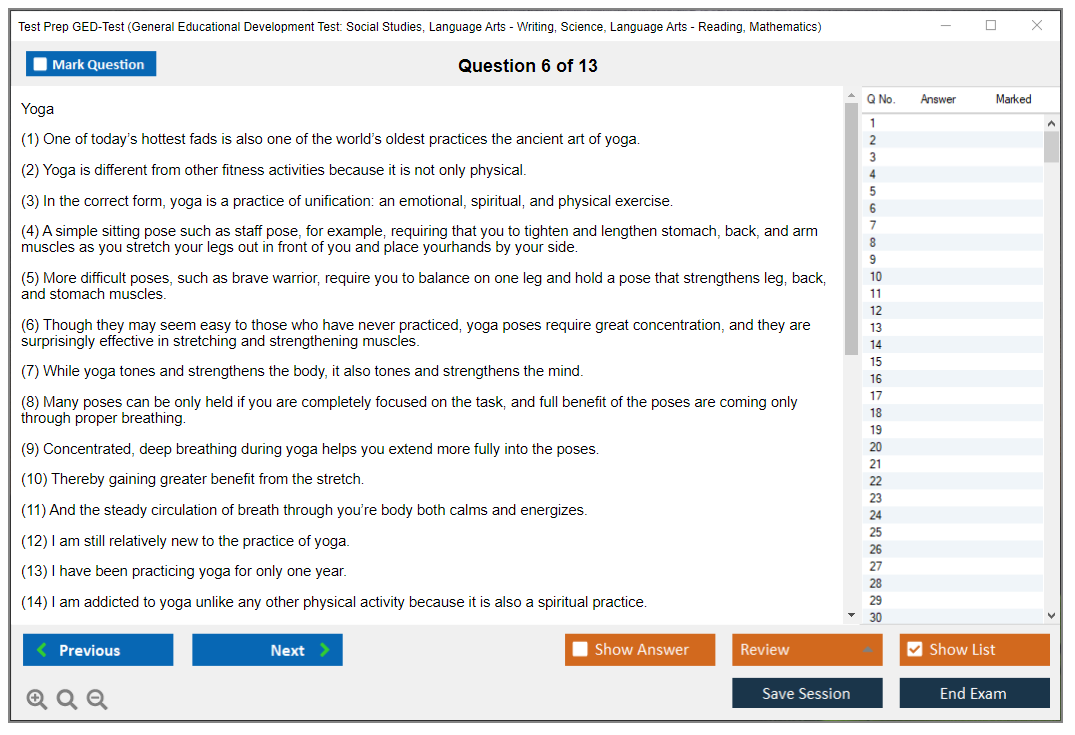 Test Prep GED-Test (General Educational Development Test: Social Studies, Language Arts - Writing, Science, Language Arts - Reading, Mathematics)

Mark Question

Question 6 of 13

Yoga

(1) One of today's hottest fads is also one of the world's oldest practices the ancient art of yoga.

(2) Yoga is different from other fitness activities because it is not only physical.

(3) In the correct form, yoga is a practice of unification: an emotional, spiritual, and physical exercise.

(4) A simple sitting pose such as staff pose, for example, requiring that you to tighten and lengthen stomach, back, and arm muscles as you stretch your legs out in front of you and place yourhands by your side.

(5) More difficult poses, such as brave warrior, require you to balance on one leg and hold a pose that strengthens leg, back, and stomach muscles.

(6) Though they may seem easy to those who have never practiced, yoga poses require great concentration, and they are surprisingly effective in stretching and strengthening muscles.

(7) While yoga tones and strengthens the body, it also tones and strengthens the mind.

(8) Many poses can be only held if you are completely focused on the task, and full benefit of the poses are coming only through proper breathing.

(9) Concentrated, deep breathing during yoga helps you extend more fully into the poses.

(10) Thereby gaining greater benefit from the stretch.

(11) And the steady circulation of breath through you're body both calms and energizes.

(12) I am still relatively new to the practice of yoga.

(13) I have been practicing yoga for only one year.

(14) I am addicted to yoga unlike any other physical activity because it is also a spiritual practice.

| Q No. | Answer | Marked |
|---|---|---|
| 1 | | |
| 2 | | |
| 3 | | |
| 4 | | |
| 5 | | |
| 6 | | |
| 7 | | |
| 8 | | |
| 9 | | |
| 10 | | |
| 11 | | |
| 12 | | |
| 13 | | |
| 14 | | |
| 15 | | |
| 16 | | |
| 17 | | |
| 18 | | |
| 19 | | |
| 20 | | |
| 21 | | |
| 22 | | |
| 23 | | |
| 24 | | |
| 25 | | |
| 26 | | |
| 27 | | |
| 28 | | |
| 29 | | |
| 30 | | |

Previous
Next
Show Answer
Review
Show List
Save Session
End Exam